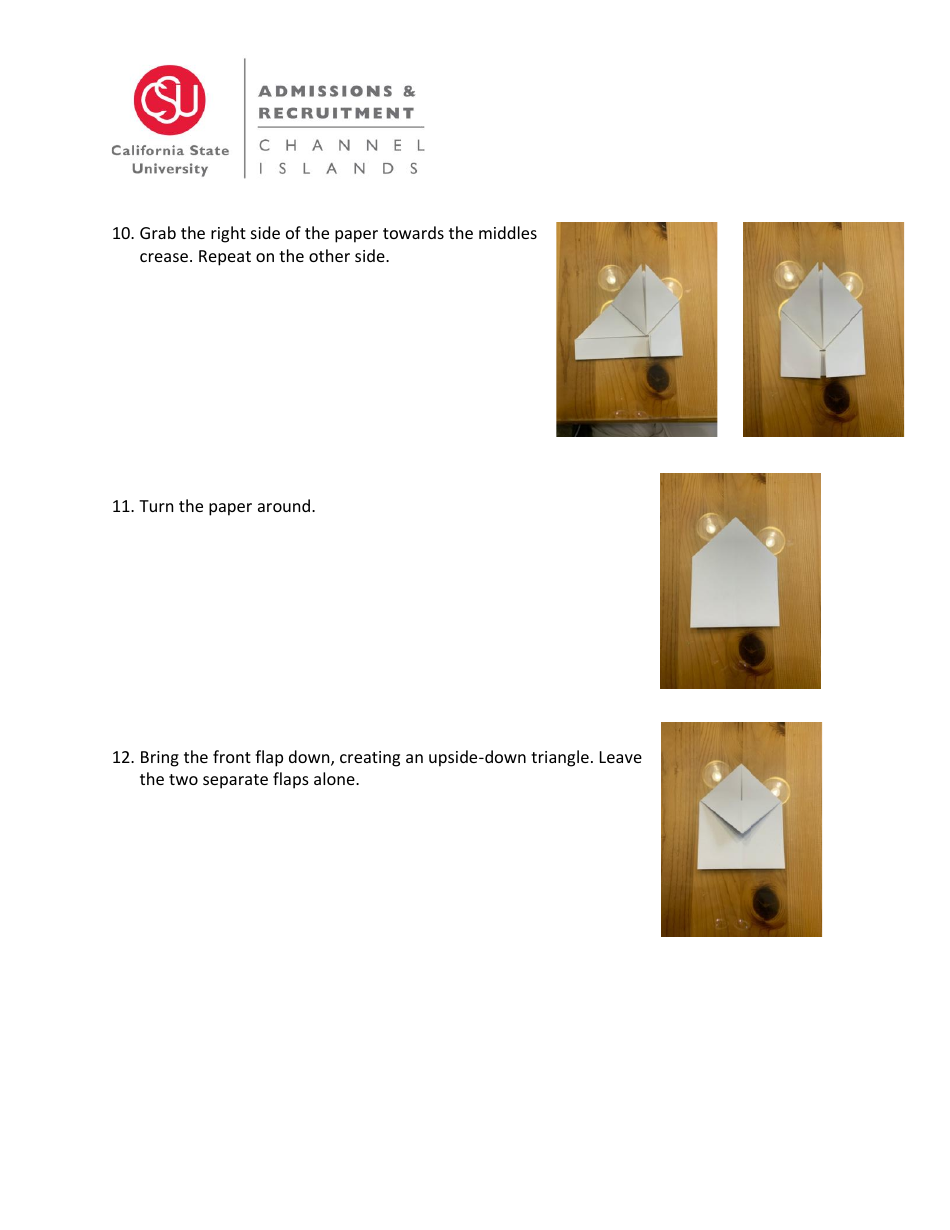 CSU
California State University

ADMISSIONS & RECRUITMENT
CHANNEL ISLANDS

10. Grab the right side of the paper towards the middles crease. Repeat on the other side.

11. Turn the paper around.

12. Bring the front flap down, creating an upside-down triangle. Leave the two separate flaps alone.