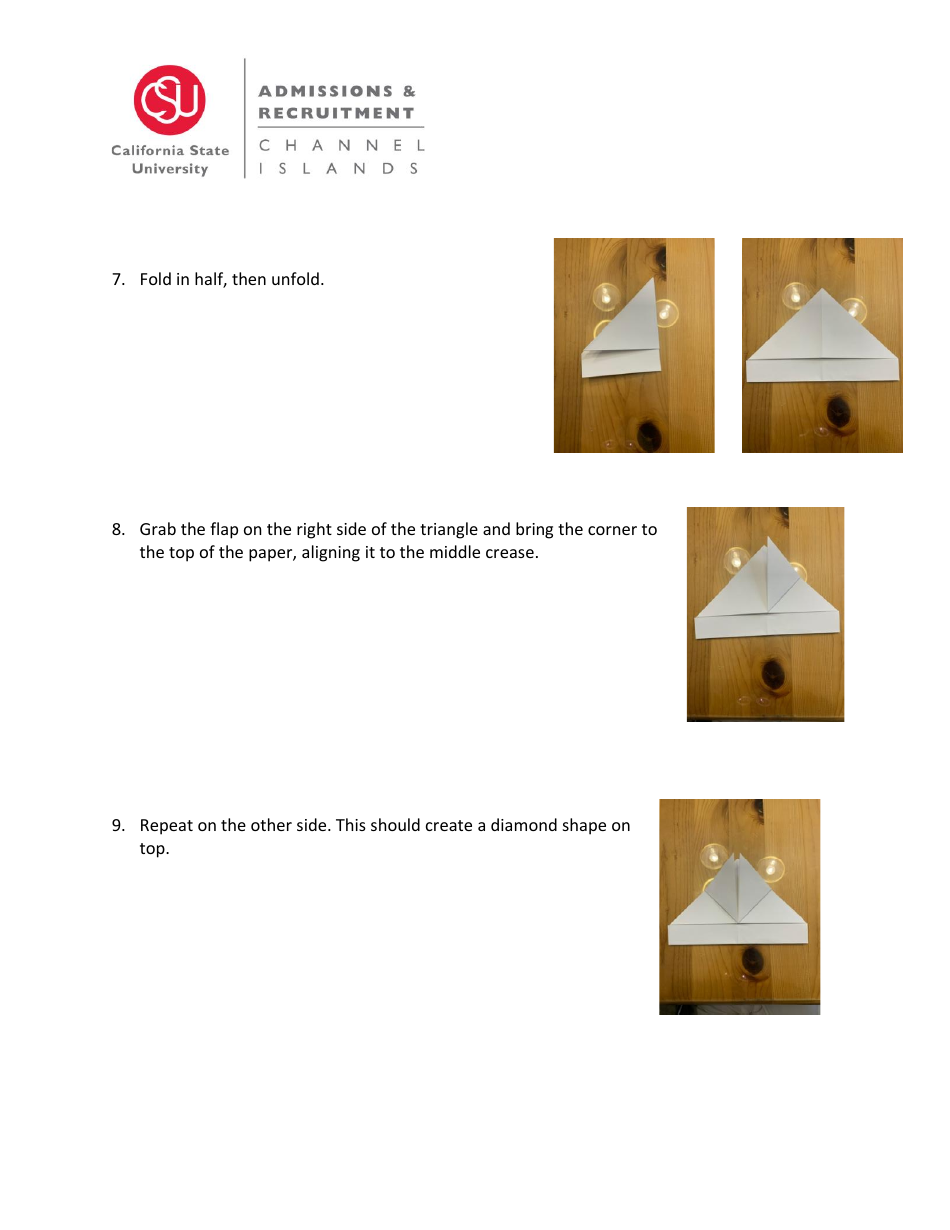 CSU
California State University

ADMISSIONS &
RECRUITMENT
CHANNEL
ISLANDS

7. Fold in half, then unfold.

8. Grab the flap on the right side of the triangle and bring the corner to the top of the paper, aligning it to the middle crease.

9. Repeat on the other side. This should create a diamond shape on top.