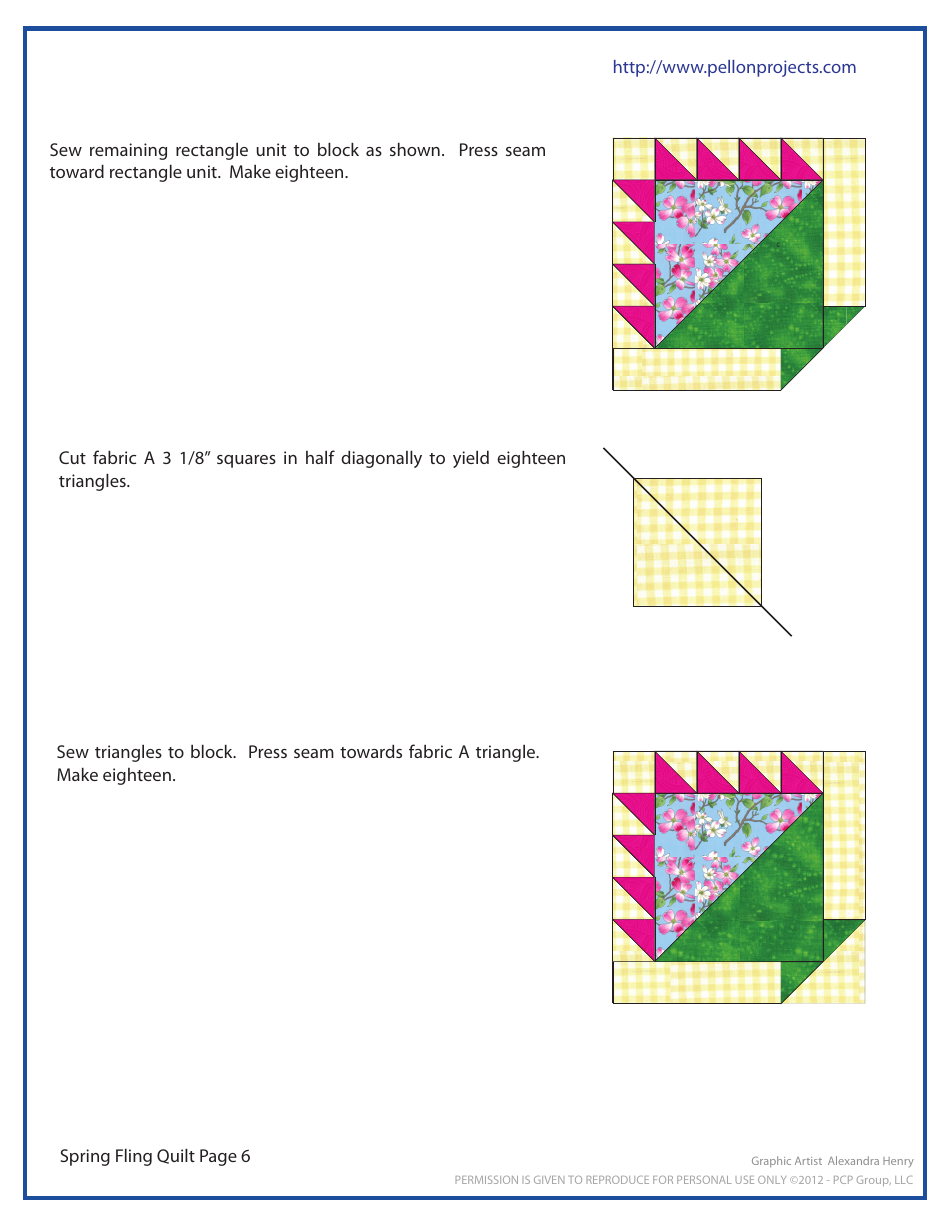 http://www.pellonprojects.com

Sew remaining rectangle unit to block as shown. Press seam toward rectangle unit. Make eighteen.

Cut fabric A 3 1/8" squares in half diagonally to yield eighteen triangles.

Sew triangles to block. Press seam towards fabric A triangle. Make eighteen.

Spring Fling Quilt Page 6

Graphic Artist Alexandra Henry

PERMISSION IS GIVEN TO REPRODUCE FOR PERSONAL USE ONLY ©2012 - PCP Group, LLC