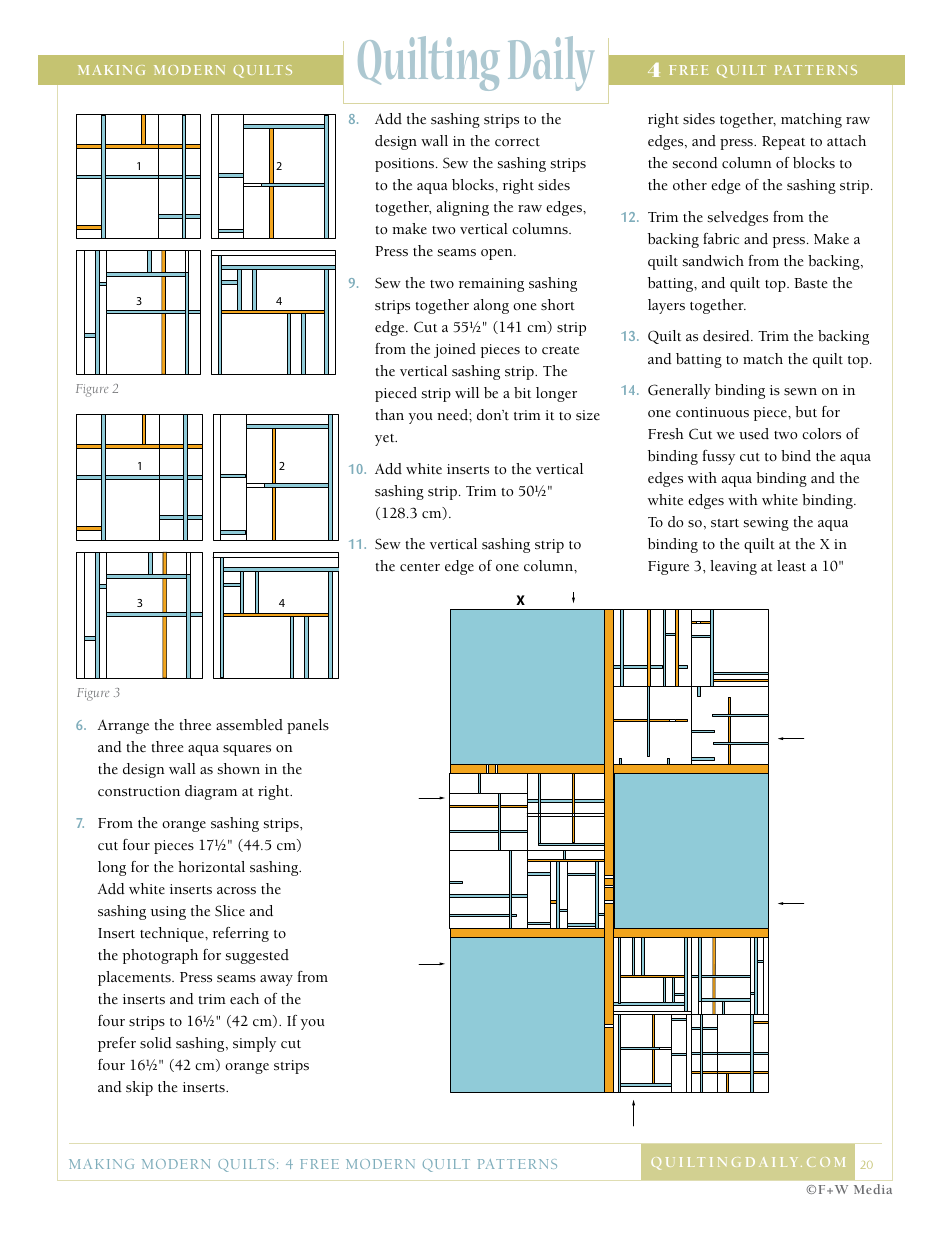 MAKING MODERN QUILTS

Quilting Daily

4 FREE QUILT PATTERNS

1

2

3

4

Figure 2

1

2

3

4

Figure 3

6. Arrange the three assembled panels and the three aqua squares on the design wall as shown in the construction diagram at right.

7. From the orange sashing strips, cut four pieces 17½" (44.5 cm) long for the horizontal sashing. Add white inserts across the sashing using the Slice and Insert technique, referring to the photograph for suggested placements. Press seams away from the inserts and trim each of the four strips to 16½" (42 cm). If you prefer solid sashing, simply cut four 16½" (42 cm) orange strips and skip the inserts.

8. Add the sashing strips to the design wall in the correct positions. Sew the sashing strips to the aqua blocks, right sides together, aligning the raw edges, to make two vertical columns. Press the seams open.

9. Sew the two remaining sashing strips together along one short edge. Cut a 55½" (141 cm) strip from the joined pieces to create the vertical sashing strip. The pieced strip will be a bit longer than you need; don't trim it to size yet.

10. Add white inserts to the vertical sashing strip. Trim to 50½" (128.3 cm).

11. Sew the vertical sashing strip to the center edge of one column, right sides together, matching raw edges, and press. Repeat to attach the second column of blocks to the other edge of the sashing strip.

12. Trim the selvedges from the backing fabric and press. Make a quilt sandwich from the backing, batting, and quilt top. Baste the layers together.

13. Quilt as desired. Trim the backing and batting to match the quilt top.

14. Generally binding is sewn on in one continuous piece, but for Fresh Cut we used two colors of binding fussy cut to bind the aqua edges with aqua binding and the white edges with white binding. To do so, start sewing the aqua binding to the quilt at the X in Figure 3, leaving at least a 10"

X

MAKING MODERN QUILTS: 4 FREE MODERN QUILT PATTERNS

QUILTINGDAILY.COM 20

©F+W Media