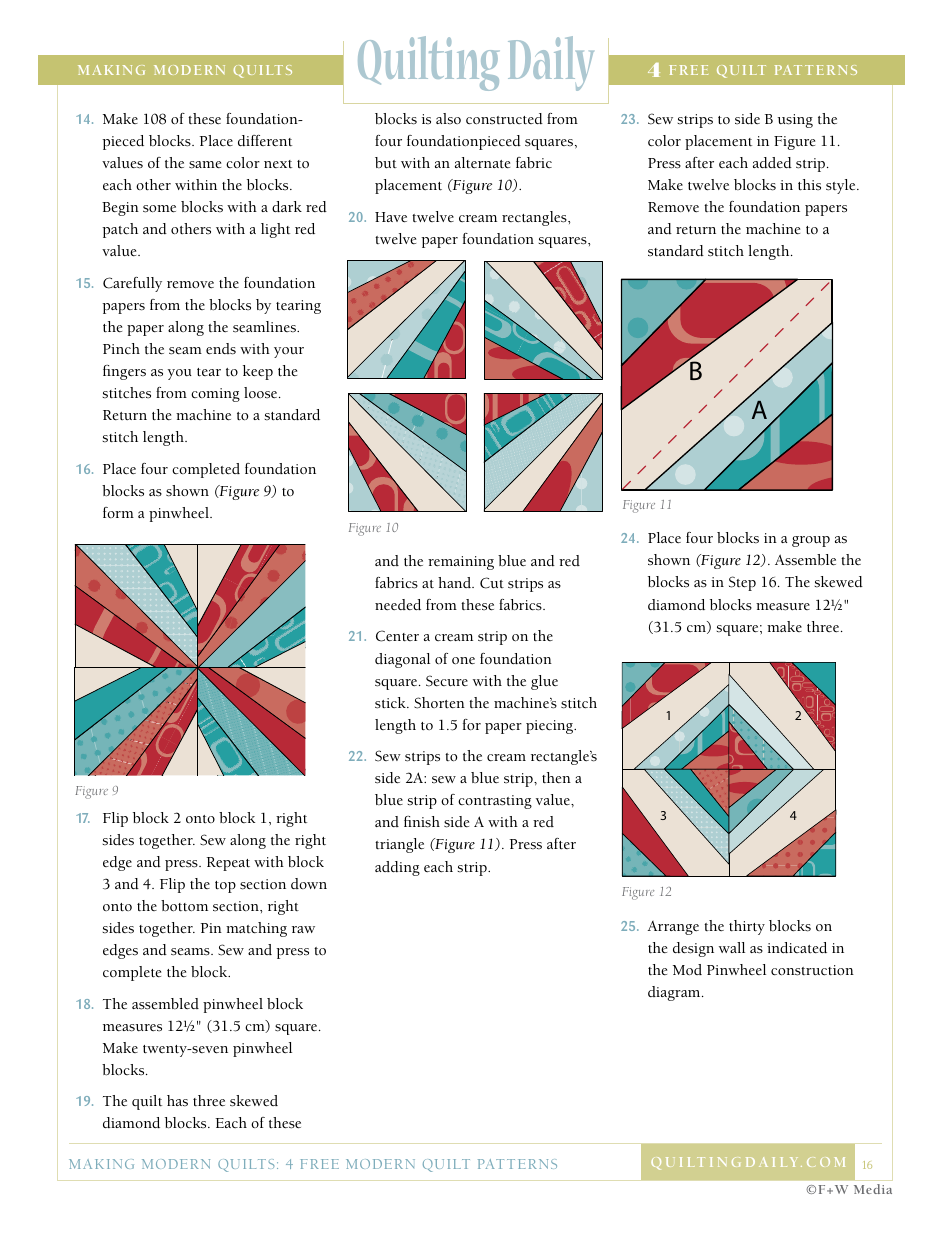 MAKING MODERN QUILTS

Quilting Daily

4 FREE QUILT PATTERNS

14. Make 108 of these foundation-pieced blocks. Place different values of the same color next to each other within the blocks. Begin some blocks with a dark red patch and others with a light red value.

15. Carefully remove the foundation papers from the blocks by tearing the paper along the seamlines. Pinch the seam ends with your fingers as you tear to keep the stitches from coming loose. Return the machine to a standard stitch length.

16. Place four completed foundation blocks as shown (Figure 9) to form a pinwheel.

Figure 9

17. Flip block 2 onto block 1, right sides together. Sew along the right edge and press. Repeat with block 3 and 4. Flip the top section down onto the bottom section, right sides together. Pin matching raw edges and seams. Sew and press to complete the block.

18. The assembled pinwheel block measures 12½" (31.5 cm) square. Make twenty-seven pinwheel blocks.

19. The quilt has three skewed diamond blocks. Each of these blocks is also constructed from four foundationpieced squares, but with an alternate fabric placement (Figure 10).

20. Have twelve cream rectangles, twelve paper foundation squares,

Figure 10

and the remaining blue and red fabrics at hand. Cut strips as needed from these fabrics.

21. Center a cream strip on the diagonal of one foundation square. Secure with the glue stick. Shorten the machine's stitch length to 1.5 for paper piecing.

22. Sew strips to the cream rectangle's side 2A: sew a blue strip, then a blue strip of contrasting value, and finish side A with a red triangle (Figure 11). Press after adding each strip.

23. Sew strips to side B using the color placement in Figure 11. Press after each added strip. Make twelve blocks in this style. Remove the foundation papers and return the machine to a standard stitch length.

B
A

Figure 11

24. Place four blocks in a group as shown (Figure 12). Assemble the blocks as in Step 16. The skewed diamond blocks measure 12½" (31.5 cm) square; make three.

1
2
3
4

Figure 12

25. Arrange the thirty blocks on the design wall as indicated in the Mod Pinwheel construction diagram.

MAKING MODERN QUILTS: 4 FREE MODERN QUILT PATTERNS

QUILTINGDAILY.COM 16

©F+W Media