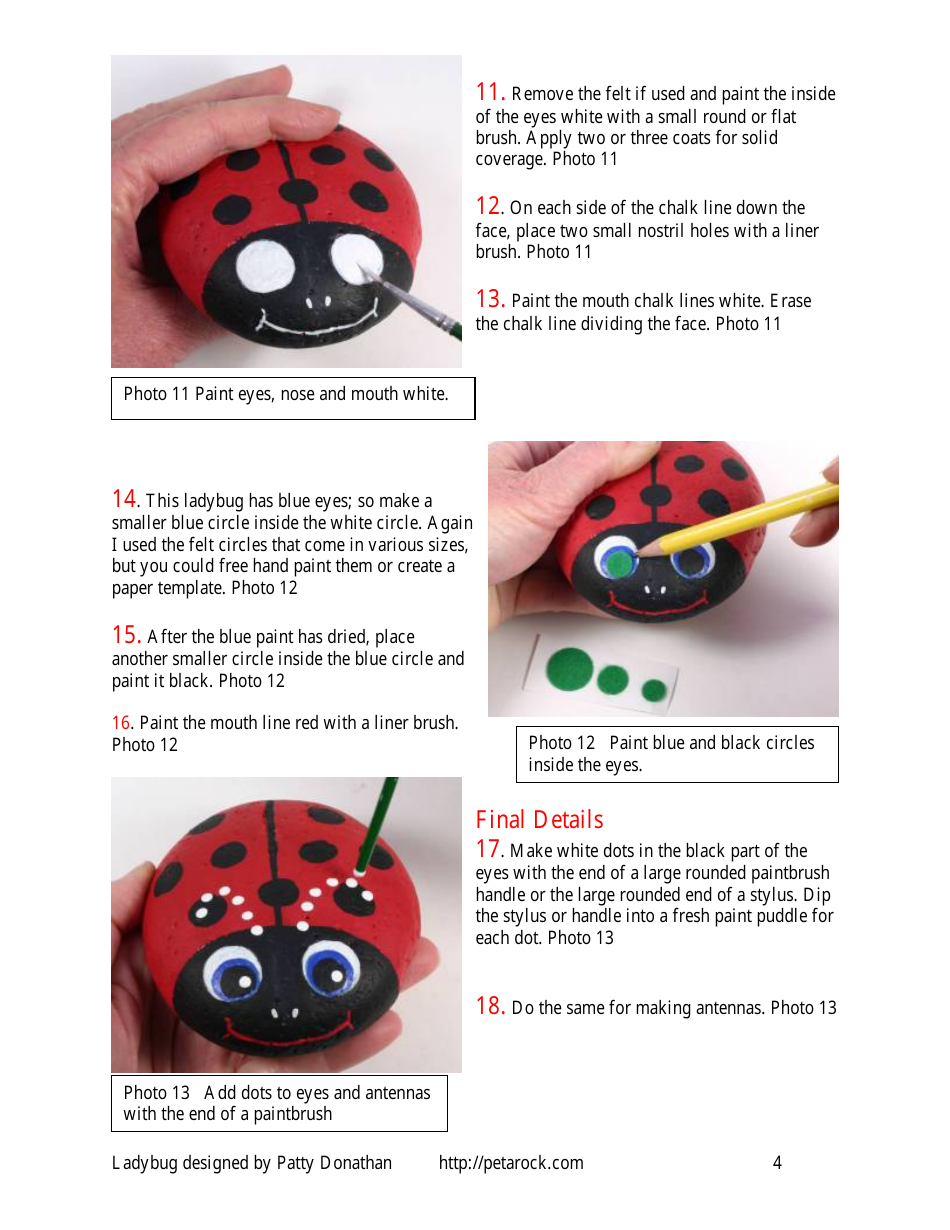 11. Remove the felt if used and paint the inside of the eyes white with a small round or flat brush. Apply two or three coats for solid coverage. Photo 11

12. On each side of the chalk line down the face, place two small nostril holes with a liner brush. Photo 11

13. Paint the mouth chalk lines white. Erase the chalk line dividing the face. Photo 11

Photo 11 Paint eyes, nose and mouth white.

14. This ladybug has blue eyes; so make a smaller blue circle inside the white circle. Again I used the felt circles that come in various sizes, but you could free hand paint them or create a paper template. Photo 12

15. After the blue paint has dried, place another smaller circle inside the blue circle and paint it black. Photo 12

16. Paint the mouth line red with a liner brush. Photo 12

Photo 12 Paint blue and black circles inside the eyes.

Final Details

17. Make white dots in the black part of the eyes with the end of a large rounded paintbrush handle or the large rounded end of a stylus. Dip the stylus or handle into a fresh paint puddle for each dot. Photo 13

18. Do the same for making antennas. Photo 13

Photo 13 Add dots to eyes and antennas with the end of a paintbrush

Ladybug designed by Patty Donathan http://petarock.com 4