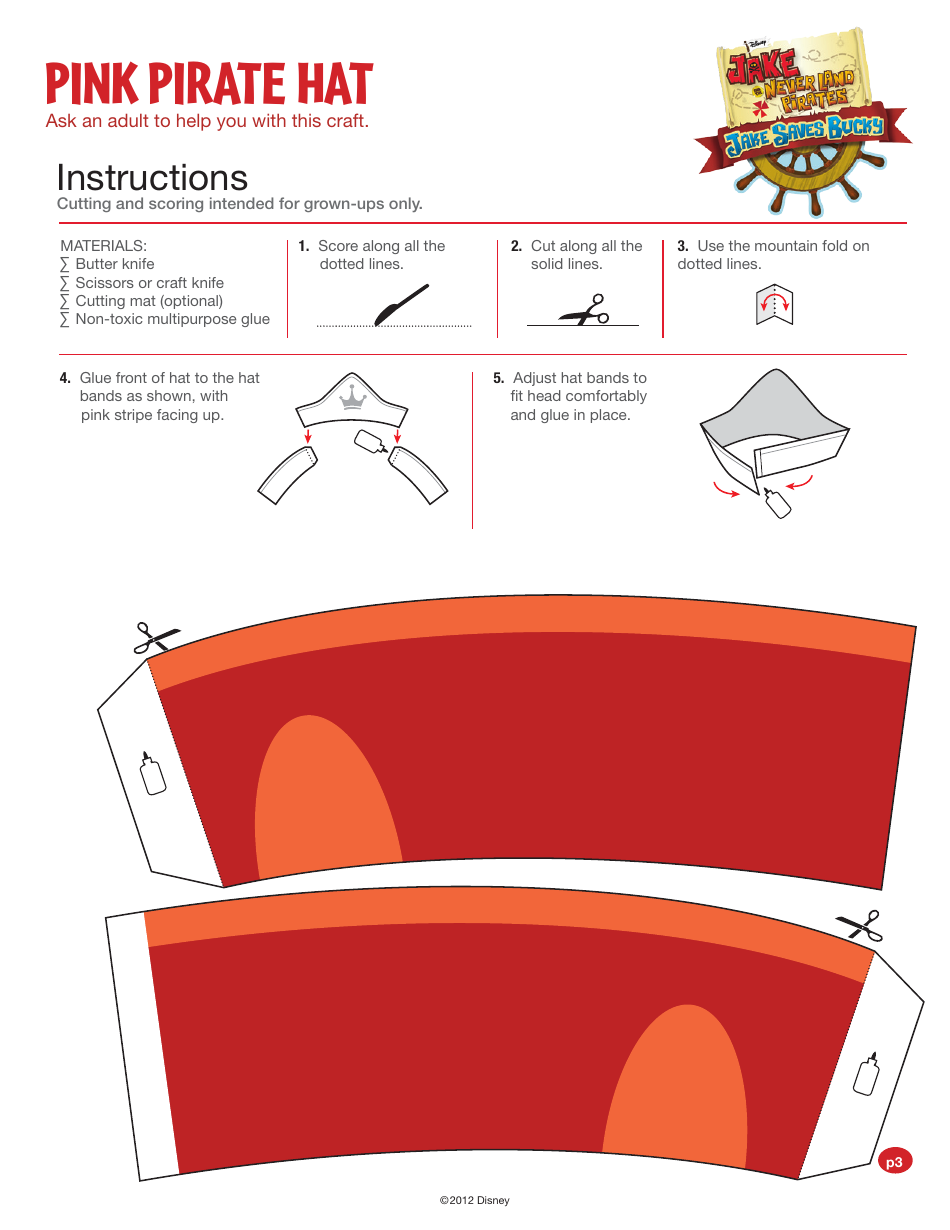 PINK PIRATE HAT
Ask an adult to help you with this craft.

Disney
JAKE AND THE NEVER LAND PIRATES
JAKE SAVES BUCKY

Instructions
Cutting and scoring intended for grown-ups only.

MATERIALS:
∑ Butter knife
∑ Scissors or craft knife
∑ Cutting mat (optional)
∑ Non-toxic multipurpose glue

1. Score along all the dotted lines.

2. Cut along all the solid lines.

3. Use the mountain fold on dotted lines.

4. Glue front of hat to the hat bands as shown, with pink stripe facing up.

5. Adjust hat bands to fit head comfortably and glue in place.

p3

©2012 Disney