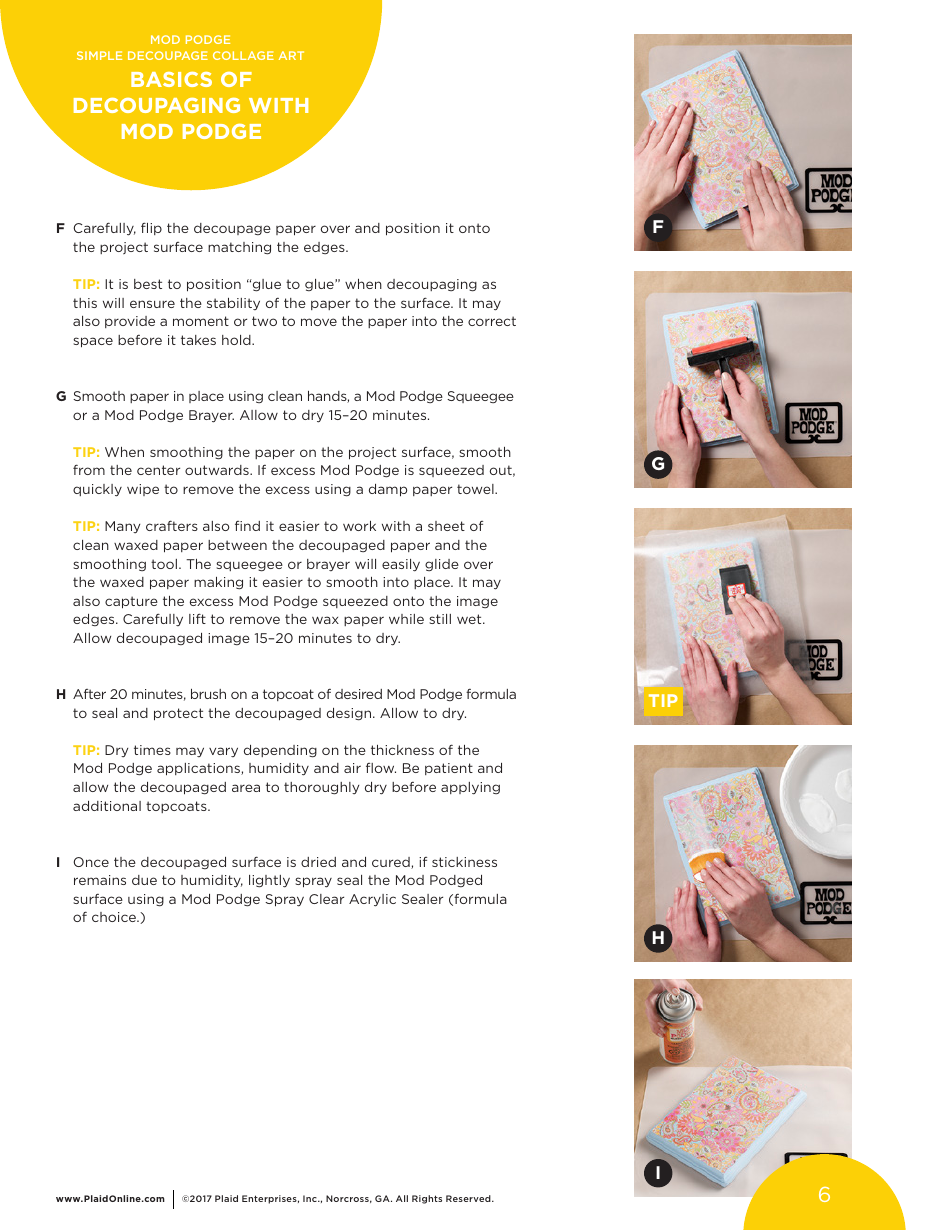 MOD PODGE
SIMPLE DECOUPAGE COLLAGE ART
BASICS OF DECOUPAGING WITH MOD PODGE

F Carefully, flip the decoupage paper over and position it onto the project surface matching the edges.

TIP: It is best to position “glue to glue” when decoupaging as this will ensure the stability of the paper to the surface. It may also provide a moment or two to move the paper into the correct space before it takes hold.

G Smooth paper in place using clean hands, a Mod Podge Squeegee or a Mod Podge Brayer. Allow to dry 15–20 minutes.

TIP: When smoothing the paper on the project surface, smooth from the center outwards. If excess Mod Podge is squeezed out, quickly wipe to remove the excess using a damp paper towel.

TIP: Many crafters also find it easier to work with a sheet of clean waxed paper between the decoupaged paper and the smoothing tool. The squeegee or brayer will easily glide over the waxed paper making it easier to smooth into place. It may also capture the excess Mod Podge squeezed onto the image edges. Carefully lift to remove the wax paper while still wet. Allow decoupaged image 15–20 minutes to dry.

H After 20 minutes, brush on a topcoat of desired Mod Podge formula to seal and protect the decoupaged design. Allow to dry.

TIP: Dry times may vary depending on the thickness of the Mod Podge applications, humidity and air flow. Be patient and allow the decoupaged area to thoroughly dry before applying additional topcoats.

I Once the decoupaged surface is dried and cured, if stickiness remains due to humidity, lightly spray seal the Mod Podged surface using a Mod Podge Spray Clear Acrylic Sealer (formula of choice.)

MOD PODGE
F
MOD PODGE
G
MOD PODGE
TIP
MOD PODGE
H
I

www.PlaidOnline.com ©2017 Plaid Enterprises, Inc., Norcross, GA. All Rights Reserved.
6