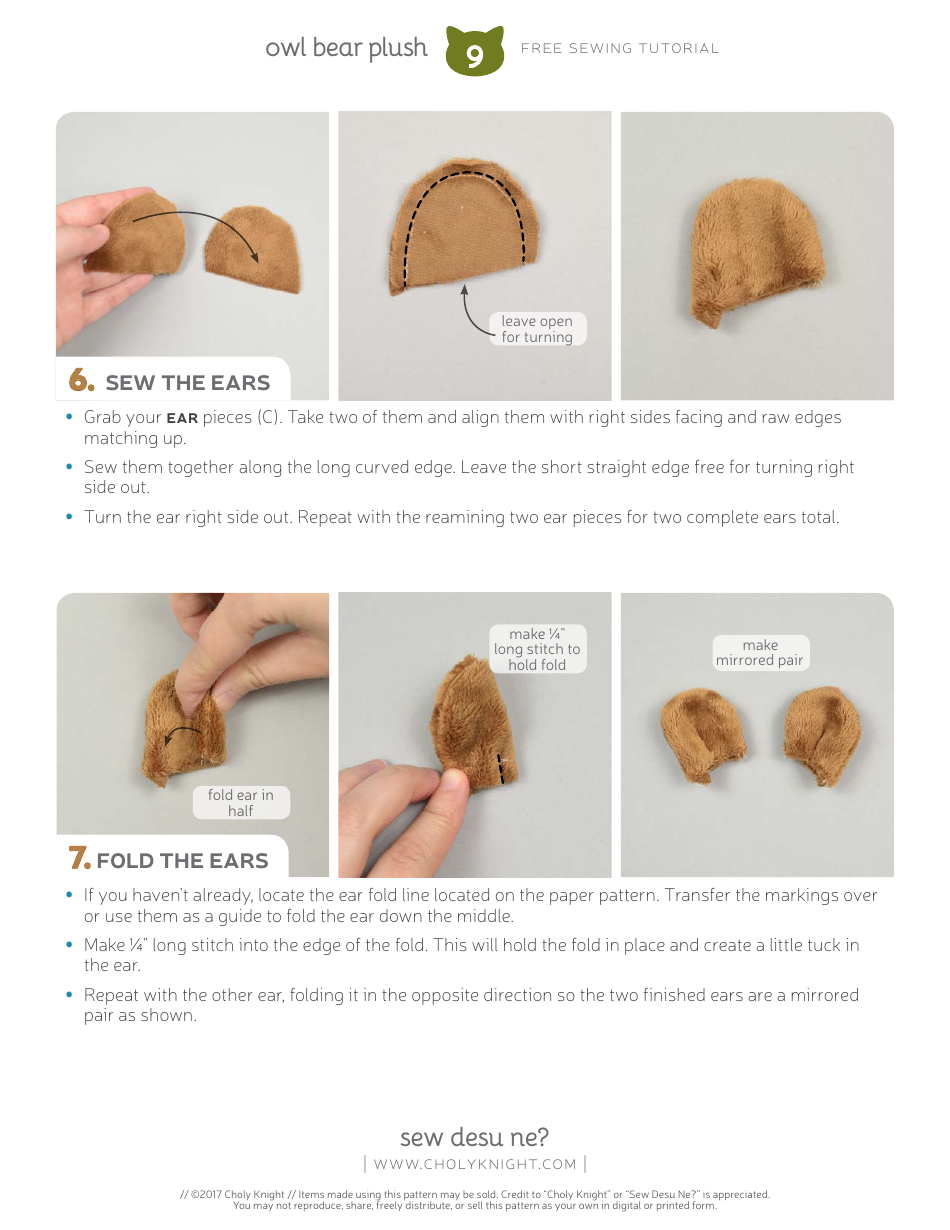 owl bear plush 9 FREE SEWING TUTORIAL

leave open for turning

6. SEW THE EARS

• Grab your EAR pieces (C). Take two of them and align them with right sides facing and raw edges matching up.

• Sew them together along the long curved edge. Leave the short straight edge free for turning right side out.

• Turn the ear right side out. Repeat with the reamining two ear pieces for two complete ears total.

fold ear in half

make ¼" long stitch to hold fold

make mirrored pair

7. FOLD THE EARS

• If you haven't already, locate the ear fold line located on the paper pattern. Transfer the markings over or use them as a guide to fold the ear down the middle.

• Make ¼" long stitch into the edge of the fold. This will hold the fold in place and create a little tuck in the ear.

• Repeat with the other ear, folding it in the opposite direction so the two finished ears are a mirrored pair as shown.

sew desu ne?
| WWW.CHOLYKNIGHT.COM |

// ©2017 Choly Knight // Items made using this pattern may be sold. Credit to "Choly Knight" or "Sew Desu Ne?" is appreciated. You may not reproduce, share, freely distribute, or sell this pattern as your own in digital or printed form.