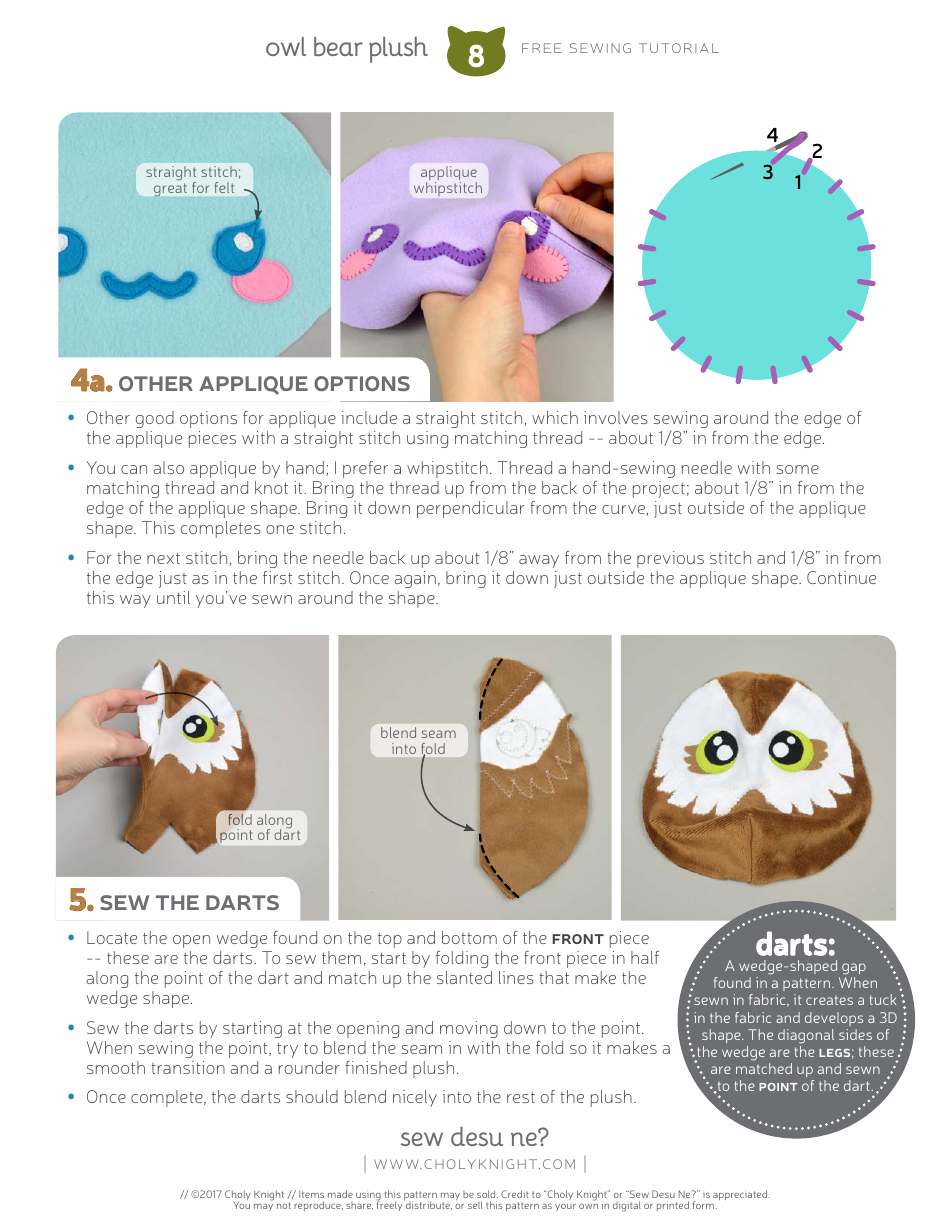 owl bear plush 8 FREE SEWING TUTORIAL

straight stitch; great for felt

applique whipstitch

4 2 3 1

4a. OTHER APPLIQUE OPTIONS

• Other good options for applique include a straight stitch, which involves sewing around the edge of the applique pieces with a straight stitch using matching thread -- about 1/8" in from the edge.

• You can also applique by hand; I prefer a whipstitch. Thread a hand-sewing needle with some matching thread and knot it. Bring the thread up from the back of the project; about 1/8" in from the edge of the applique shape. Bring it down perpendicular from the curve, just outside of the applique shape. This completes one stitch.

• For the next stitch, bring the needle back up about 1/8" away from the previous stitch and 1/8" in from the edge just as in the first stitch. Once again, bring it down just outside the applique shape. Continue this way until you've sewn around the shape.

fold along point of dart

blend seam into fold

5. SEW THE DARTS

• Locate the open wedge found on the top and bottom of the FRONT piece -- these are the darts. To sew them, start by folding the front piece in half along the point of the dart and match up the slanted lines that make the wedge shape.

• Sew the darts by starting at the opening and moving down to the point. When sewing the point, try to blend the seam in with the fold so it makes a smooth transition and a rounder finished plush.

• Once complete, the darts should blend nicely into the rest of the plush.

darts:
A wedge-shaped gap found in a pattern. When sewn in fabric, it creates a tuck in the fabric and develops a 3D shape. The diagonal sides of the wedge are the LEGS; these are matched up and sewn to the POINT of the dart.

sew desu ne?
| WWW.CHOLYKNIGHT.COM |

// ©2017 Choly Knight // Items made using this pattern may be sold. Credit to "Choly Knight" or "Sew Desu Ne?" is appreciated. You may not reproduce, share, freely distribute, or sell this pattern as your own in digital or printed form.