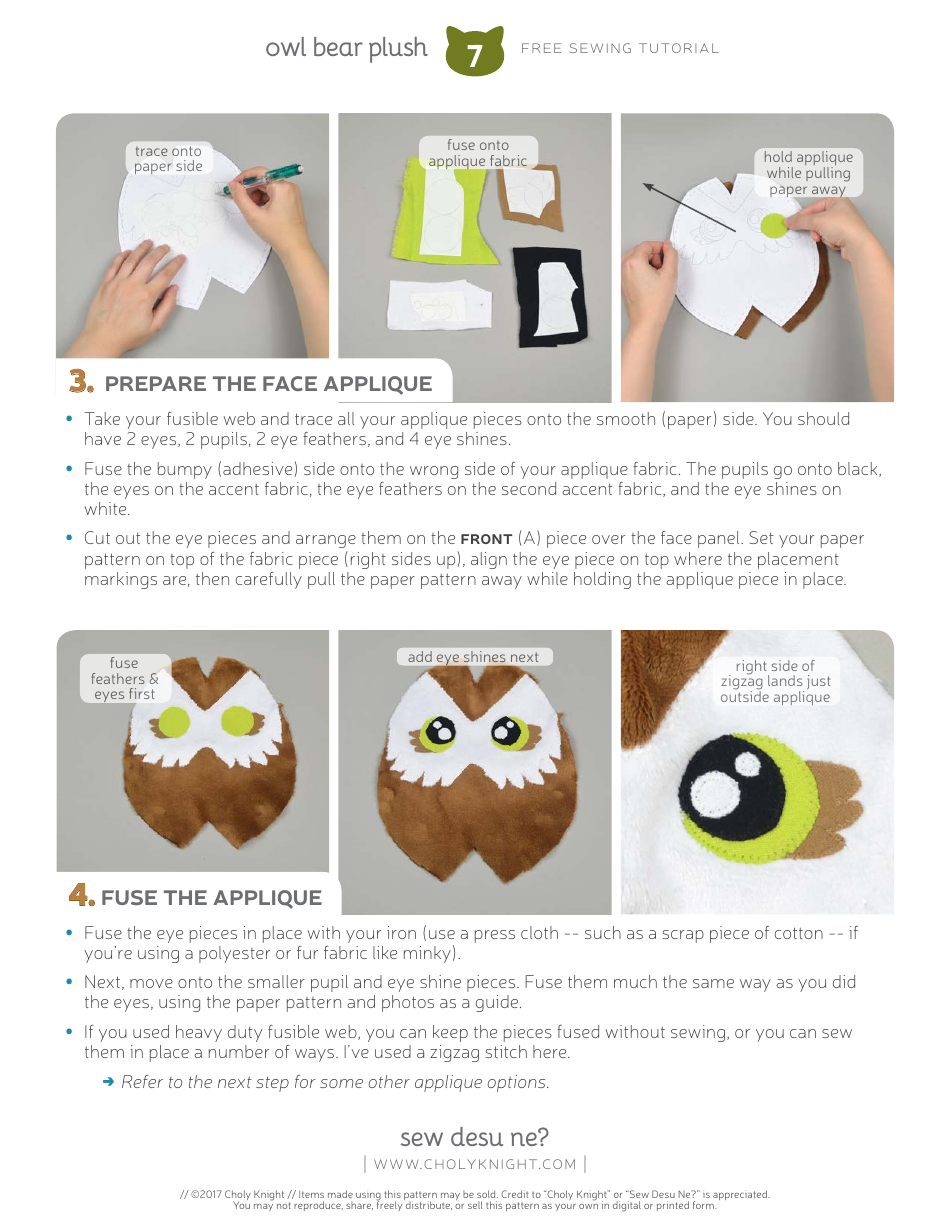 owl bear plush 7 FREE SEWING TUTORIAL

trace onto paper side

fuse onto applique fabric

hold applique while pulling paper away

3. PREPARE THE FACE APPLIQUE

• Take your fusible web and trace all your applique pieces onto the smooth (paper) side. You should have 2 eyes, 2 pupils, 2 eye feathers, and 4 eye shines.

• Fuse the bumpy (adhesive) side onto the wrong side of your applique fabric. The pupils go onto black, the eyes on the accent fabric, the eye feathers on the second accent fabric, and the eye shines on white.

• Cut out the eye pieces and arrange them on the FRONT (A) piece over the face panel. Set your paper pattern on top of the fabric piece (right sides up), align the eye piece on top where the placement markings are, then carefully pull the paper pattern away while holding the applique piece in place.

fuse feathers & eyes first

add eye shines next

right side of zigzag lands just outside applique

4. FUSE THE APPLIQUE

• Fuse the eye pieces in place with your iron (use a press cloth -- such as a scrap piece of cotton -- if you're using a polyester or fur fabric like minky).

• Next, move onto the smaller pupil and eye shine pieces. Fuse them much the same way as you did the eyes, using the paper pattern and photos as a guide.

• If you used heavy duty fusible web, you can keep the pieces fused without sewing, or you can sew them in place a number of ways. I've used a zigzag stitch here.

➜ Refer to the next step for some other applique options.

sew desu ne?

| WWW.CHOLYKNIGHT.COM |

// ©2017 Choly Knight // Items made using this pattern may be sold. Credit to "Choly Knight" or "Sew Desu Ne?" is appreciated. You may not reproduce, share, freely distribute, or sell this pattern as your own in digital or printed form.