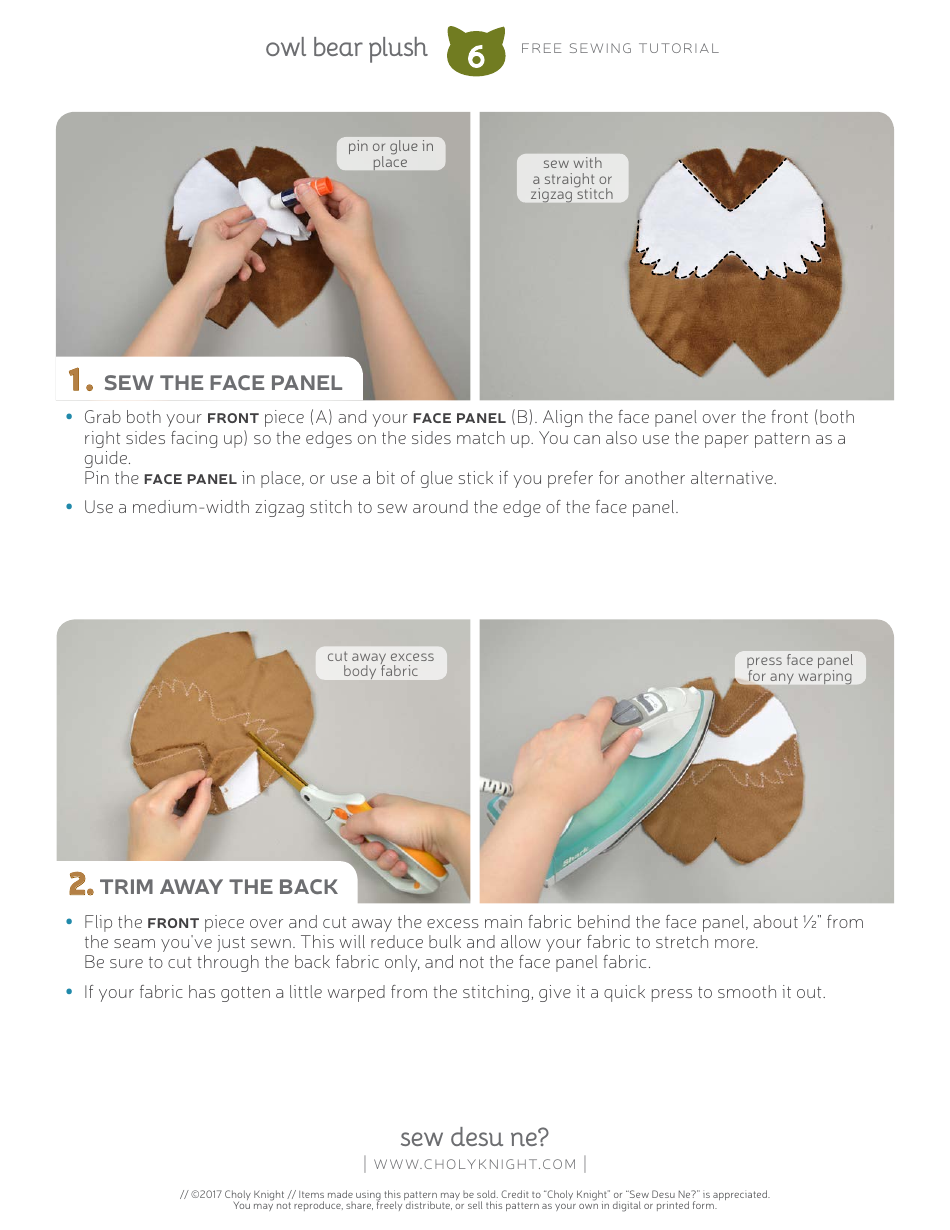 owl bear plush 6 FREE SEWING TUTORIAL

pin or glue in place

sew with a straight or zigzag stitch

1. SEW THE FACE PANEL

• Grab both your FRONT piece (A) and your FACE PANEL (B). Align the face panel over the front (both right sides facing up) so the edges on the sides match up. You can also use the paper pattern as a guide.
Pin the FACE PANEL in place, or use a bit of glue stick if you prefer for another alternative.

• Use a medium-width zigzag stitch to sew around the edge of the face panel.

cut away excess body fabric

press face panel for any warping

Shark

2. TRIM AWAY THE BACK

• Flip the FRONT piece over and cut away the excess main fabric behind the face panel, about ½" from the seam you've just sewn. This will reduce bulk and allow your fabric to stretch more.
Be sure to cut through the back fabric only, and not the face panel fabric.

• If your fabric has gotten a little warped from the stitching, give it a quick press to smooth it out.

sew desu ne?
| WWW.CHOLYKNIGHT.COM |

// ©2017 Choly Knight // Items made using this pattern may be sold. Credit to "Choly Knight" or "Sew Desu Ne?" is appreciated.
You may not reproduce, share, freely distribute, or sell this pattern as your own in digital or printed form.