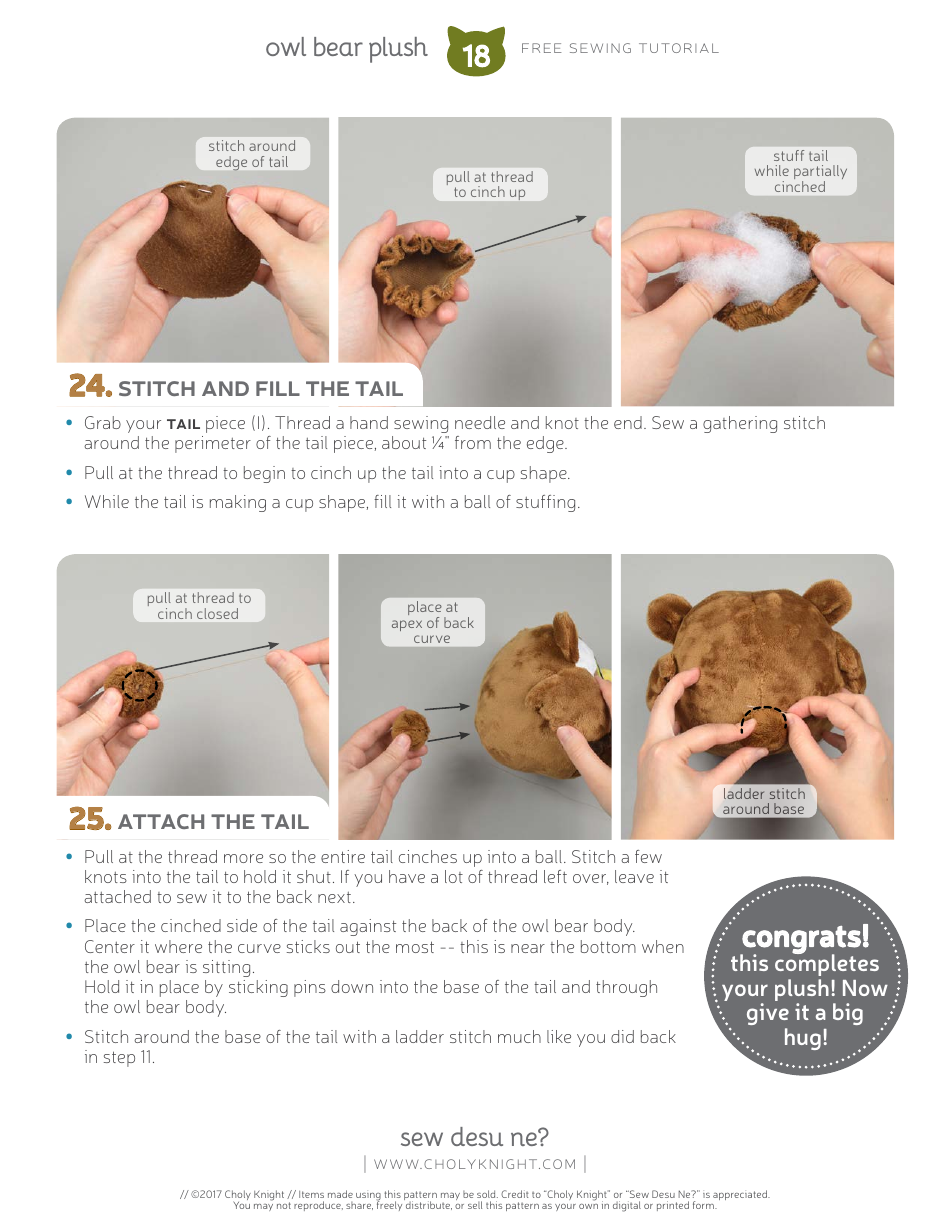 owl bear plush 18 FREE SEWING TUTORIAL

stitch around edge of tail

pull at thread to cinch up

stuff tail while partially cinched

24. STITCH AND FILL THE TAIL

• Grab your TAIL piece (I). Thread a hand sewing needle and knot the end. Sew a gathering stitch around the perimeter of the tail piece, about ¼" from the edge.

• Pull at the thread to begin to cinch up the tail into a cup shape.

• While the tail is making a cup shape, fill it with a ball of stuffing.

pull at thread to cinch closed

place at apex of back curve

ladder stitch around base

25. ATTACH THE TAIL

• Pull at the thread more so the entire tail cinches up into a ball. Stitch a few knots into the tail to hold it shut. If you have a lot of thread left over, leave it attached to sew it to the back next.

• Place the cinched side of the tail against the back of the owl bear body. Center it where the curve sticks out the most -- this is near the bottom when the owl bear is sitting.
Hold it in place by sticking pins down into the base of the tail and through the owl bear body.

• Stitch around the base of the tail with a ladder stitch much like you did back in step 11.

congrats! this completes your plush! Now give it a big hug!

sew desu ne?
| WWW.CHOLYKNIGHT.COM |

// ©2017 Choly Knight // Items made using this pattern may be sold. Credit to "Choly Knight" or "Sew Desu Ne?" is appreciated. You may not reproduce, share, freely distribute, or sell this pattern as your own in digital or printed form.