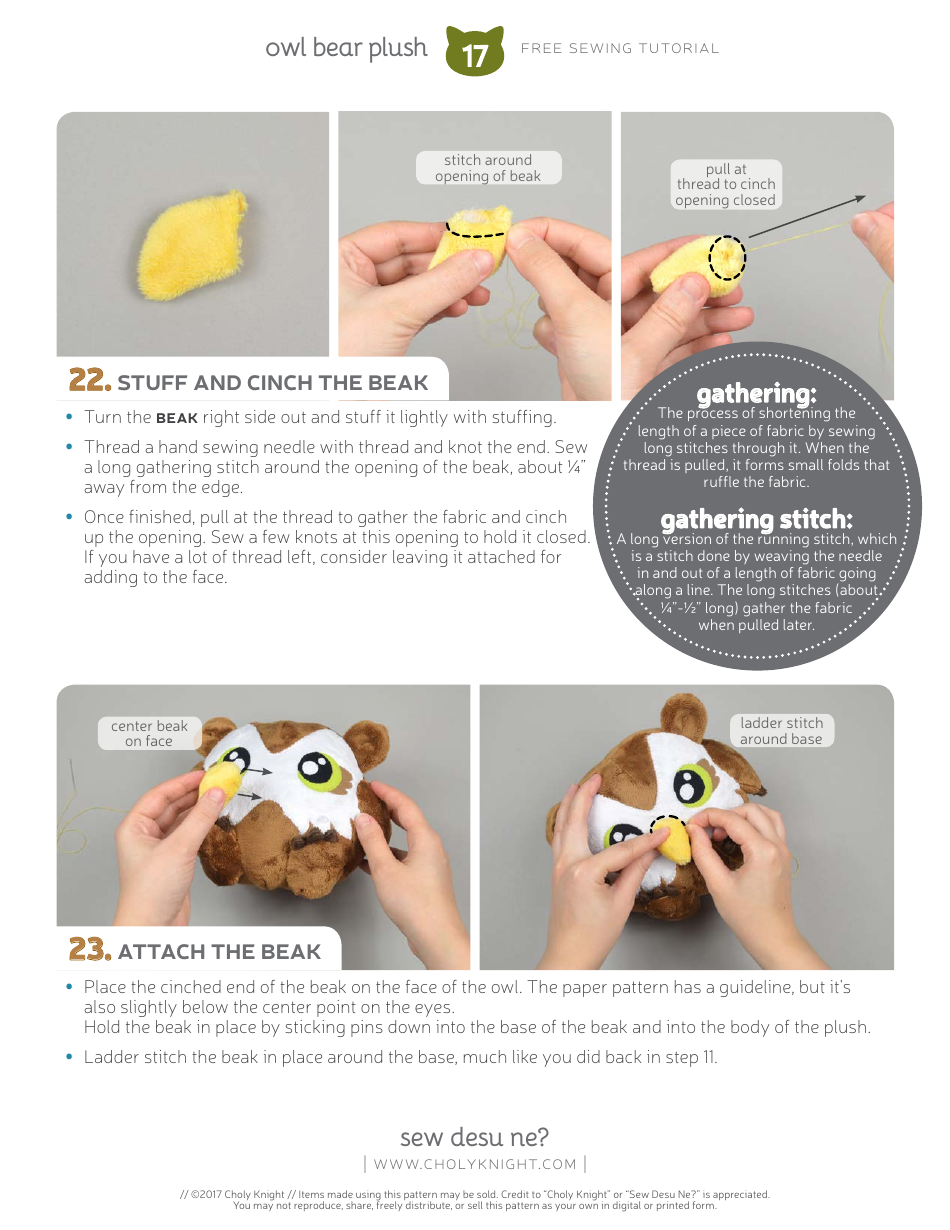 owl bear plush 17 FREE SEWING TUTORIAL

stitch around opening of beak

pull at thread to cinch opening closed

22. STUFF AND CINCH THE BEAK

• Turn the BEAK right side out and stuff it lightly with stuffing.

• Thread a hand sewing needle with thread and knot the end. Sew a long gathering stitch around the opening of the beak, about ¼" away from the edge.

• Once finished, pull at the thread to gather the fabric and cinch up the opening. Sew a few knots at this opening to hold it closed. If you have a lot of thread left, consider leaving it attached for adding to the face.

gathering:
The process of shortening the length of a piece of fabric by sewing long stitches through it. When the thread is pulled, it forms small folds that ruffle the fabric.

gathering stitch:
A long version of the running stitch, which is a stitch done by weaving the needle in and out of a length of fabric going along a line. The long stitches (about ¼"-½" long) gather the fabric when pulled later.

center beak on face

ladder stitch around base

23. ATTACH THE BEAK

• Place the cinched end of the beak on the face of the owl. The paper pattern has a guideline, but it's also slightly below the center point on the eyes.
Hold the beak in place by sticking pins down into the base of the beak and into the body of the plush.

• Ladder stitch the beak in place around the base, much like you did back in step 11.

sew desu ne?
| WWW.CHOLYKNIGHT.COM |

// ©2017 Choly Knight // Items made using this pattern may be sold. Credit to "Choly Knight" or "Sew Desu Ne?" is appreciated. You may not reproduce, share, freely distribute, or sell this pattern as your own in digital or printed form.