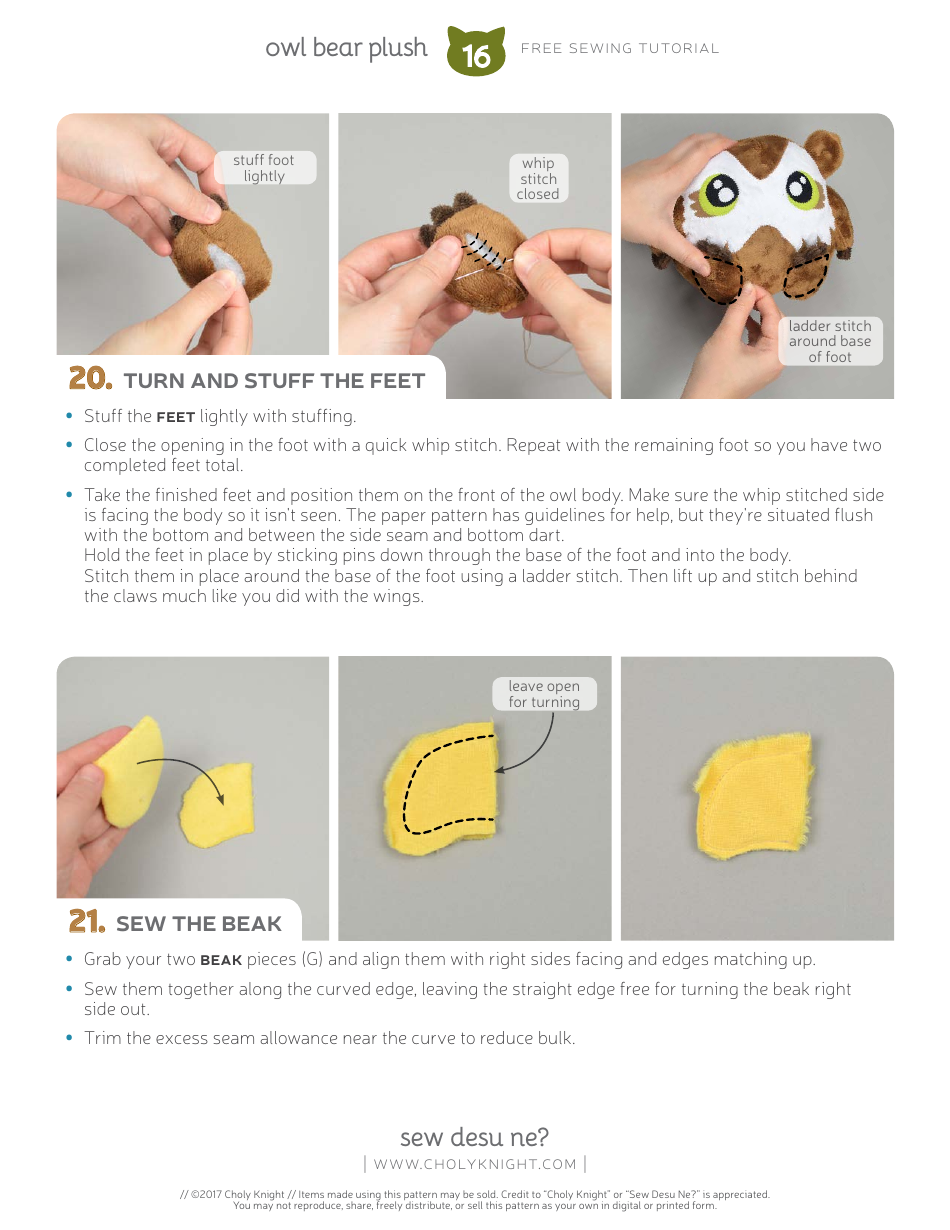 owl bear plush 16 FREE SEWING TUTORIAL

stuff foot lightly

whip stitch closed

ladder stitch around base of foot

20. TURN AND STUFF THE FEET

• Stuff the FEET lightly with stuffing.

• Close the opening in the foot with a quick whip stitch. Repeat with the remaining foot so you have two completed feet total.

• Take the finished feet and position them on the front of the owl body. Make sure the whip stitched side is facing the body so it isn't seen. The paper pattern has guidelines for help, but they're situated flush with the bottom and between the side seam and bottom dart.
Hold the feet in place by sticking pins down through the base of the foot and into the body.
Stitch them in place around the base of the foot using a ladder stitch. Then lift up and stitch behind the claws much like you did with the wings.

leave open for turning

21. SEW THE BEAK

• Grab your two BEAK pieces (G) and align them with right sides facing and edges matching up.

• Sew them together along the curved edge, leaving the straight edge free for turning the beak right side out.

• Trim the excess seam allowance near the curve to reduce bulk.

sew desu ne?
| WWW.CHOLYKNIGHT.COM |

// ©2017 Choly Knight // Items made using this pattern may be sold. Credit to "Choly Knight" or "Sew Desu Ne?" is appreciated. You may not reproduce, share, freely distribute, or sell this pattern as your own in digital or printed form.