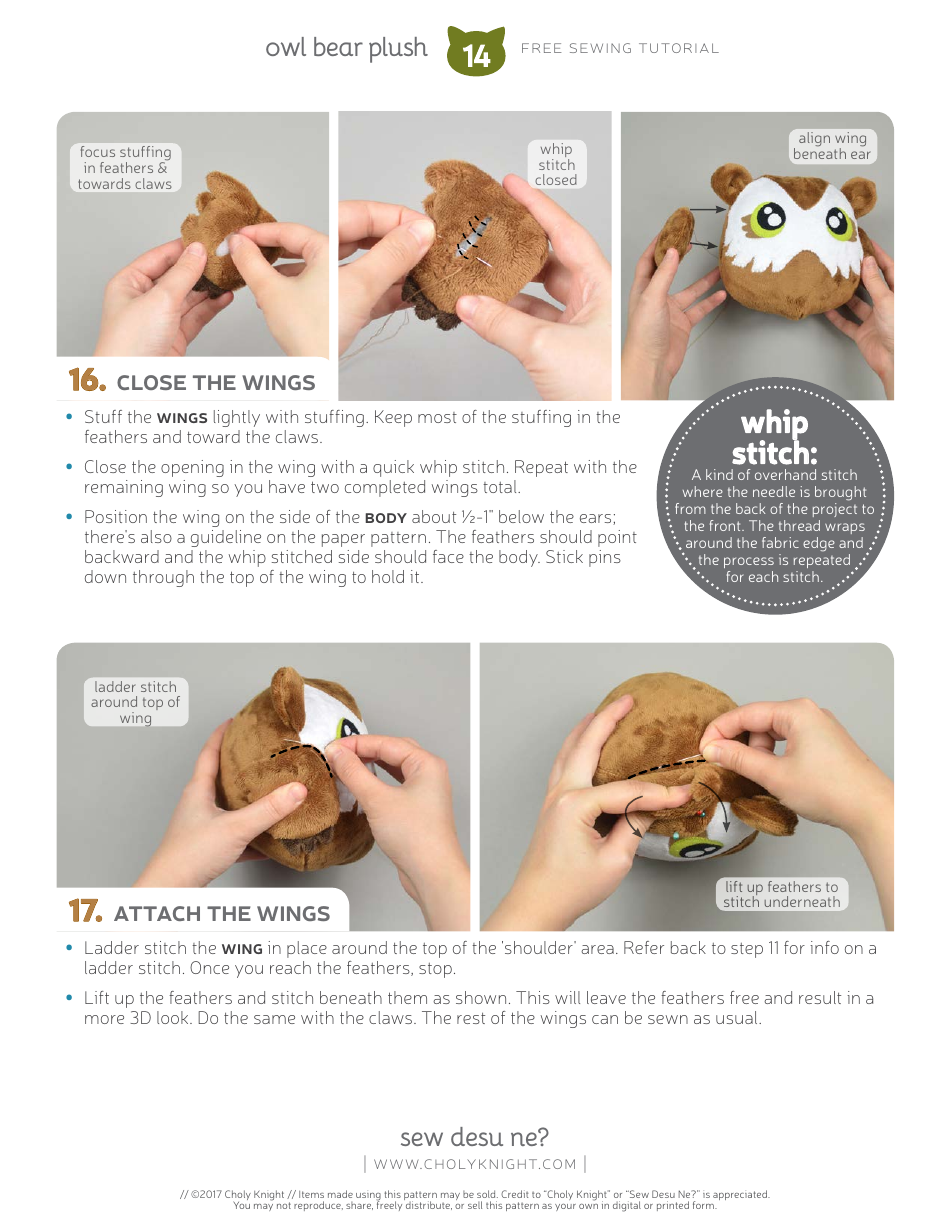 owl bear plush 14 FREE SEWING TUTORIAL

focus stuffing in feathers & towards claws

whip stitch closed

align wing beneath ear

16. CLOSE THE WINGS

• Stuff the WINGS lightly with stuffing. Keep most of the stuffing in the feathers and toward the claws.

• Close the opening in the wing with a quick whip stitch. Repeat with the remaining wing so you have two completed wings total.

• Position the wing on the side of the BODY about ½-1" below the ears; there's also a guideline on the paper pattern. The feathers should point backward and the whip stitched side should face the body. Stick pins down through the top of the wing to hold it.

whip stitch:
A kind of overhand stitch where the needle is brought from the back of the project to the front. The thread wraps around the fabric edge and the process is repeated for each stitch.

ladder stitch around top of wing

lift up feathers to stitch underneath

17. ATTACH THE WINGS

• Ladder stitch the WING in place around the top of the 'shoulder' area. Refer back to step 11 for info on a ladder stitch. Once you reach the feathers, stop.

• Lift up the feathers and stitch beneath them as shown. This will leave the feathers free and result in a more 3D look. Do the same with the claws. The rest of the wings can be sewn as usual.

sew desu ne?
| WWW.CHOLYKNIGHT.COM |

// ©2017 Choly Knight // Items made using this pattern may be sold. Credit to "Choly Knight" or "Sew Desu Ne?" is appreciated. You may not reproduce, share, freely distribute, or sell this pattern as your own in digital or printed form.