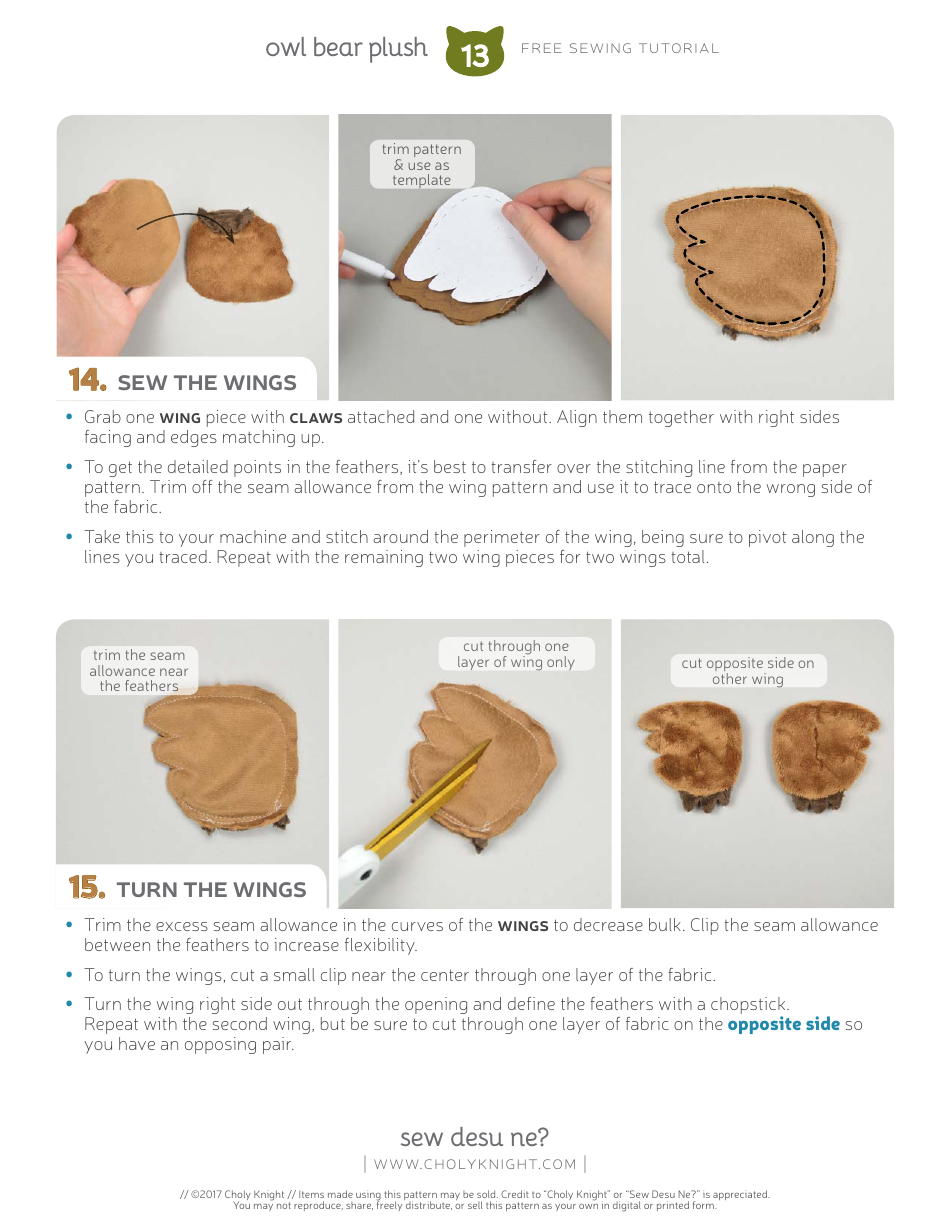 owl bear plush 13 FREE SEWING TUTORIAL

trim pattern & use as template

14. SEW THE WINGS

• Grab one WING piece with CLAWS attached and one without. Align them together with right sides facing and edges matching up.

• To get the detailed points in the feathers, it's best to transfer over the stitching line from the paper pattern. Trim off the seam allowance from the wing pattern and use it to trace onto the wrong side of the fabric.

• Take this to your machine and stitch around the perimeter of the wing, being sure to pivot along the lines you traced. Repeat with the remaining two wing pieces for two wings total.

trim the seam allowance near the feathers

cut through one layer of wing only

cut opposite side on other wing

15. TURN THE WINGS

• Trim the excess seam allowance in the curves of the WINGS to decrease bulk. Clip the seam allowance between the feathers to increase flexibility.

• To turn the wings, cut a small clip near the center through one layer of the fabric.

• Turn the wing right side out through the opening and define the feathers with a chopstick. Repeat with the second wing, but be sure to cut through one layer of fabric on the opposite side so you have an opposing pair.

sew desu ne?
| WWW.CHOLYKNIGHT.COM |

// ©2017 Choly Knight // Items made using this pattern may be sold. Credit to "Choly Knight" or "Sew Desu Ne?" is appreciated. You may not reproduce, share, freely distribute, or sell this pattern as your own in digital or printed form.