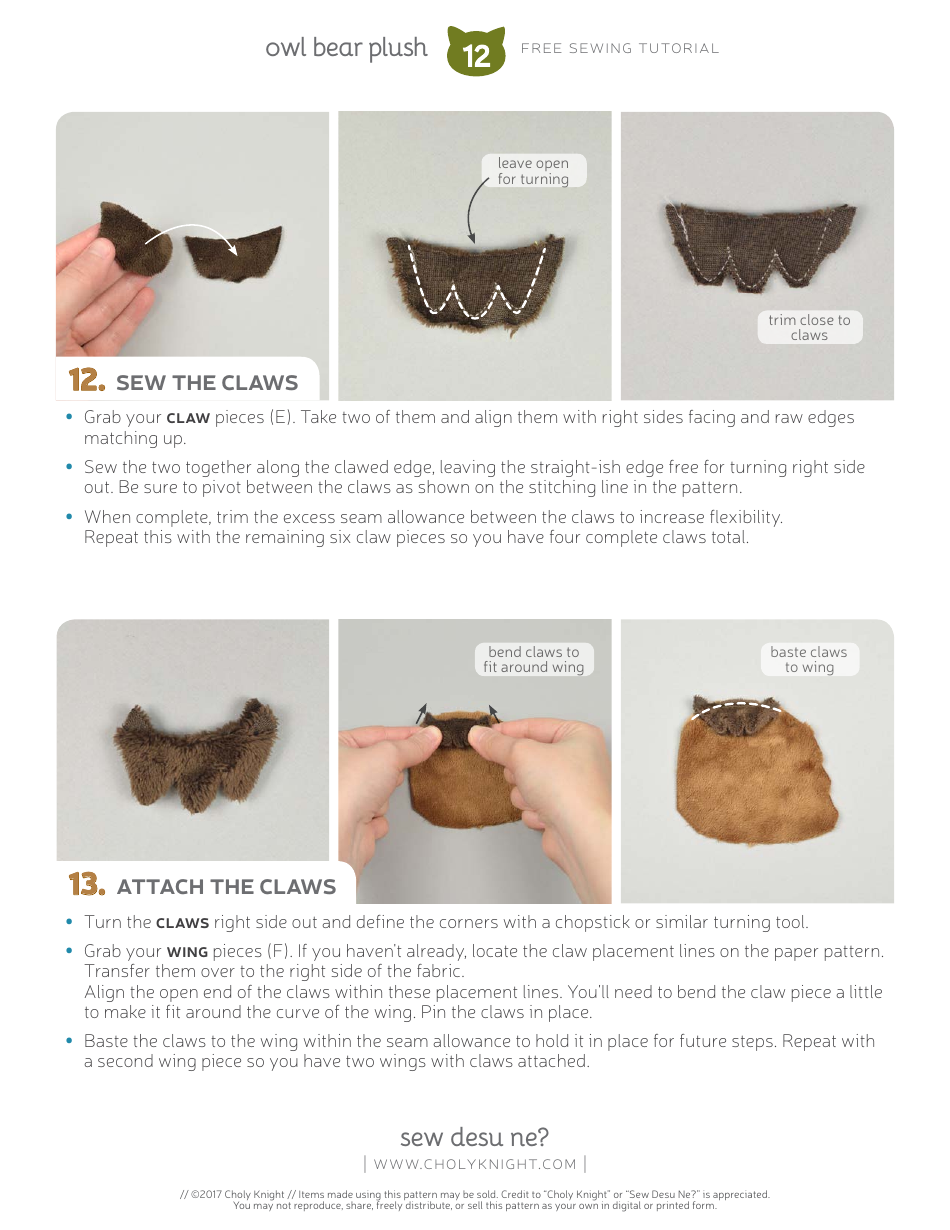 owl bear plush 12 FREE SEWING TUTORIAL

leave open for turning

trim close to claws

12. SEW THE CLAWS

• Grab your CLAW pieces (E). Take two of them and align them with right sides facing and raw edges matching up.

• Sew the two together along the clawed edge, leaving the straight-ish edge free for turning right side out. Be sure to pivot between the claws as shown on the stitching line in the pattern.

• When complete, trim the excess seam allowance between the claws to increase flexibility. Repeat this with the remaining six claw pieces so you have four complete claws total.

bend claws to fit around wing

baste claws to wing

13. ATTACH THE CLAWS

• Turn the CLAWS right side out and define the corners with a chopstick or similar turning tool.

• Grab your WING pieces (F). If you haven't already, locate the claw placement lines on the paper pattern. Transfer them over to the right side of the fabric.
Align the open end of the claws within these placement lines. You'll need to bend the claw piece a little to make it fit around the curve of the wing. Pin the claws in place.

• Baste the claws to the wing within the seam allowance to hold it in place for future steps. Repeat with a second wing piece so you have two wings with claws attached.

sew desu ne?
| WWW.CHOLYKNIGHT.COM |

// ©2017 Choly Knight // Items made using this pattern may be sold. Credit to "Choly Knight" or "Sew Desu Ne?" is appreciated. You may not reproduce, share, freely distribute, or sell this pattern as your own in digital or printed form.