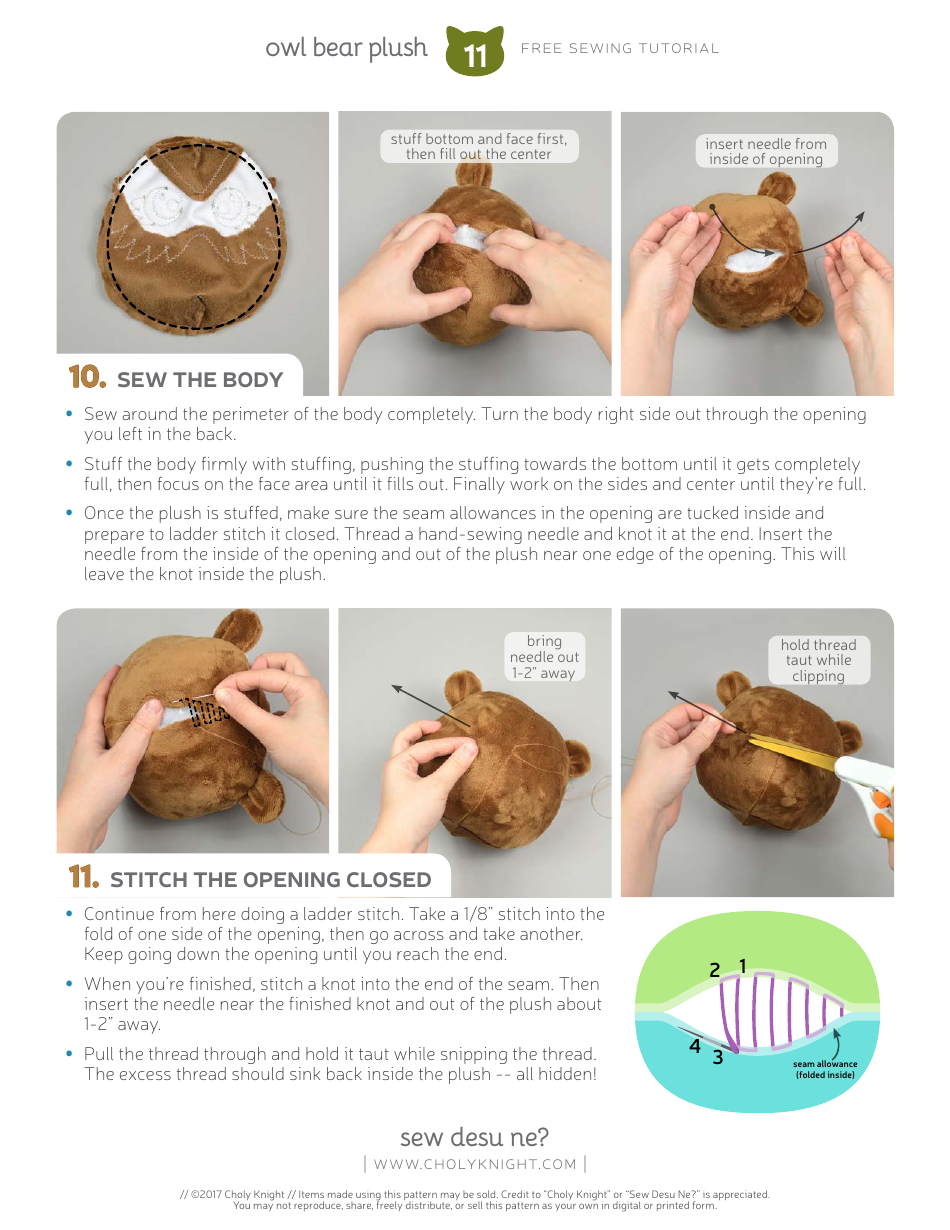 owl bear plush 11 FREE SEWING TUTORIAL

stuff bottom and face first, then fill out the center

insert needle from inside of opening

10. SEW THE BODY

• Sew around the perimeter of the body completely. Turn the body right side out through the opening you left in the back.

• Stuff the body firmly with stuffing, pushing the stuffing towards the bottom until it gets completely full, then focus on the face area until it fills out. Finally work on the sides and center until they're full.

• Once the plush is stuffed, make sure the seam allowances in the opening are tucked inside and prepare to ladder stitch it closed. Thread a hand-sewing needle and knot it at the end. Insert the needle from the inside of the opening and out of the plush near one edge of the opening. This will leave the knot inside the plush.

bring needle out 1-2" away

hold thread taut while clipping

11. STITCH THE OPENING CLOSED

• Continue from here doing a ladder stitch. Take a 1/8" stitch into the fold of one side of the opening, then go across and take another. Keep going down the opening until you reach the end.

• When you're finished, stitch a knot into the end of the seam. Then insert the needle near the finished knot and out of the plush about 1-2" away.

• Pull the thread through and hold it taut while snipping the thread. The excess thread should sink back inside the plush -- all hidden!

2 1
4 3
seam allowance (folded inside)

sew desu ne?
| WWW.CHOLYKNIGHT.COM |

// ©2017 Choly Knight // Items made using this pattern may be sold. Credit to "Choly Knight" or "Sew Desu Ne?" is appreciated. You may not reproduce, share, freely distribute, or sell this pattern as your own in digital or printed form.