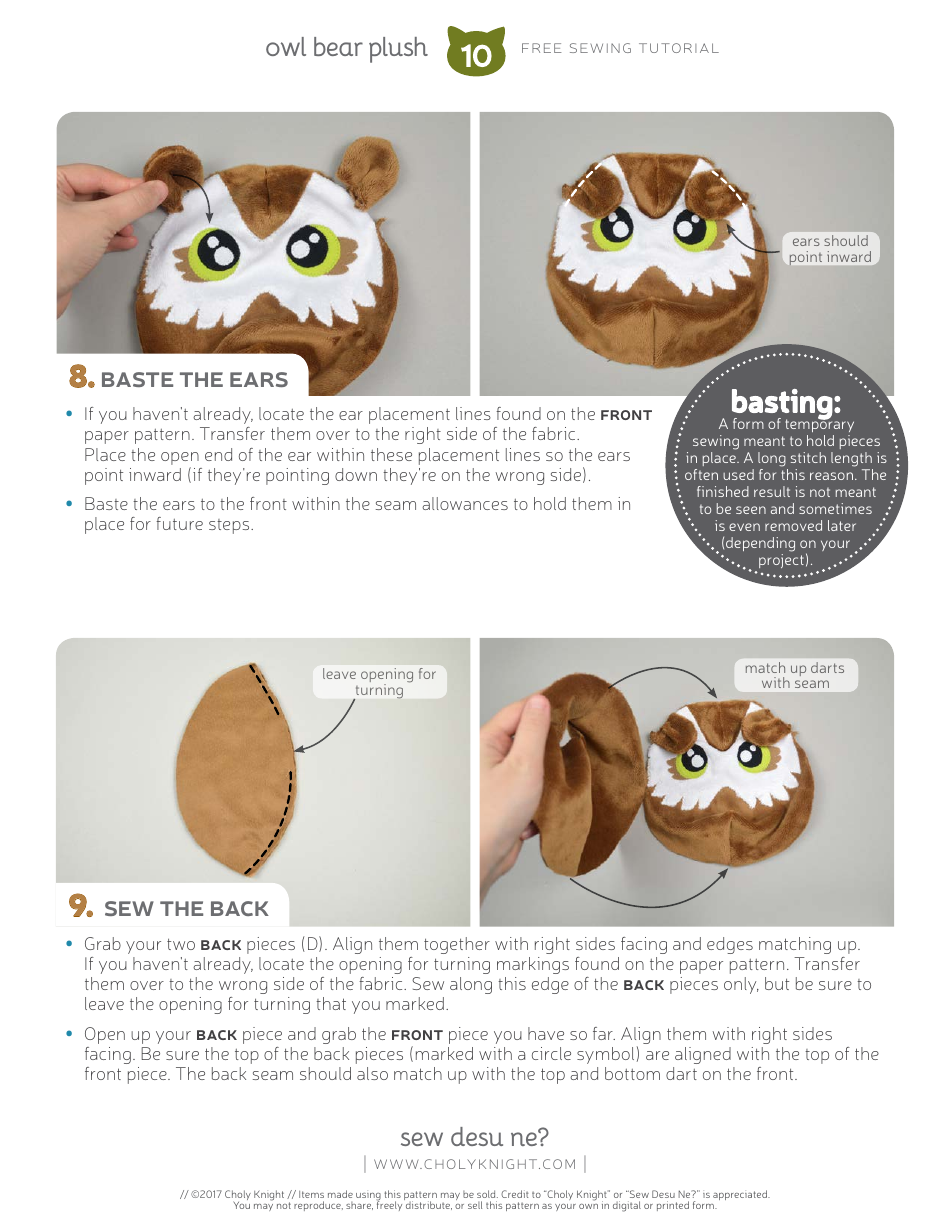 owl bear plush 10 FREE SEWING TUTORIAL

ears should point inward

8. BASTE THE EARS

• If you haven't already, locate the ear placement lines found on the FRONT paper pattern. Transfer them over to the right side of the fabric. Place the open end of the ear within these placement lines so the ears point inward (if they're pointing down they're on the wrong side).

• Baste the ears to the front within the seam allowances to hold them in place for future steps.

basting:
A form of temporary sewing meant to hold pieces in place. A long stitch length is often used for this reason. The finished result is not meant to be seen and sometimes is even removed later (depending on your project).

leave opening for turning

match up darts with seam

9. SEW THE BACK

• Grab your two BACK pieces (D). Align them together with right sides facing and edges matching up. If you haven't already, locate the opening for turning markings found on the paper pattern. Transfer them over to the wrong side of the fabric. Sew along this edge of the BACK pieces only, but be sure to leave the opening for turning that you marked.

• Open up your BACK piece and grab the FRONT piece you have so far. Align them with right sides facing. Be sure the top of the back pieces (marked with a circle symbol) are aligned with the top of the front piece. The back seam should also match up with the top and bottom dart on the front.

sew desu ne?
| WWW.CHOLYKNIGHT.COM |

// ©2017 Choly Knight // Items made using this pattern may be sold. Credit to "Choly Knight" or "Sew Desu Ne?" is appreciated. You may not reproduce, share, freely distribute, or sell this pattern as your own in digital or printed form.