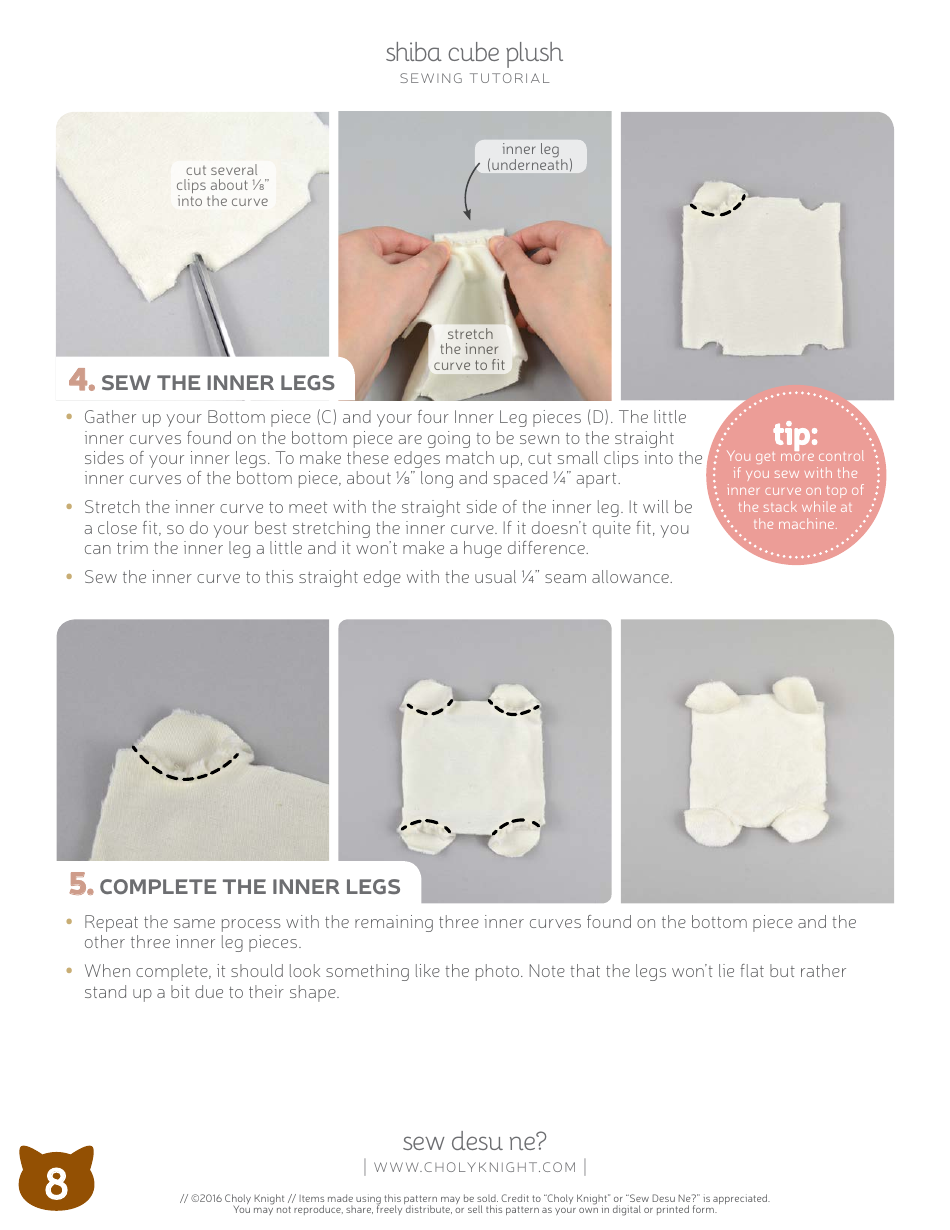 shiba cube plush
SEWING TUTORIAL

cut several clips about ⅛" into the curve

inner leg (underneath)

stretch the inner curve to fit

4. SEW THE INNER LEGS

• Gather up your Bottom piece (C) and your four Inner Leg pieces (D). The little inner curves found on the bottom piece are going to be sewn to the straight sides of your inner legs. To make these edges match up, cut small clips into the inner curves of the bottom piece, about ⅛" long and spaced ¼" apart.

• Stretch the inner curve to meet with the straight side of the inner leg. It will be a close fit, so do your best stretching the inner curve. If it doesn't quite fit, you can trim the inner leg a little and it won't make a huge difference.

• Sew the inner curve to this straight edge with the usual ¼" seam allowance.

tip:
You get more control if you sew with the inner curve on top of the stack while at the machine.

5. COMPLETE THE INNER LEGS

• Repeat the same process with the remaining three inner curves found on the bottom piece and the other three inner leg pieces.

• When complete, it should look something like the photo. Note that the legs won't lie flat but rather stand up a bit due to their shape.

8

sew desu ne?
| WWW.CHOLYKNIGHT.COM |

// ©2016 Choly Knight // Items made using this pattern may be sold. Credit to "Choly Knight" or "Sew Desu Ne?" is appreciated. You may not reproduce, share, freely distribute, or sell this pattern as your own in digital or printed form.