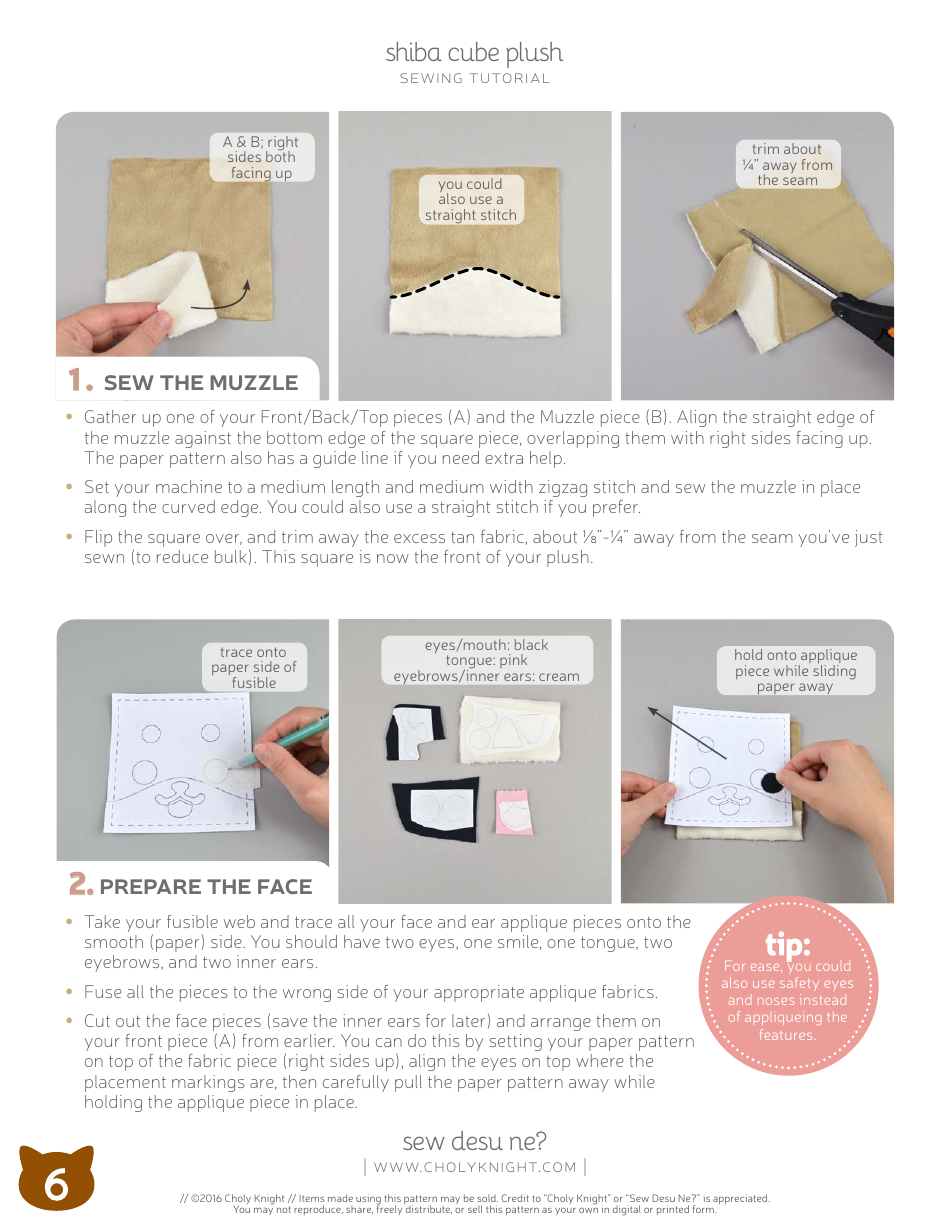 shiba cube plush
SEWING TUTORIAL

A & B; right sides both facing up

you could also use a straight stitch

trim about ¼" away from the seam

1. SEW THE MUZZLE

• Gather up one of your Front/Back/Top pieces (A) and the Muzzle piece (B). Align the straight edge of the muzzle against the bottom edge of the square piece, overlapping them with right sides facing up. The paper pattern also has a guide line if you need extra help.

• Set your machine to a medium length and medium width zigzag stitch and sew the muzzle in place along the curved edge. You could also use a straight stitch if you prefer.

• Flip the square over, and trim away the excess tan fabric, about ⅛"-¼" away from the seam you've just sewn (to reduce bulk). This square is now the front of your plush.

trace onto paper side of fusible

eyes/mouth: black
tongue: pink
eyebrows/inner ears: cream

hold onto applique piece while sliding paper away

2. PREPARE THE FACE

• Take your fusible web and trace all your face and ear applique pieces onto the smooth (paper) side. You should have two eyes, one smile, one tongue, two eyebrows, and two inner ears.

• Fuse all the pieces to the wrong side of your appropriate applique fabrics.

• Cut out the face pieces (save the inner ears for later) and arrange them on your front piece (A) from earlier. You can do this by setting your paper pattern on top of the fabric piece (right sides up), align the eyes on top where the placement markings are, then carefully pull the paper pattern away while holding the applique piece in place.

tip:
For ease, you could also use safety eyes and noses instead of appliqueing the features.

sew desu ne?
| WWW.CHOLYKNIGHT.COM |

6

// ©2016 Choly Knight // Items made using this pattern may be sold. Credit to "Choly Knight" or "Sew Desu Ne?" is appreciated. You may not reproduce, share, freely distribute, or sell this pattern as your own in digital or printed form.