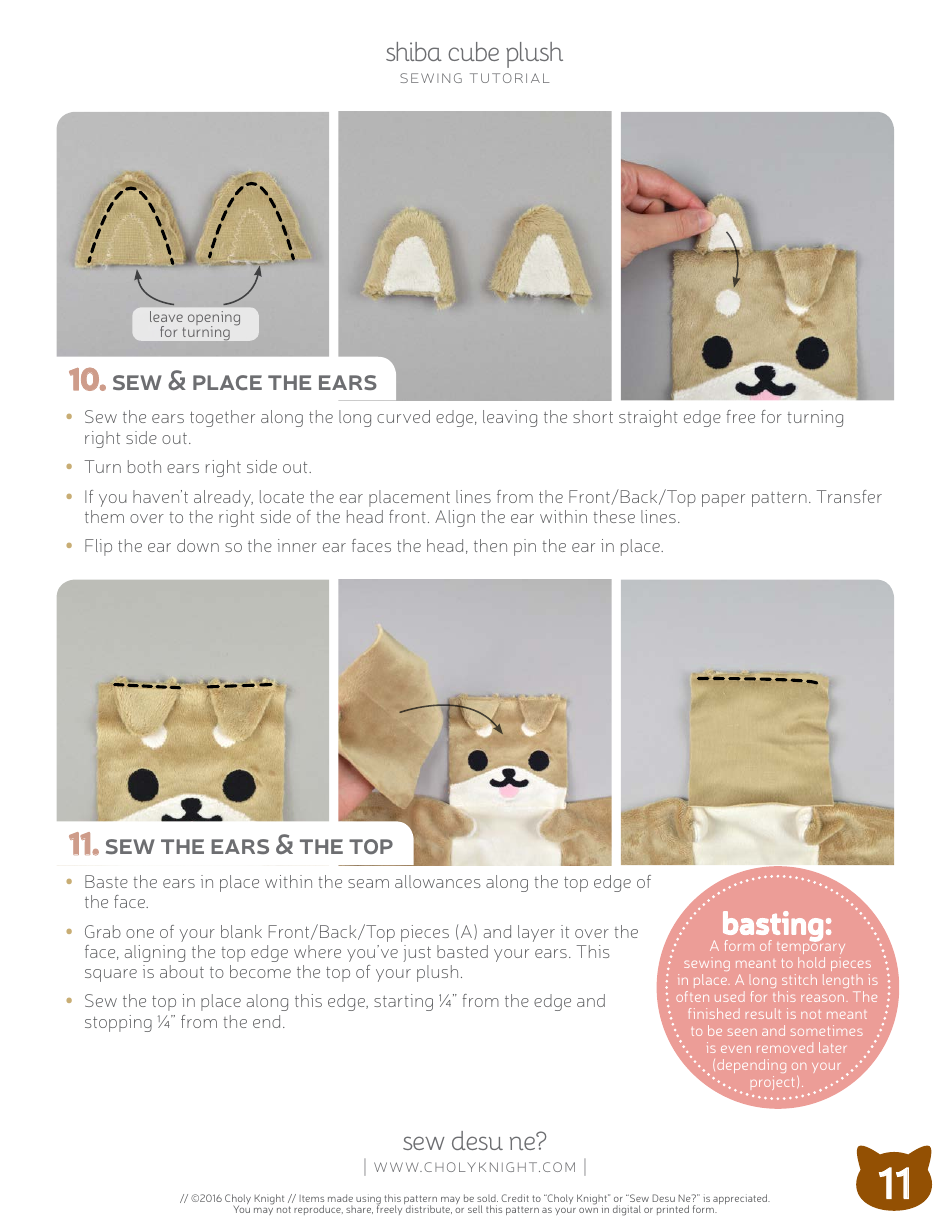 shiba cube plush
SEWING TUTORIAL

leave opening for turning

10. SEW & PLACE THE EARS

• Sew the ears together along the long curved edge, leaving the short straight edge free for turning right side out.

• Turn both ears right side out.

• If you haven't already, locate the ear placement lines from the Front/Back/Top paper pattern. Transfer them over to the right side of the head front. Align the ear within these lines.

• Flip the ear down so the inner ear faces the head, then pin the ear in place.

11. SEW THE EARS & THE TOP

• Baste the ears in place within the seam allowances along the top edge of the face.

• Grab one of your blank Front/Back/Top pieces (A) and layer it over the face, aligning the top edge where you've just basted your ears. This square is about to become the top of your plush.

• Sew the top in place along this edge, starting ¼" from the edge and stopping ¼" from the end.

basting:
A form of temporary sewing meant to hold pieces in place. A long stitch length is often used for this reason. The finished result is not meant to be seen and sometimes is even removed later (depending on your project).

sew desu ne?
| WWW.CHOLYKNIGHT.COM |

11

// ©2016 Choly Knight // Items made using this pattern may be sold. Credit to "Choly Knight" or "Sew Desu Ne?" is appreciated. You may not reproduce, share, freely distribute, or sell this pattern as your own in digital or printed form.