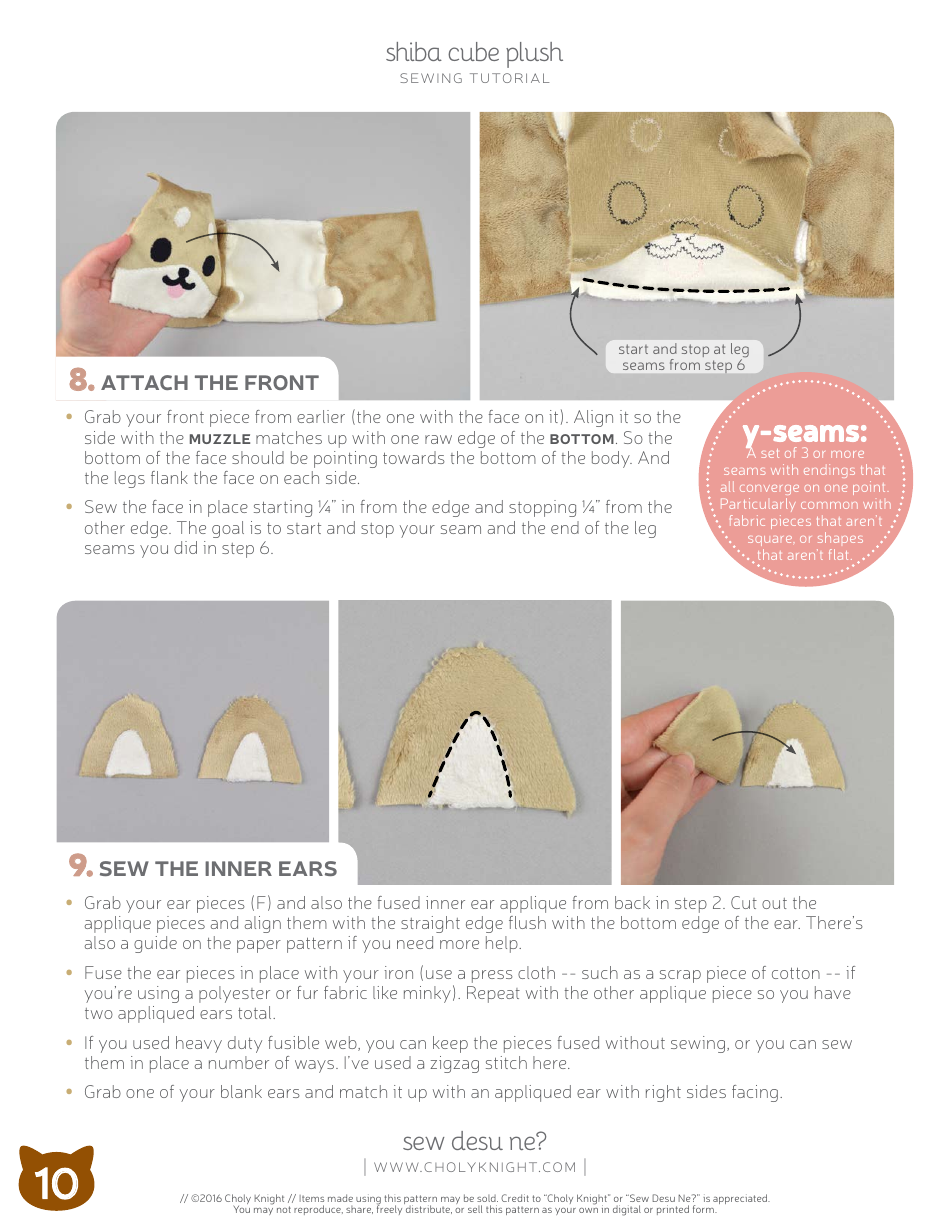 shiba cube plush
SEWING TUTORIAL

start and stop at leg seams from step 6

8. ATTACH THE FRONT

• Grab your front piece from earlier (the one with the face on it). Align it so the side with the MUZZLE matches up with one raw edge of the BOTTOM. So the bottom of the face should be pointing towards the bottom of the body. And the legs flank the face on each side.

• Sew the face in place starting ¼" in from the edge and stopping ¼" from the other edge. The goal is to start and stop your seam and the end of the leg seams you did in step 6.

y-seams:
A set of 3 or more seams with endings that all converge on one point. Particularly common with fabric pieces that aren't square, or shapes that aren't flat.

9. SEW THE INNER EARS

• Grab your ear pieces (F) and also the fused inner ear applique from back in step 2. Cut out the applique pieces and align them with the straight edge flush with the bottom edge of the ear. There's also a guide on the paper pattern if you need more help.

• Fuse the ear pieces in place with your iron (use a press cloth -- such as a scrap piece of cotton -- if you're using a polyester or fur fabric like minky). Repeat with the other applique piece so you have two appliqued ears total.

• If you used heavy duty fusible web, you can keep the pieces fused without sewing, or you can sew them in place a number of ways. I've used a zigzag stitch here.

• Grab one of your blank ears and match it up with an appliqued ear with right sides facing.

10

sew desu ne?
| WWW.CHOLYKNIGHT.COM |

// ©2016 Choly Knight // Items made using this pattern may be sold. Credit to "Choly Knight" or "Sew Desu Ne?" is appreciated. You may not reproduce, share, freely distribute, or sell this pattern as your own in digital or printed form.