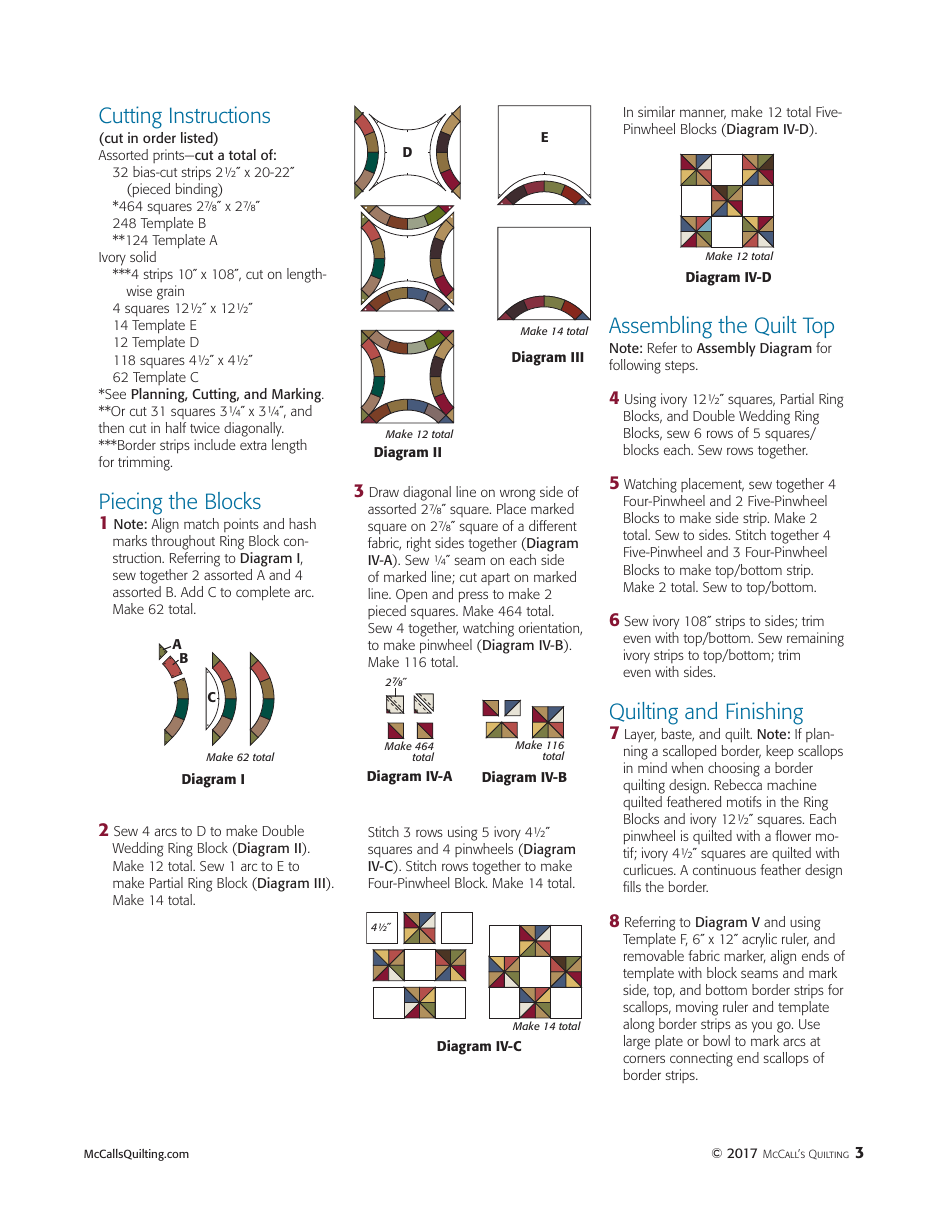 Cutting Instructions
(cut in order listed)
Assorted prints—cut a total of:
32 bias-cut strips 2½˝ x 20-22˝ (pieced binding)
*464 squares 2⅞˝ x 2⅞˝
248 Template B
**124 Template A
Ivory solid
***4 strips 10˝ x 108˝, cut on lengthwise grain
4 squares 12½˝ x 12½˝
14 Template E
12 Template D
118 squares 4½˝ x 4½˝
62 Template C
*See Planning, Cutting, and Marking.
**Or cut 31 squares 3¼˝ x 3¼˝, and then cut in half twice diagonally.
***Border strips include extra length for trimming.

Piecing the Blocks
1 Note: Align match points and hash marks throughout Ring Block construction. Referring to Diagram I, sew together 2 assorted A and 4 assorted B. Add C to complete arc. Make 62 total.

A
B
C
Make 62 total
Diagram I

2 Sew 4 arcs to D to make Double Wedding Ring Block (Diagram II). Make 12 total. Sew 1 arc to E to make Partial Ring Block (Diagram III). Make 14 total.

D
Make 12 total
Diagram II

E
Make 14 total
Diagram III

3 Draw diagonal line on wrong side of assorted 2⅞˝ square. Place marked square on 2⅞˝ square of a different fabric, right sides together (Diagram IV-A). Sew ¼˝ seam on each side of marked line; cut apart on marked line. Open and press to make 2 pieced squares. Make 464 total. Sew 4 together, watching orientation, to make pinwheel (Diagram IV-B). Make 116 total.

2⅞˝
Make 464 total
Diagram IV-A
Make 116 total
Diagram IV-B

Stitch 3 rows using 5 ivory 4½˝ squares and 4 pinwheels (Diagram IV-C). Stitch rows together to make Four-Pinwheel Block. Make 14 total.

4½˝
Make 14 total
Diagram IV-C

In similar manner, make 12 total Five-Pinwheel Blocks (Diagram IV-D).

Make 12 total
Diagram IV-D

Assembling the Quilt Top
Note: Refer to Assembly Diagram for following steps.

4 Using ivory 12½˝ squares, Partial Ring Blocks, and Double Wedding Ring Blocks, sew 6 rows of 5 squares/blocks each. Sew rows together.

5 Watching placement, sew together 4 Four-Pinwheel and 2 Five-Pinwheel Blocks to make side strip. Make 2 total. Sew to sides. Stitch together 4 Five-Pinwheel and 3 Four-Pinwheel Blocks to make top/bottom strip. Make 2 total. Sew to top/bottom.

6 Sew ivory 108˝ strips to sides; trim even with top/bottom. Sew remaining ivory strips to top/bottom; trim even with sides.

Quilting and Finishing
7 Layer, baste, and quilt. Note: If planning a scalloped border, keep scallops in mind when choosing a border quilting design. Rebecca machine quilted feathered motifs in the Ring Blocks and ivory 12½˝ squares. Each pinwheel is quilted with a flower motif; ivory 4½˝ squares are quilted with curlicues. A continuous feather design fills the border.

8 Referring to Diagram V and using Template F, 6˝ x 12˝ acrylic ruler, and removable fabric marker, align ends of template with block seams and mark side, top, and bottom border strips for scallops, moving ruler and template along border strips as you go. Use large plate or bowl to mark arcs at corners connecting end scallops of border strips.

McCallsQuilting.com
© 2017 McCall's Quilting 3