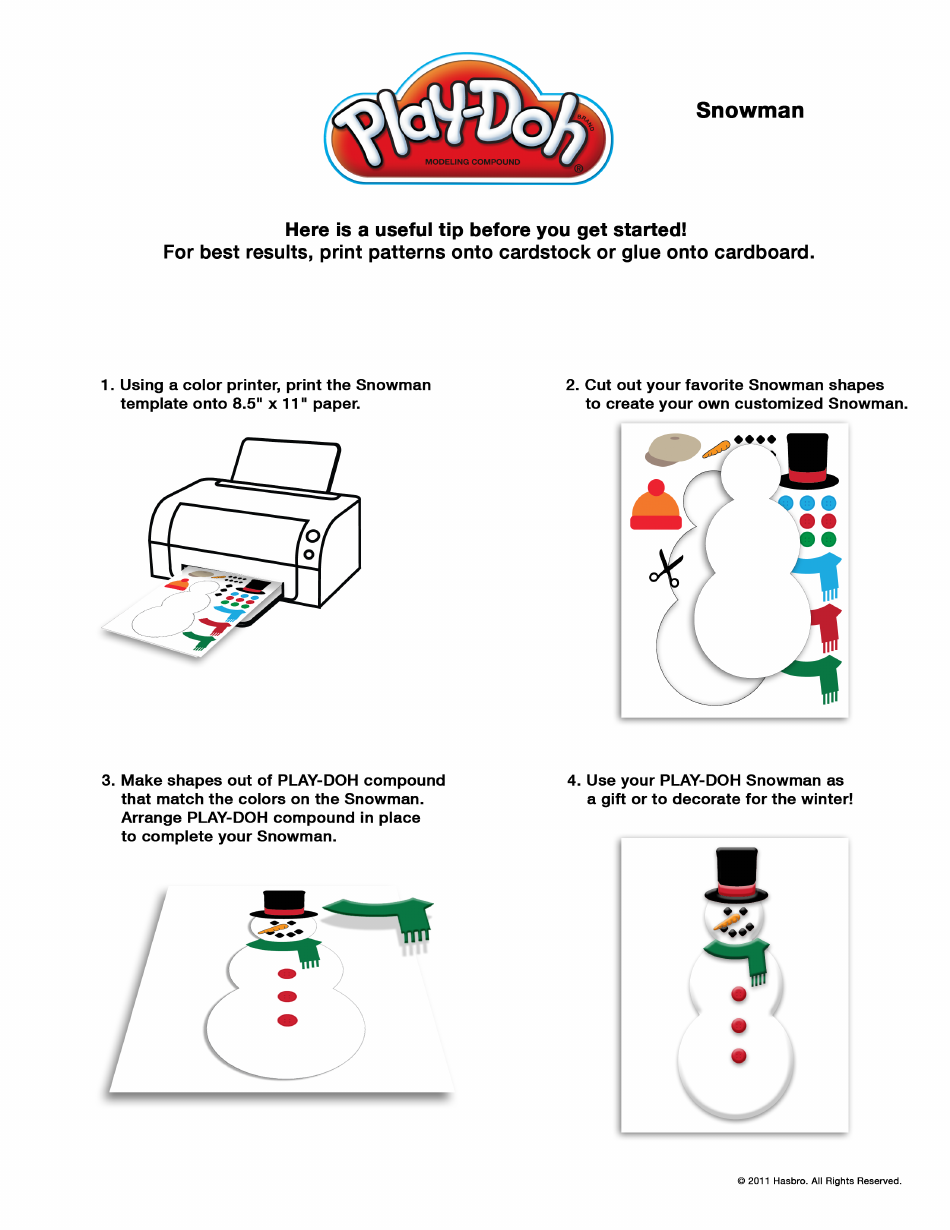 Play-Doh BRAND MODELING COMPOUND ®

Snowman

Here is a useful tip before you get started!
For best results, print patterns onto cardstock or glue onto cardboard.

1. Using a color printer, print the Snowman template onto 8.5" x 11" paper.

2. Cut out your favorite Snowman shapes to create your own customized Snowman.

3. Make shapes out of PLAY-DOH compound that match the colors on the Snowman. Arrange PLAY-DOH compound in place to complete your Snowman.

4. Use your PLAY-DOH Snowman as a gift or to decorate for the winter!

© 2011 Hasbro. All Rights Reserved.