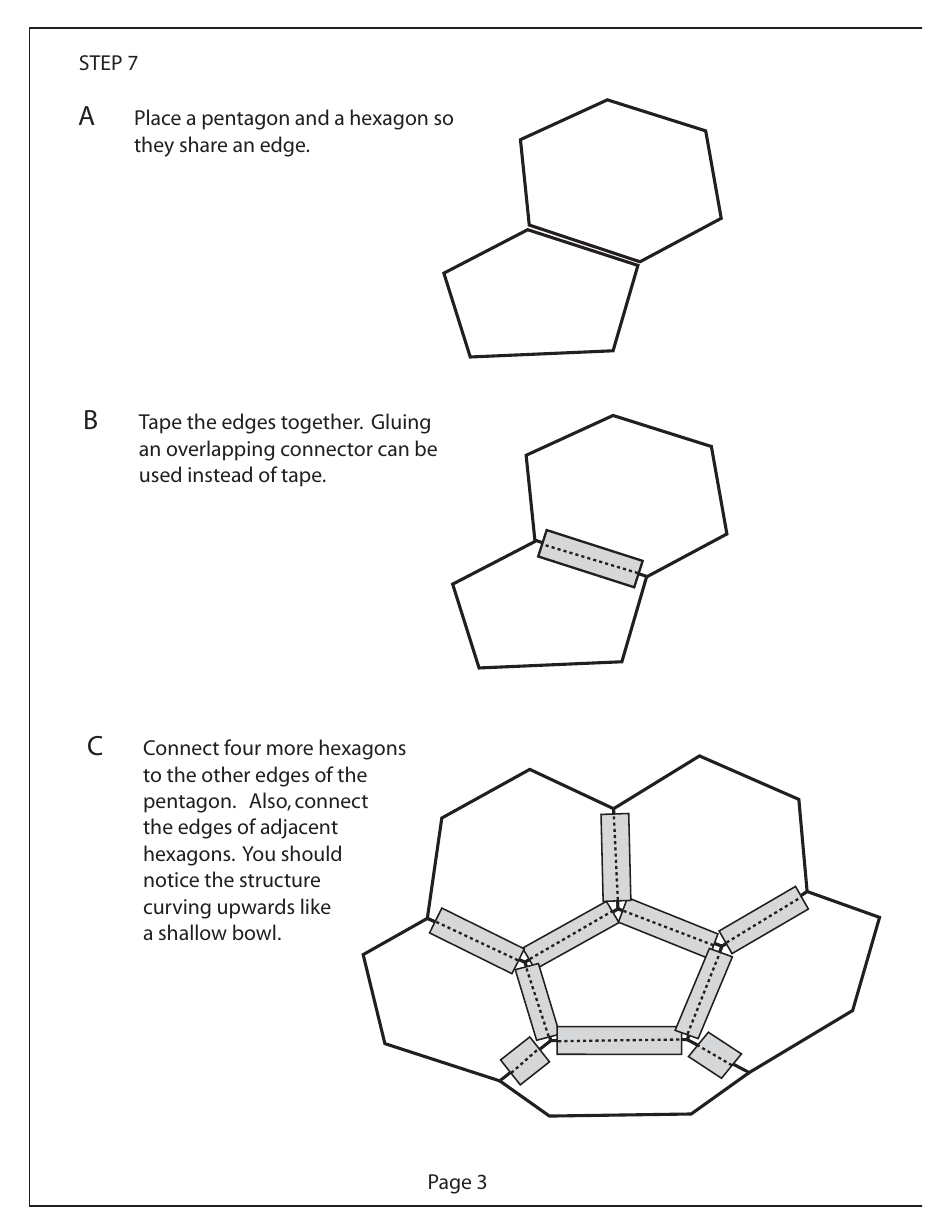 STEP 7

A Place a pentagon and a hexagon so they share an edge.

B Tape the edges together. Gluing an overlapping connector can be used instead of tape.

C Connect four more hexagons to the other edges of the pentagon. Also, connect the edges of adjacent hexagons. You should notice the structure curving upwards like a shallow bowl.

Page 3