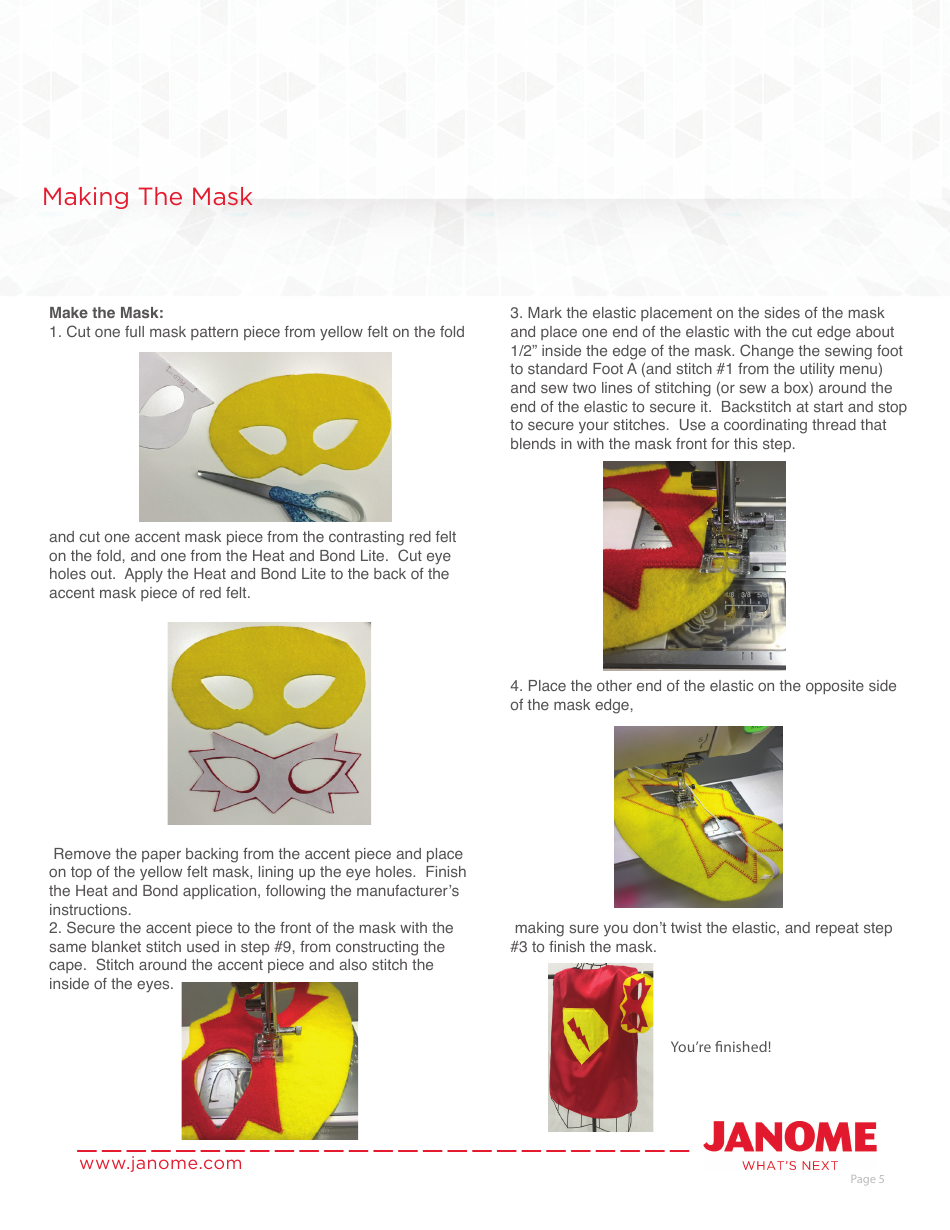 Making The Mask

**Make the Mask:**
1. Cut one full mask pattern piece from yellow felt on the fold

and cut one accent mask piece from the contrasting red felt on the fold, and one from the Heat and Bond Lite. Cut eye holes out. Apply the Heat and Bond Lite to the back of the accent mask piece of red felt.

Remove the paper backing from the accent piece and place on top of the yellow felt mask, lining up the eye holes. Finish the Heat and Bond application, following the manufacturer's instructions.
2. Secure the accent piece to the front of the mask with the same blanket stitch used in step #9, from constructing the cape. Stitch around the accent piece and also stitch the inside of the eyes.

3. Mark the elastic placement on the sides of the mask and place one end of the elastic with the cut edge about 1/2" inside the edge of the mask. Change the sewing foot to standard Foot A (and stitch #1 from the utility menu) and sew two lines of stitching (or sew a box) around the end of the elastic to secure it. Backstitch at start and stop to secure your stitches. Use a coordinating thread that blends in with the mask front for this step.

4. Place the other end of the elastic on the opposite side of the mask edge,

making sure you don't twist the elastic, and repeat step #3 to finish the mask.

You're finished!

www.janome.com

JANOME
WHAT'S NEXT

Page 5