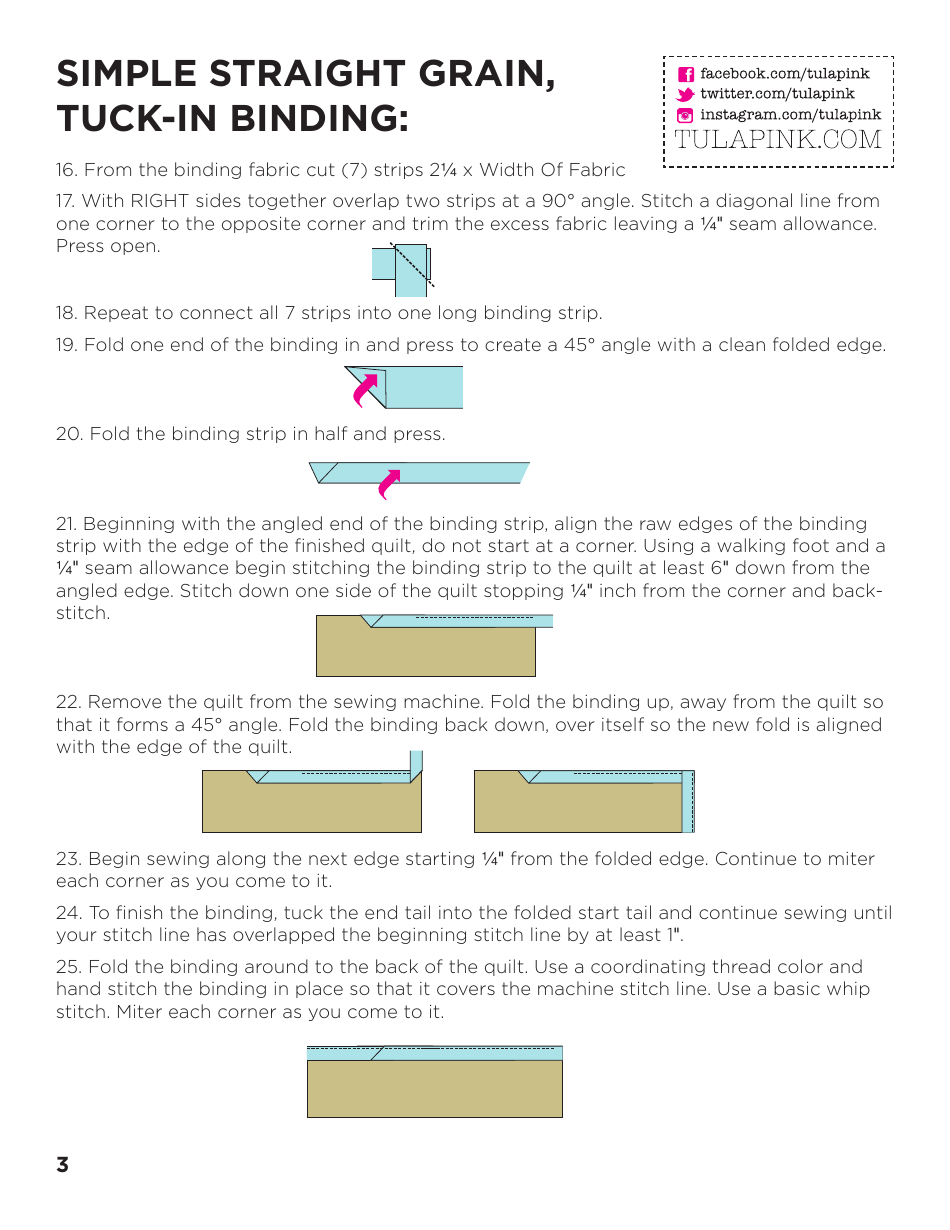 SIMPLE STRAIGHT GRAIN, TUCK-IN BINDING:

facebook.com/tulapink
twitter.com/tulapink
instagram.com/tulapink
TULAPINK.COM

16. From the binding fabric cut (7) strips 2¼ x Width Of Fabric

17. With RIGHT sides together overlap two strips at a 90° angle. Stitch a diagonal line from one corner to the opposite corner and trim the excess fabric leaving a ¼" seam allowance. Press open.

18. Repeat to connect all 7 strips into one long binding strip.

19. Fold one end of the binding in and press to create a 45° angle with a clean folded edge.

20. Fold the binding strip in half and press.

21. Beginning with the angled end of the binding strip, align the raw edges of the binding strip with the edge of the finished quilt, do not start at a corner. Using a walking foot and a ¼" seam allowance begin stitching the binding strip to the quilt at least 6" down from the angled edge. Stitch down one side of the quilt stopping ¼" inch from the corner and backstitch.

22. Remove the quilt from the sewing machine. Fold the binding up, away from the quilt so that it forms a 45° angle. Fold the binding back down, over itself so the new fold is aligned with the edge of the quilt.

23. Begin sewing along the next edge starting ¼" from the folded edge. Continue to miter each corner as you come to it.

24. To finish the binding, tuck the end tail into the folded start tail and continue sewing until your stitch line has overlapped the beginning stitch line by at least 1".

25. Fold the binding around to the back of the quilt. Use a coordinating thread color and hand stitch the binding in place so that it covers the machine stitch line. Use a basic whip stitch. Miter each corner as you come to it.

3