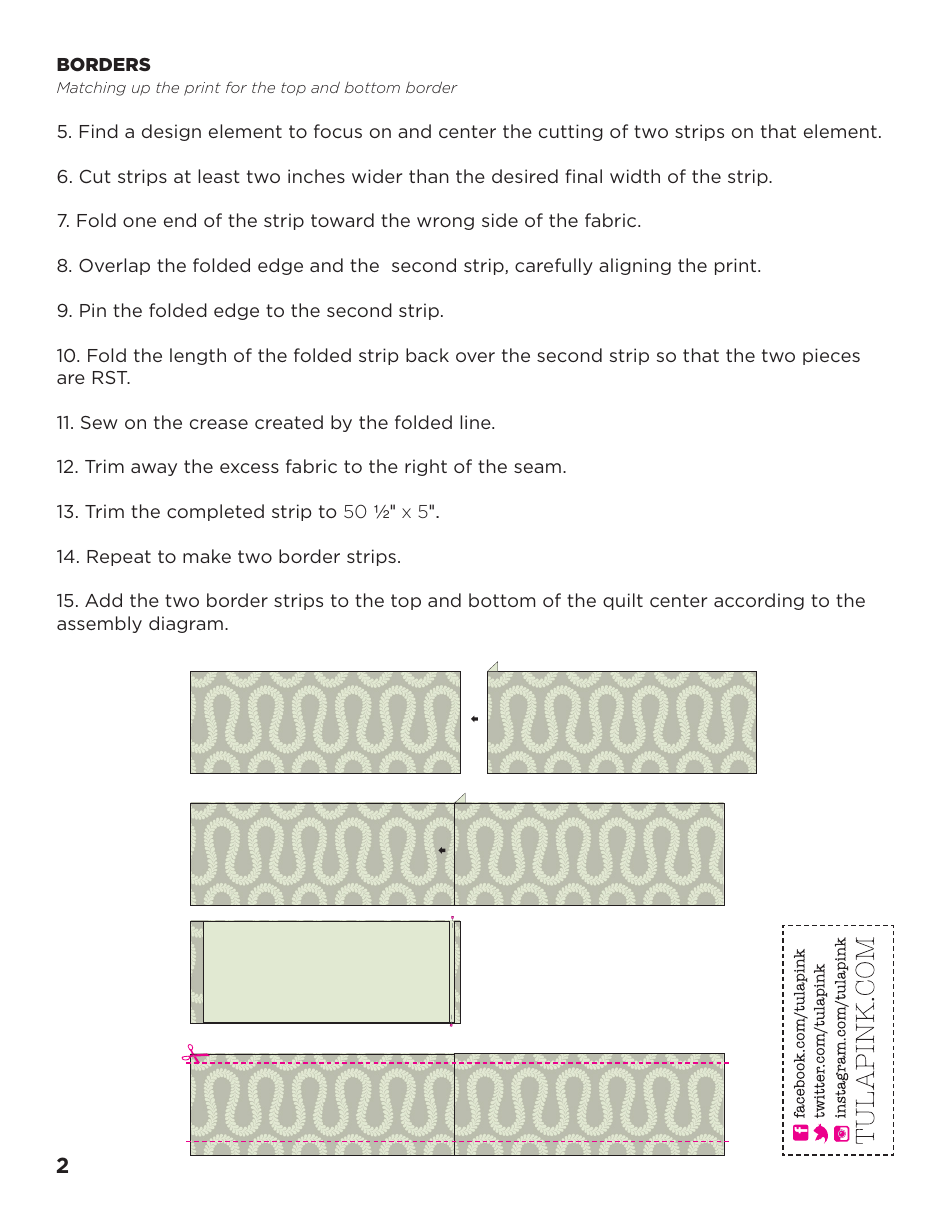 BORDERS
Matching up the print for the top and bottom border

5. Find a design element to focus on and center the cutting of two strips on that element.

6. Cut strips at least two inches wider than the desired final width of the strip.

7. Fold one end of the strip toward the wrong side of the fabric.

8. Overlap the folded edge and the second strip, carefully aligning the print.

9. Pin the folded edge to the second strip.

10. Fold the length of the folded strip back over the second strip so that the two pieces are RST.

11. Sew on the crease created by the folded line.

12. Trim away the excess fabric to the right of the seam.

13. Trim the completed strip to 50 ½" x 5".

14. Repeat to make two border strips.

15. Add the two border strips to the top and bottom of the quilt center according to the assembly diagram.

facebook.com/tulapink
twitter.com/tulapink
instagram.com/tulapink
TULAPINK.COM

2