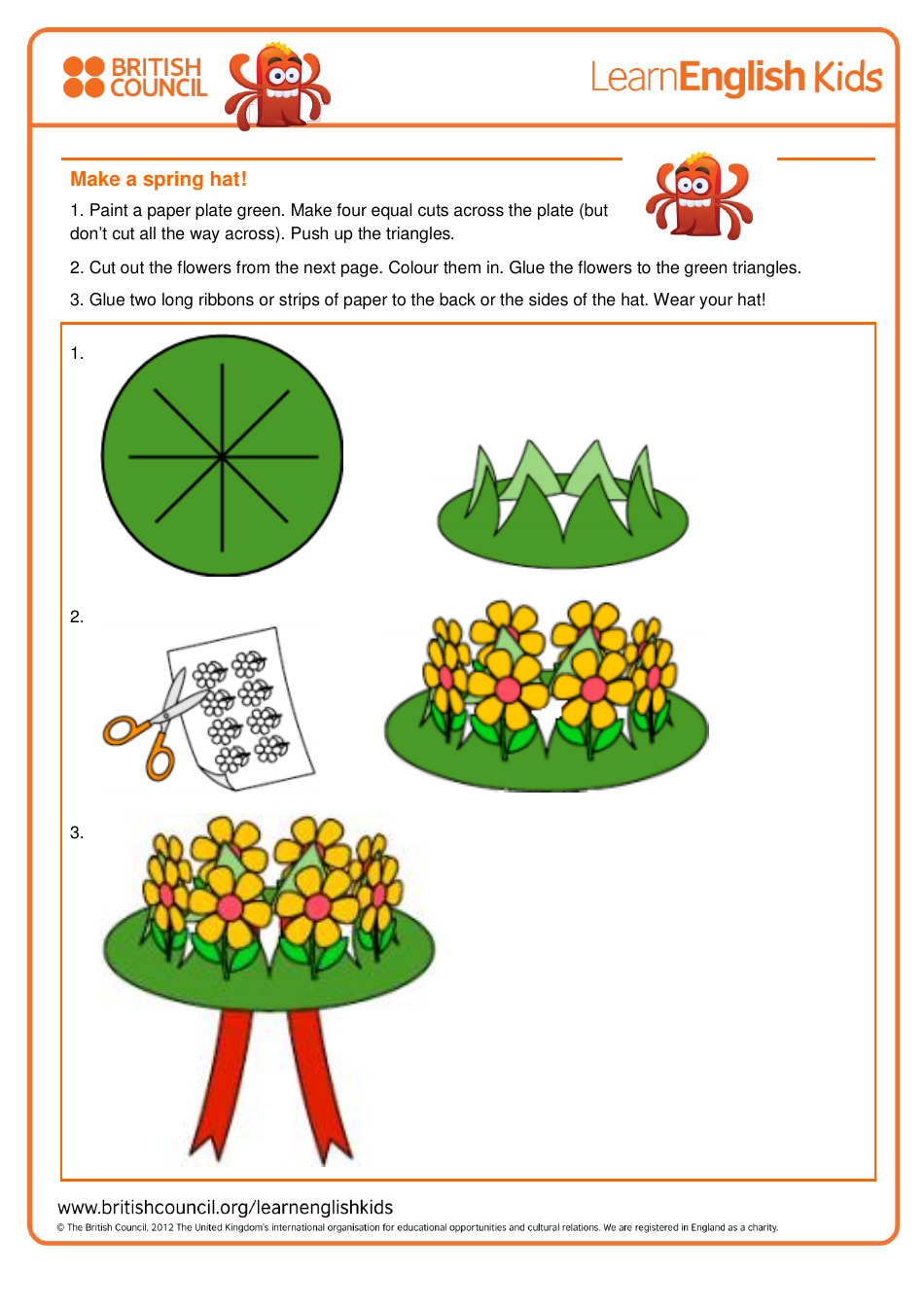 BRITISH COUNCIL

LearnEnglish Kids

Make a spring hat!

1. Paint a paper plate green. Make four equal cuts across the plate (but don't cut all the way across). Push up the triangles.

2. Cut out the flowers from the next page. Colour them in. Glue the flowers to the green triangles.

3. Glue two long ribbons or strips of paper to the back or the sides of the hat. Wear your hat!

1.

2.

3.

www.britishcouncil.org/learnenglishkids

© The British Council, 2012 The United Kingdom's international organisation for educational opportunities and cultural relations. We are registered in England as a charity.