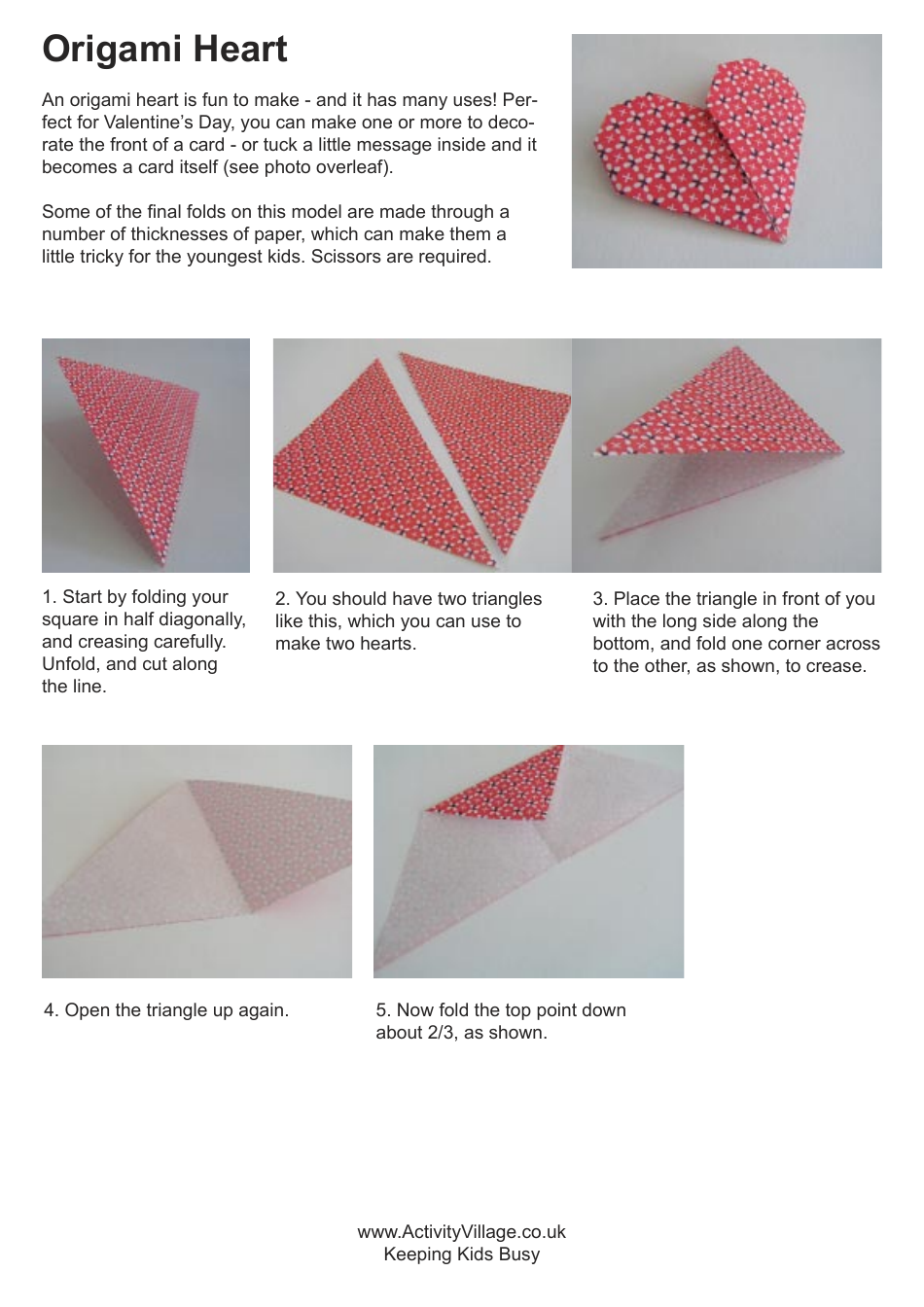 Origami Heart

An origami heart is fun to make - and it has many uses! Perfect for Valentine's Day, you can make one or more to decorate the front of a card - or tuck a little message inside and it becomes a card itself (see photo overleaf).

Some of the final folds on this model are made through a number of thicknesses of paper, which can make them a little tricky for the youngest kids. Scissors are required.

1. Start by folding your square in half diagonally, and creasing carefully. Unfold, and cut along the line.

2. You should have two triangles like this, which you can use to make two hearts.

3. Place the triangle in front of you with the long side along the bottom, and fold one corner across to the other, as shown, to crease.

4. Open the triangle up again.

5. Now fold the top point down about 2/3, as shown.

www.ActivityVillage.co.uk
Keeping Kids Busy