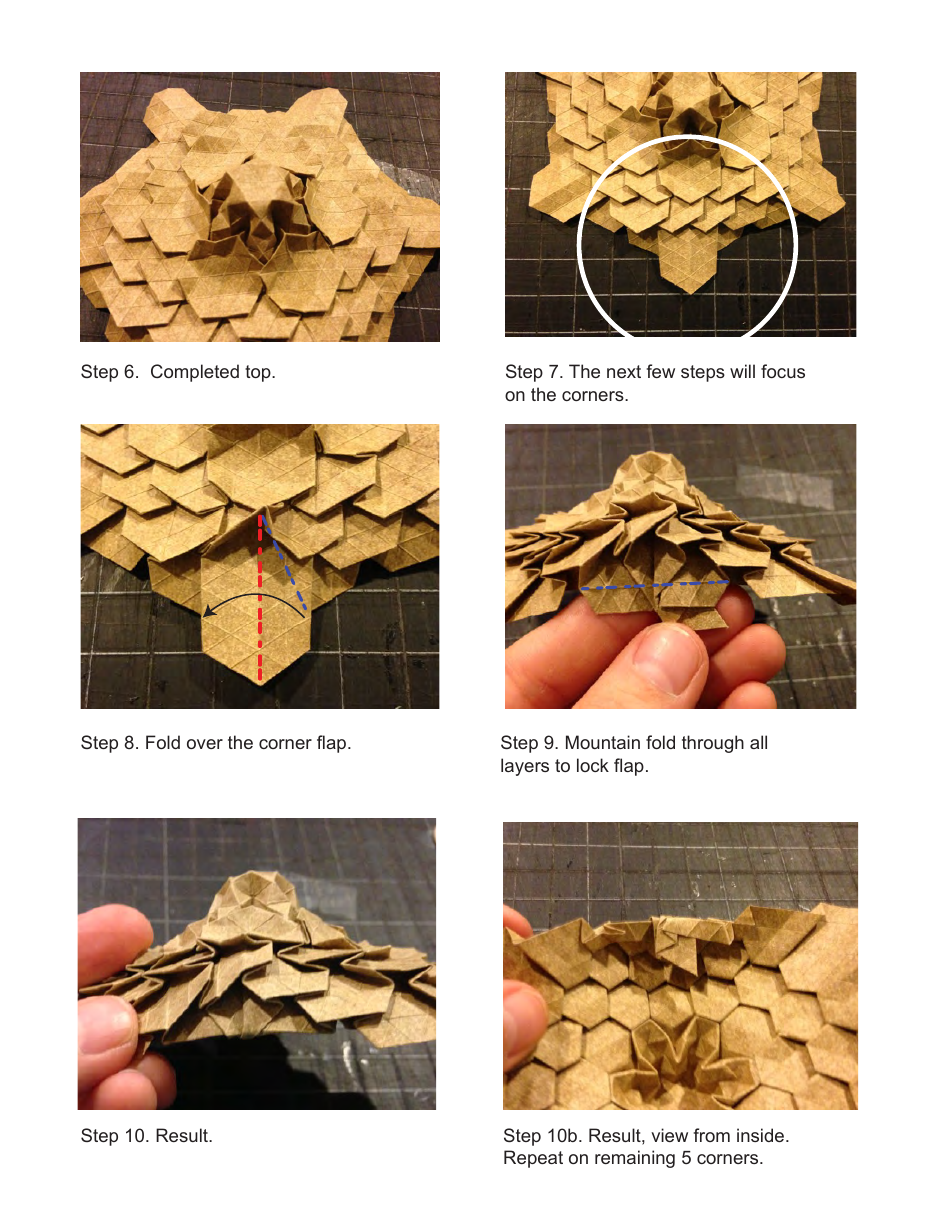 Step 6.  Completed top.

Step 7. The next few steps will focus on the corners.

Step 8. Fold over the corner flap.

Step 9. Mountain fold through all layers to lock flap.

Step 10. Result.

Step 10b. Result, view from inside. Repeat on remaining 5 corners.