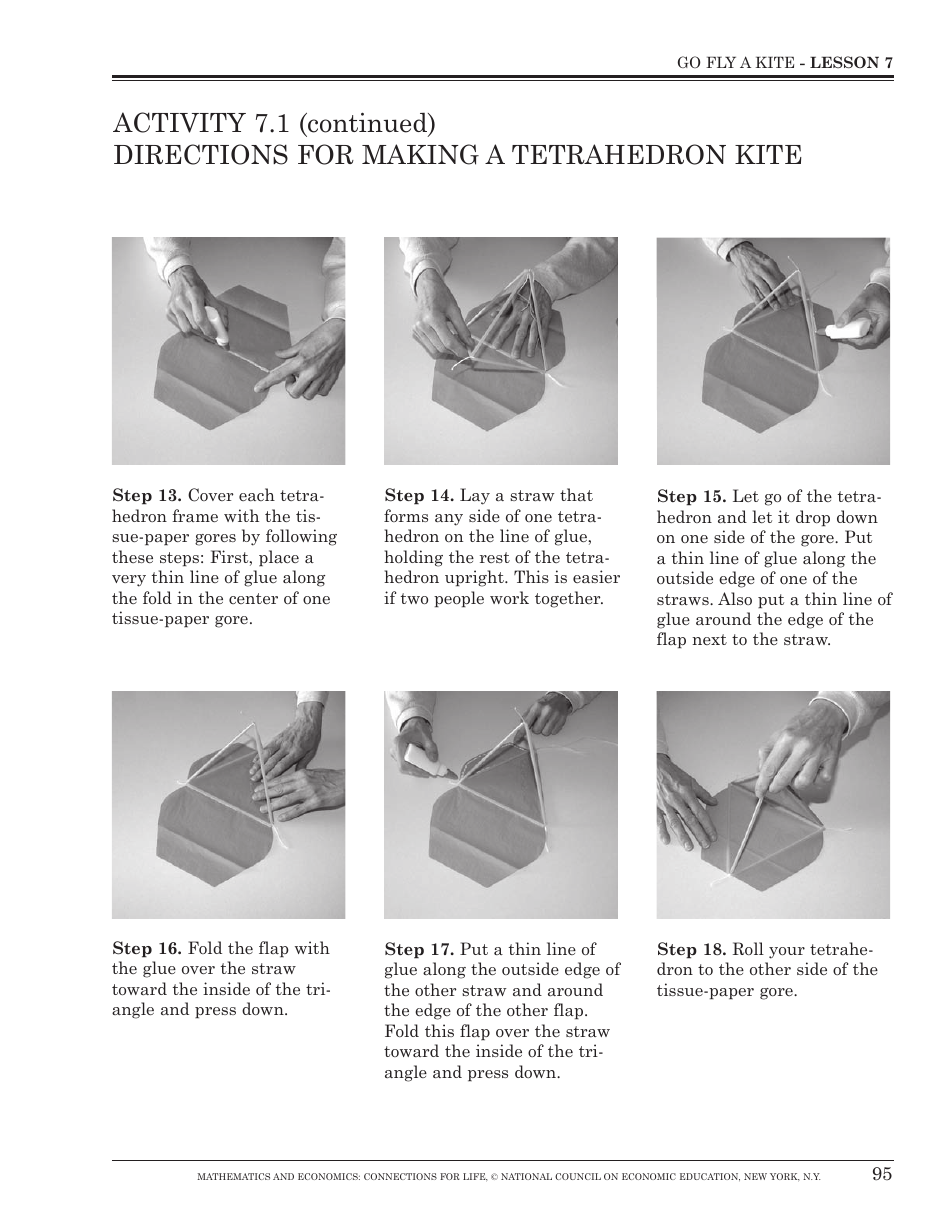 GO FLY A KITE - LESSON 7

ACTIVITY 7.1 (continued)
DIRECTIONS FOR MAKING A TETRAHEDRON KITE

Step 13. Cover each tetrahedron frame with the tissue-paper gores by following these steps: First, place a very thin line of glue along the fold in the center of one tissue-paper gore.

Step 14. Lay a straw that forms any side of one tetrahedron on the line of glue, holding the rest of the tetrahedron upright. This is easier if two people work together.

Step 15. Let go of the tetrahedron and let it drop down on one side of the gore. Put a thin line of glue along the outside edge of one of the straws. Also put a thin line of glue around the edge of the flap next to the straw.

Step 16. Fold the flap with the glue over the straw toward the inside of the triangle and press down.

Step 17. Put a thin line of glue along the outside edge of the other straw and around the edge of the other flap. Fold this flap over the straw toward the inside of the triangle and press down.

Step 18. Roll your tetrahedron to the other side of the tissue-paper gore.

MATHEMATICS AND ECONOMICS: CONNECTIONS FOR LIFE, © NATIONAL COUNCIL ON ECONOMIC EDUCATION, NEW YORK, N.Y. 95