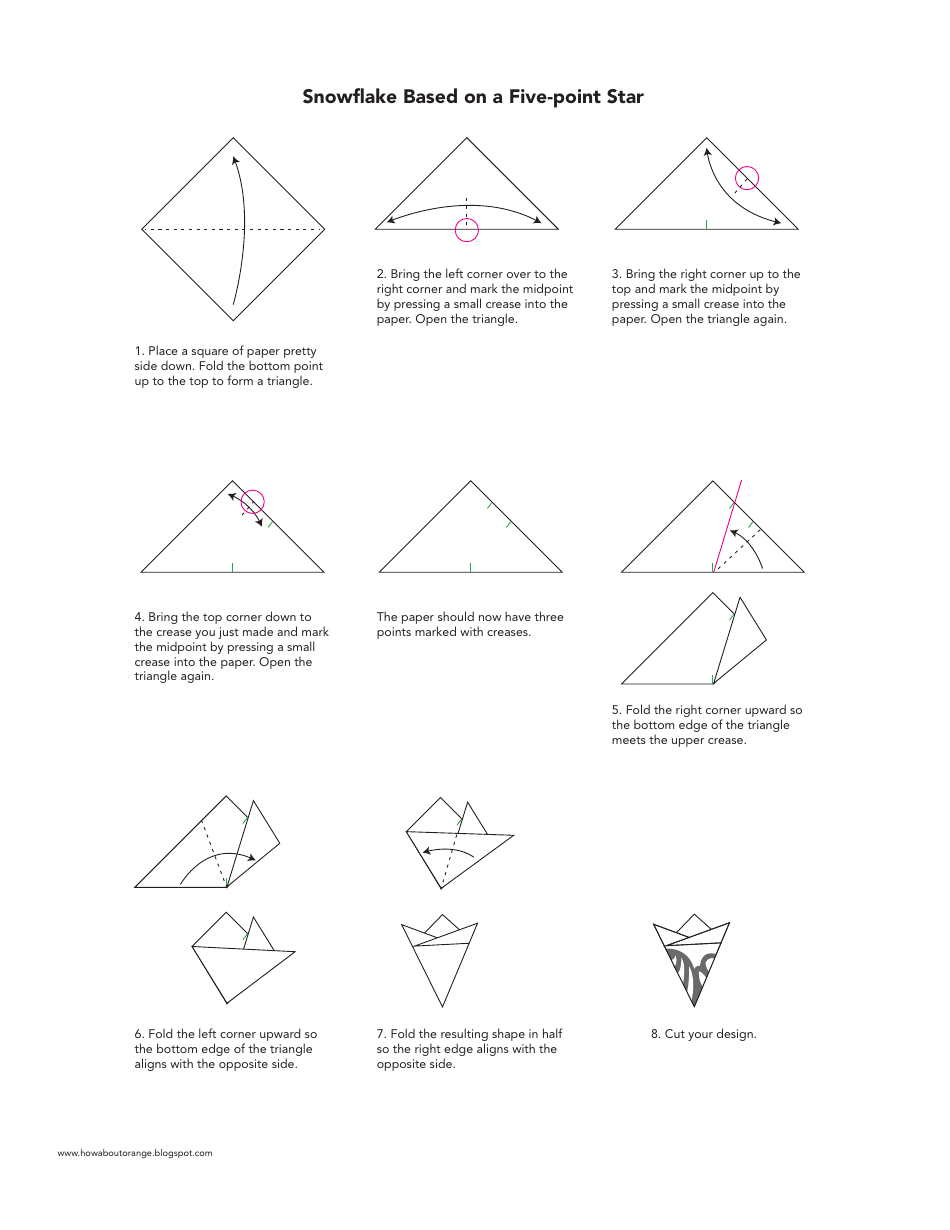 Snowflake Based on a Five-point Star

1. Place a square of paper pretty side down. Fold the bottom point up to the top to form a triangle.

2. Bring the left corner over to the right corner and mark the midpoint by pressing a small crease into the paper. Open the triangle.

3. Bring the right corner up to the top and mark the midpoint by pressing a small crease into the paper. Open the triangle again.

4. Bring the top corner down to the crease you just made and mark the midpoint by pressing a small crease into the paper. Open the triangle again.

The paper should now have three points marked with creases.

5. Fold the right corner upward so the bottom edge of the triangle meets the upper crease.

6. Fold the left corner upward so the bottom edge of the triangle aligns with the opposite side.

7. Fold the resulting shape in half so the right edge aligns with the opposite side.

8. Cut your design.

www.howaboutorange.blogspot.com