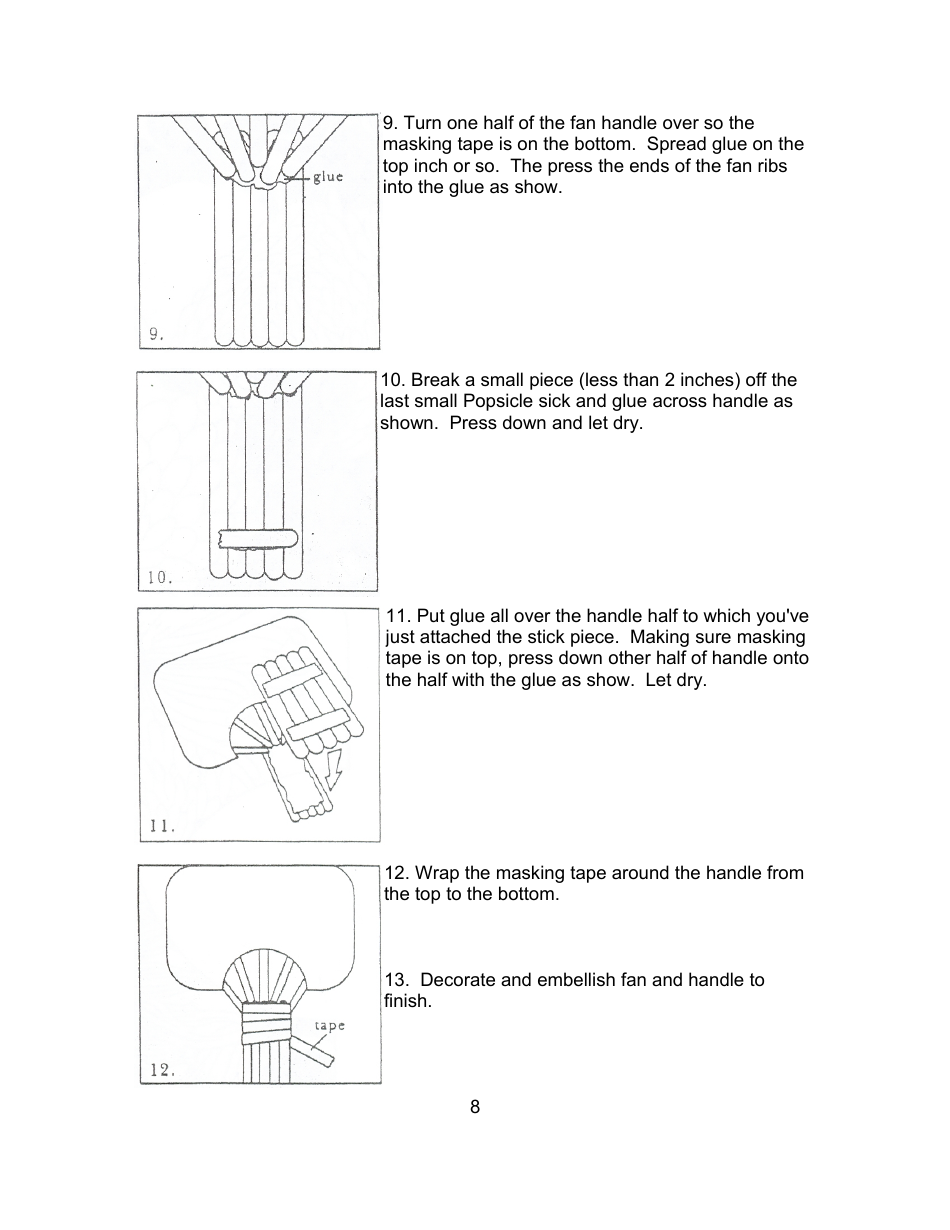 glue

9.

9. Turn one half of the fan handle over so the masking tape is on the bottom. Spread glue on the top inch or so. The press the ends of the fan ribs into the glue as show.

10.

10. Break a small piece (less than 2 inches) off the last small Popsicle sick and glue across handle as shown. Press down and let dry.

11.

11. Put glue all over the handle half to which you've just attached the stick piece. Making sure masking tape is on top, press down other half of handle onto the half with the glue as show. Let dry.

tape

12.

12. Wrap the masking tape around the handle from the top to the bottom.

13. Decorate and embellish fan and handle to finish.

8