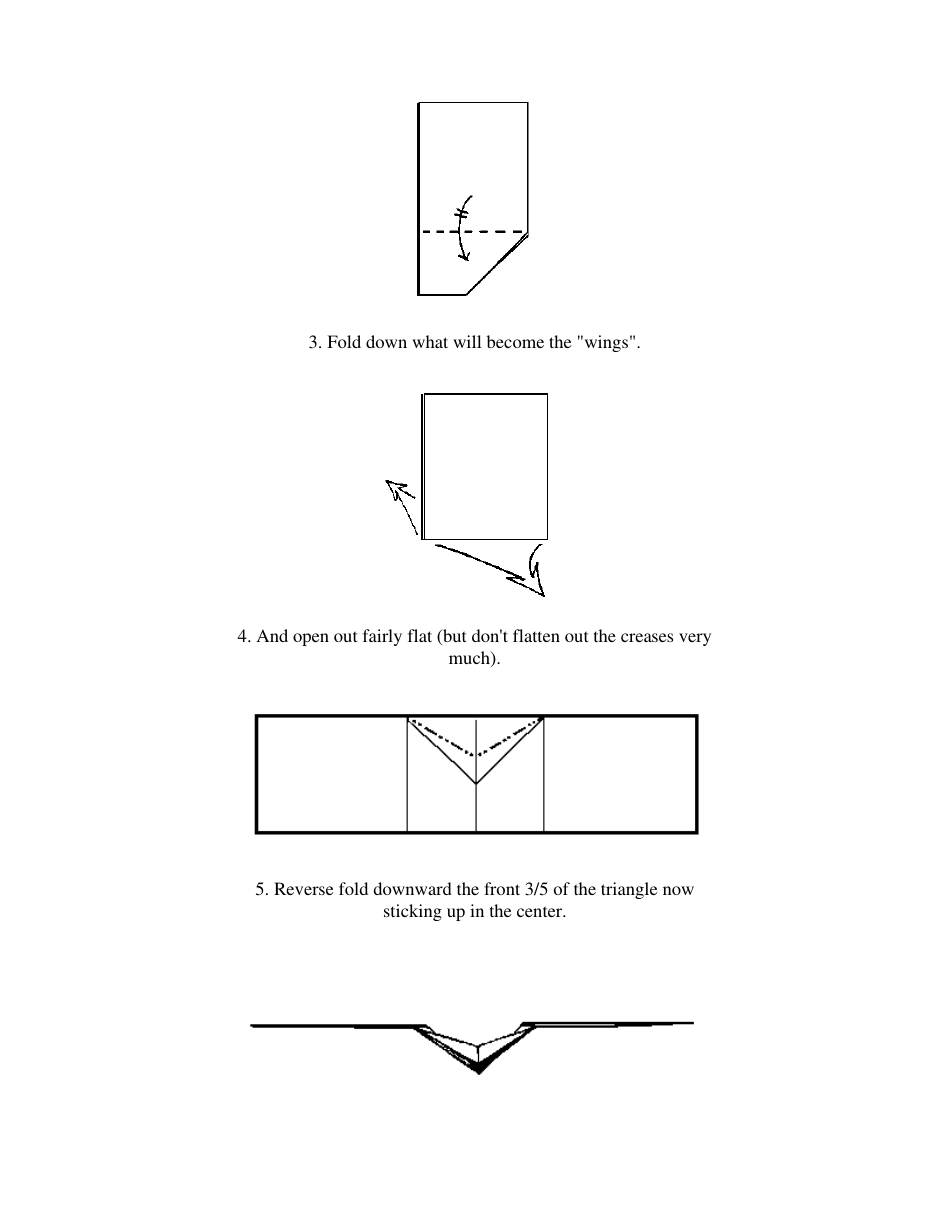 3. Fold down what will become the "wings".

4. And open out fairly flat (but don't flatten out the creases very much).

5. Reverse fold downward the front 3/5 of the triangle now sticking up in the center.