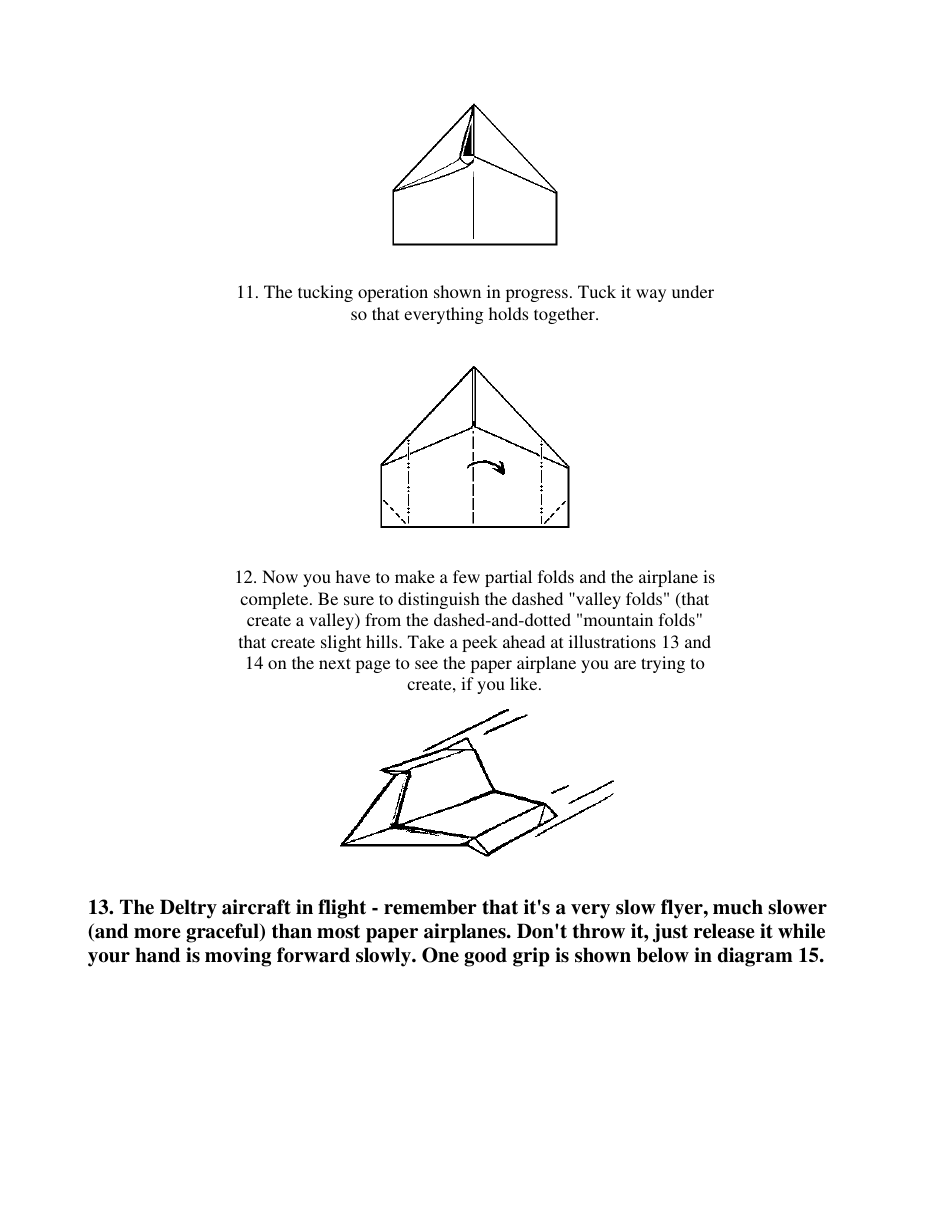 11. The tucking operation shown in progress. Tuck it way under so that everything holds together.

12. Now you have to make a few partial folds and the airplane is complete. Be sure to distinguish the dashed "valley folds" (that create a valley) from the dashed-and-dotted "mountain folds" that create slight hills. Take a peek ahead at illustrations 13 and 14 on the next page to see the paper airplane you are trying to create, if you like.

13. The Deltry aircraft in flight - remember that it's a very slow flyer, much slower (and more graceful) than most paper airplanes. Don't throw it, just release it while your hand is moving forward slowly. One good grip is shown below in diagram 15.