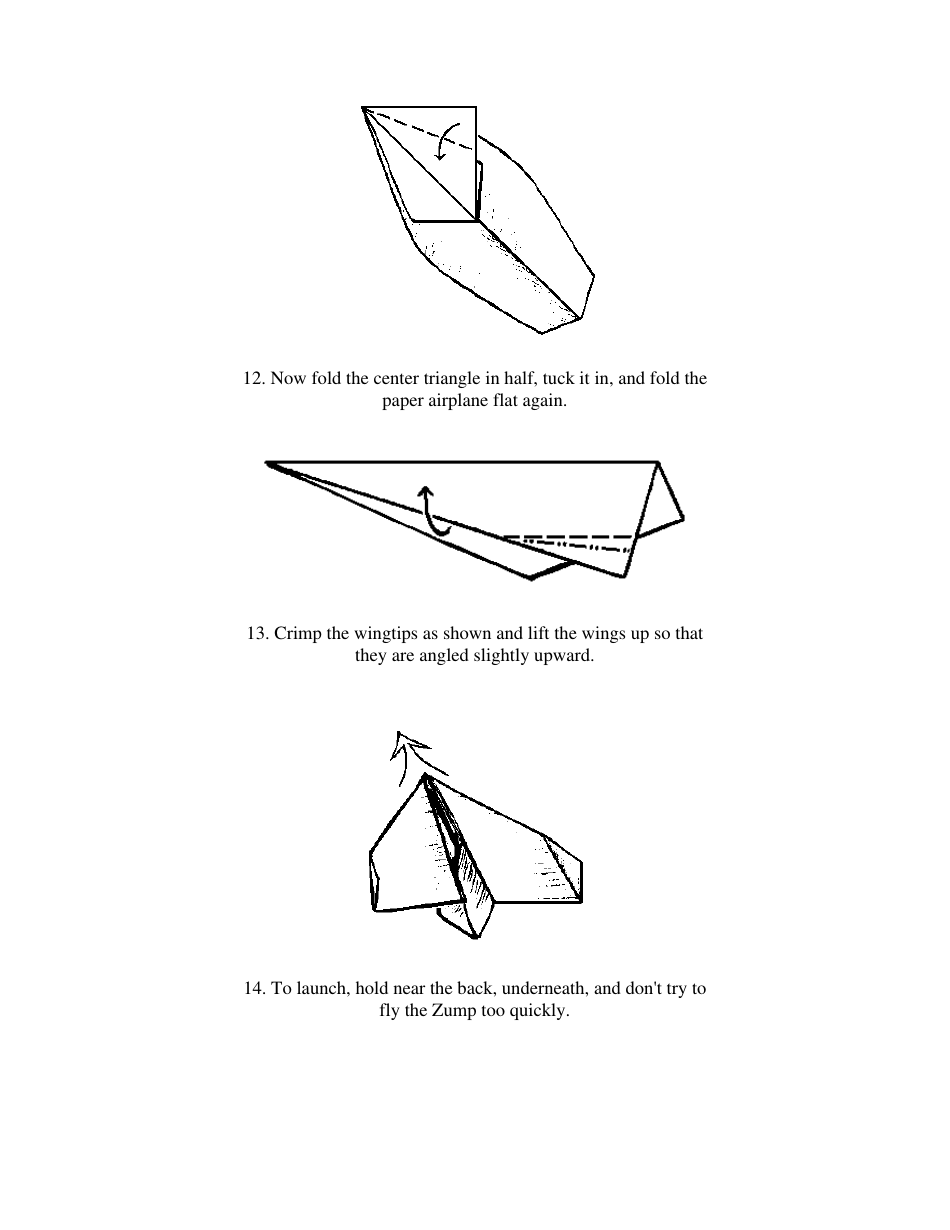 12. Now fold the center triangle in half, tuck it in, and fold the paper airplane flat again.

13. Crimp the wingtips as shown and lift the wings up so that they are angled slightly upward.

14. To launch, hold near the back, underneath, and don't try to fly the Zump too quickly.