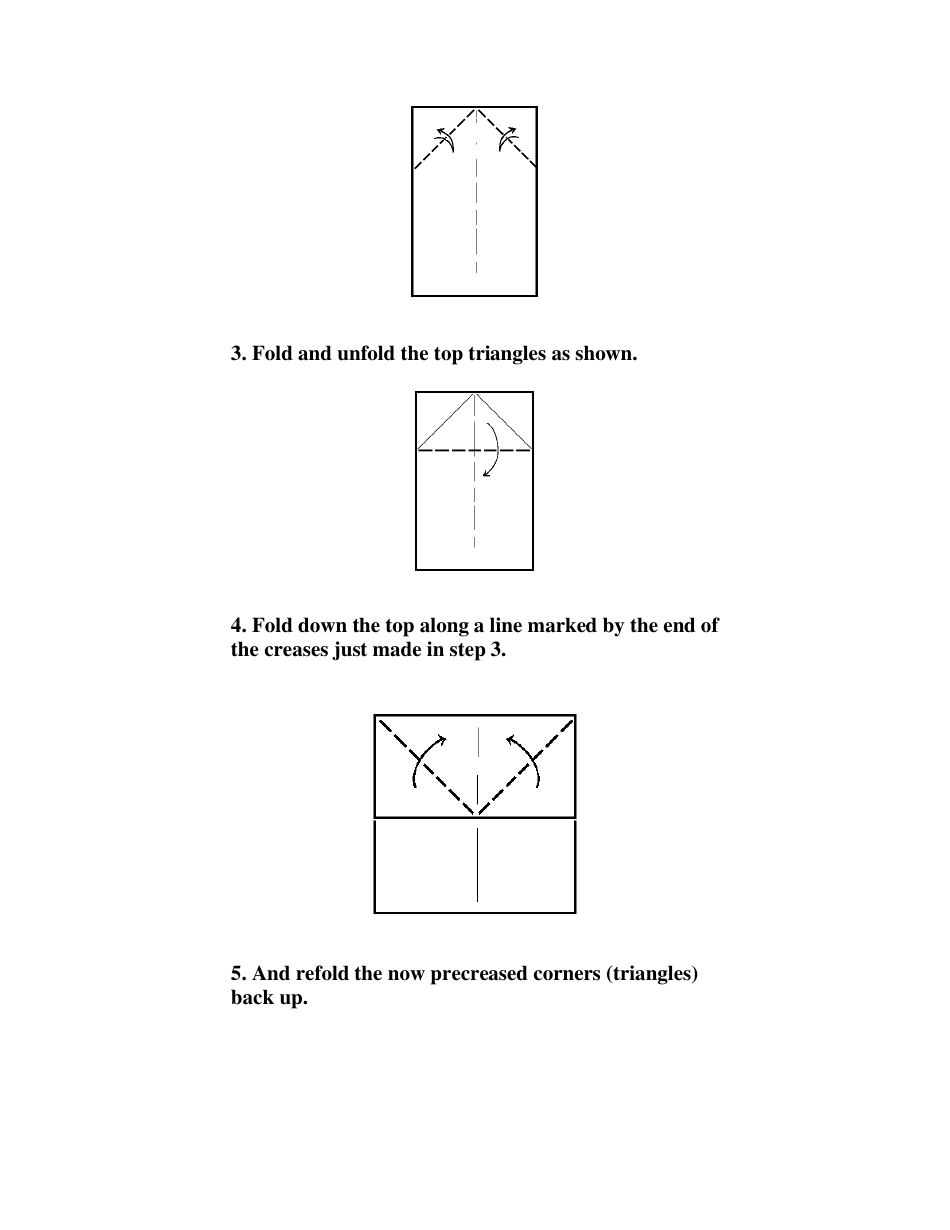 3. Fold and unfold the top triangles as shown.

4. Fold down the top along a line marked by the end of the creases just made in step 3.

5. And refold the now precreased corners (triangles) back up.