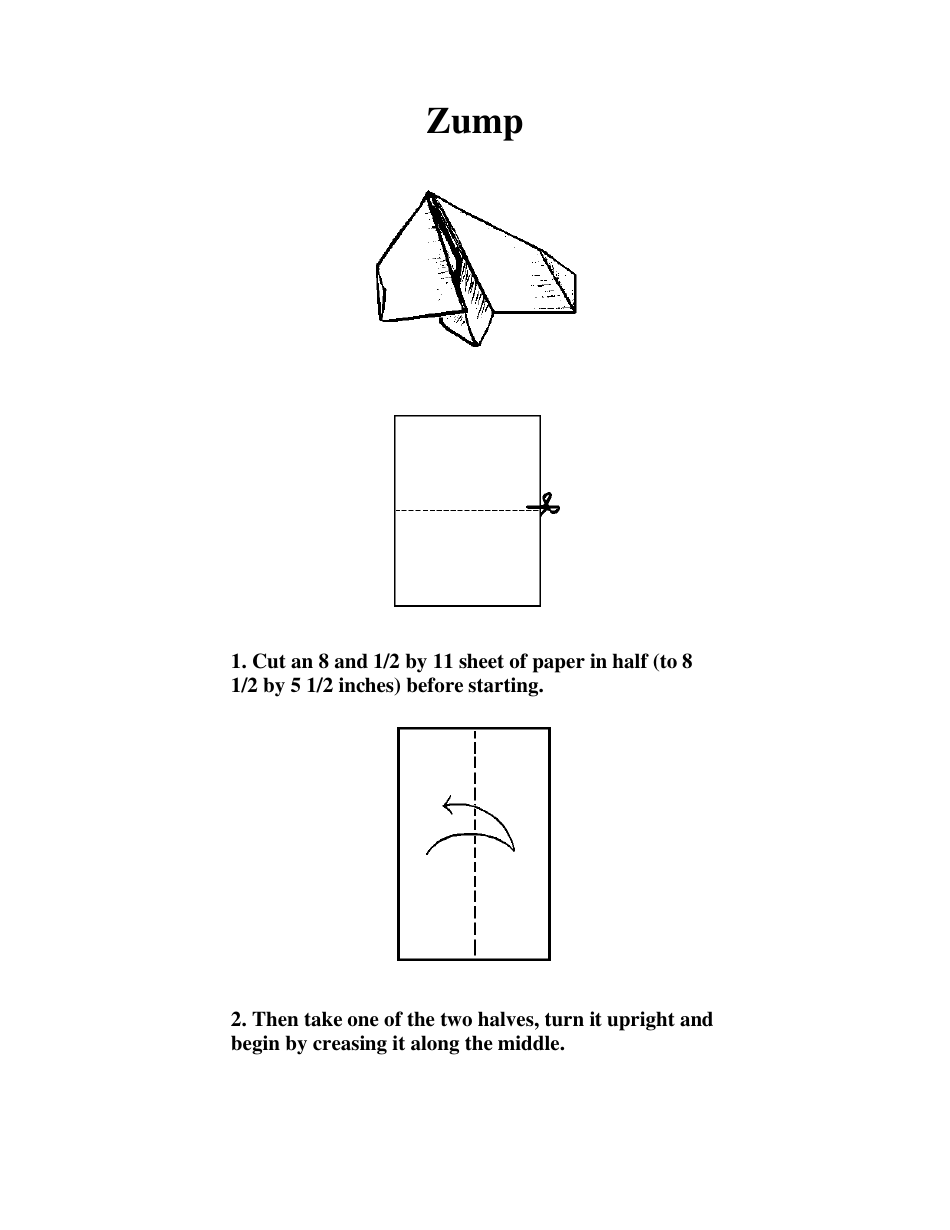 Zump

1. Cut an 8 and 1/2 by 11 sheet of paper in half (to 8 1/2 by 5 1/2 inches) before starting.

2. Then take one of the two halves, turn it upright and begin by creasing it along the middle.