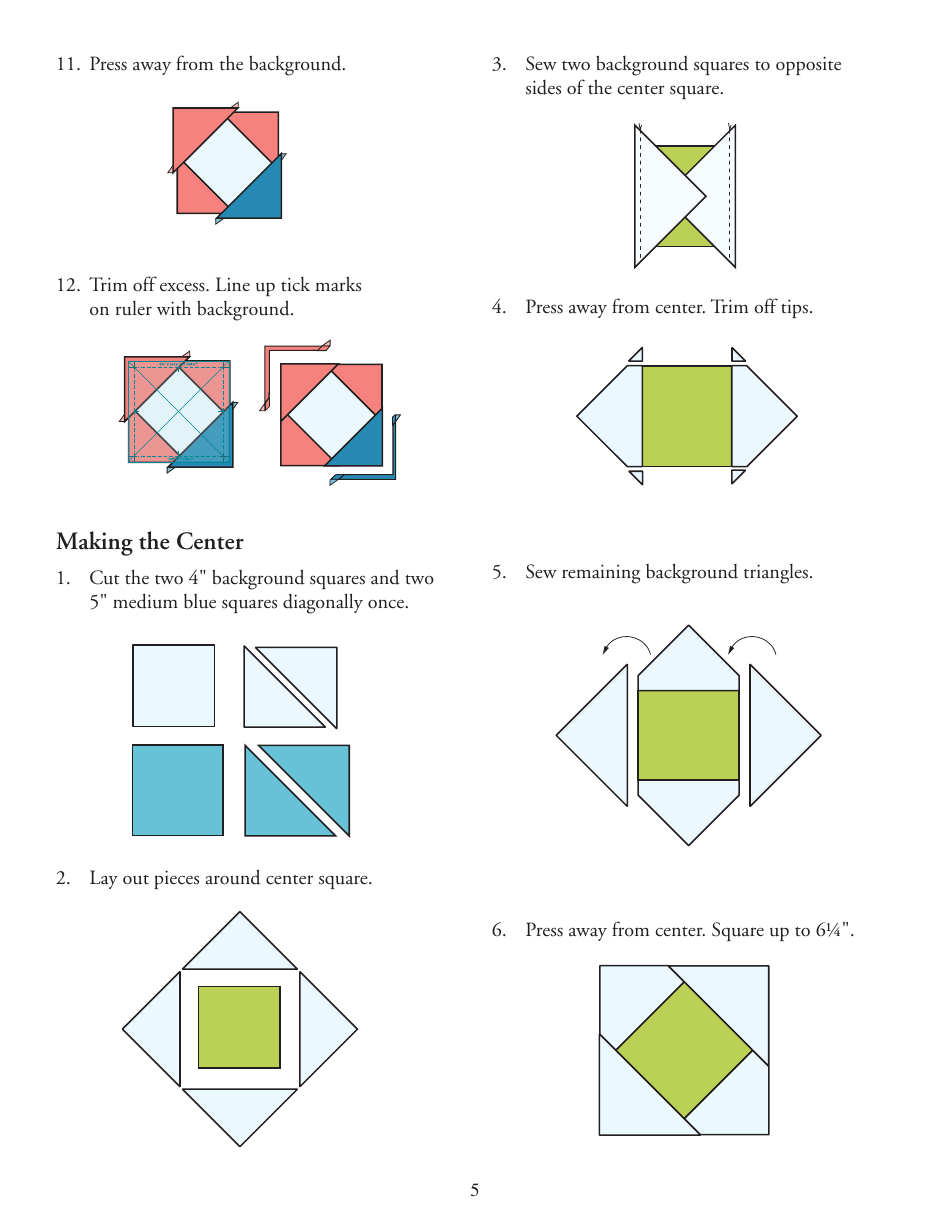 11. Press away from the background.

12. Trim off excess. Line up tick marks on ruler with background.

Making the Center

1. Cut the two 4" background squares and two 5" medium blue squares diagonally once.

2. Lay out pieces around center square.

3. Sew two background squares to opposite sides of the center square.

4. Press away from center. Trim off tips.

5. Sew remaining background triangles.

6. Press away from center. Square up to 6¼".

5