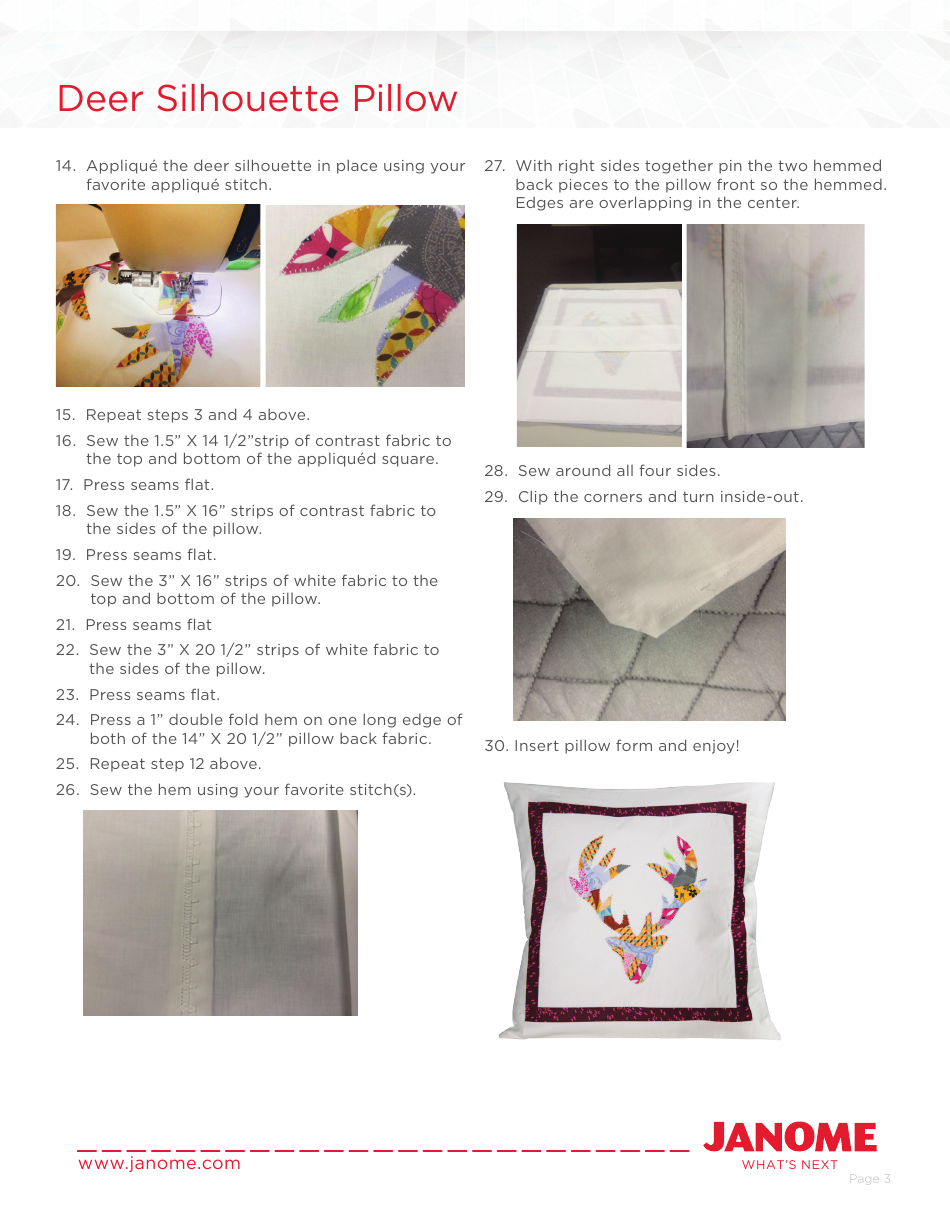 Deer Silhouette Pillow

14. Appliqué the deer silhouette in place using your favorite appliqué stitch.

15. Repeat steps 3 and 4 above.

16. Sew the 1.5" X 14 1/2"strip of contrast fabric to the top and bottom of the appliquéd square.

17. Press seams flat.

18. Sew the 1.5" X 16" strips of contrast fabric to the sides of the pillow.

19. Press seams flat.

20. Sew the 3" X 16" strips of white fabric to the top and bottom of the pillow.

21. Press seams flat

22. Sew the 3" X 20 1/2" strips of white fabric to the sides of the pillow.

23. Press seams flat.

24. Press a 1" double fold hem on one long edge of both of the 14" X 20 1/2" pillow back fabric.

25. Repeat step 12 above.

26. Sew the hem using your favorite stitch(s).

27. With right sides together pin the two hemmed back pieces to the pillow front so the hemmed. Edges are overlapping in the center.

28. Sew around all four sides.

29. Clip the corners and turn inside-out.

30. Insert pillow form and enjoy!

www.janome.com

JANOME
WHAT'S NEXT

Page 3