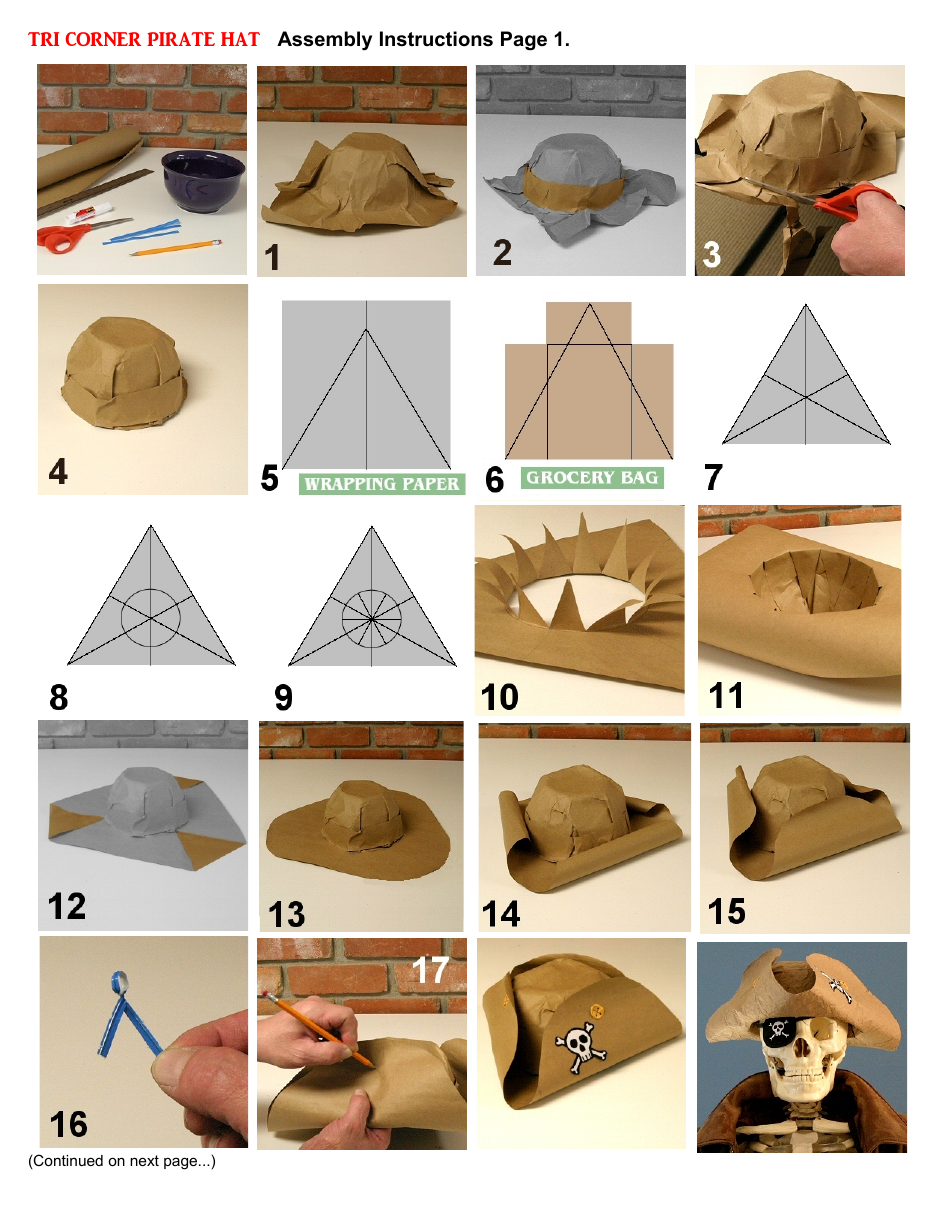 TRI CORNER PIRATE HAT Assembly Instructions Page 1.

1

2

3

4

5 WRAPPING PAPER

6 GROCERY BAG

7

8

9

10

11

12

13

14

15

16

17

(Continued on next page...)