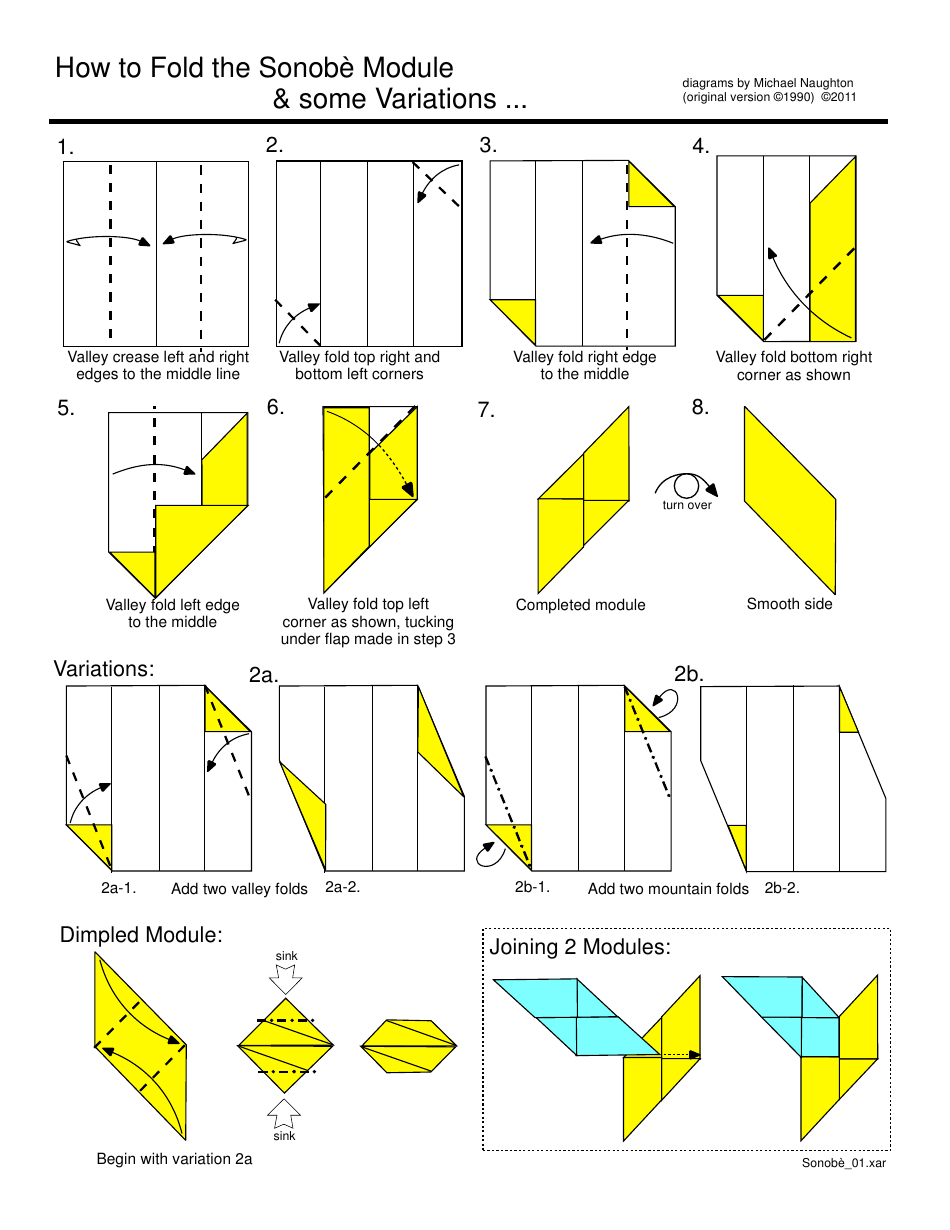 How to Fold the Sonobè Module
& some Variations ...

diagrams by Michael Naughton
(original version ©1990) ©2011

1.
Valley crease left and right edges to the middle line

2.
Valley fold top right and bottom left corners

3.
Valley fold right edge to the middle

4.
Valley fold bottom right corner as shown

5.
Valley fold left edge to the middle

6.
Valley fold top left corner as shown, tucking under flap made in step 3

7.
Completed module

turn over

8.
Smooth side

Variations:

2a.
2a-1. Add two valley folds 2a-2.

2b.
2b-1. Add two mountain folds 2b-2.

Dimpled Module:

sink

sink

Begin with variation 2a

Joining 2 Modules:

Sonobè_01.xar