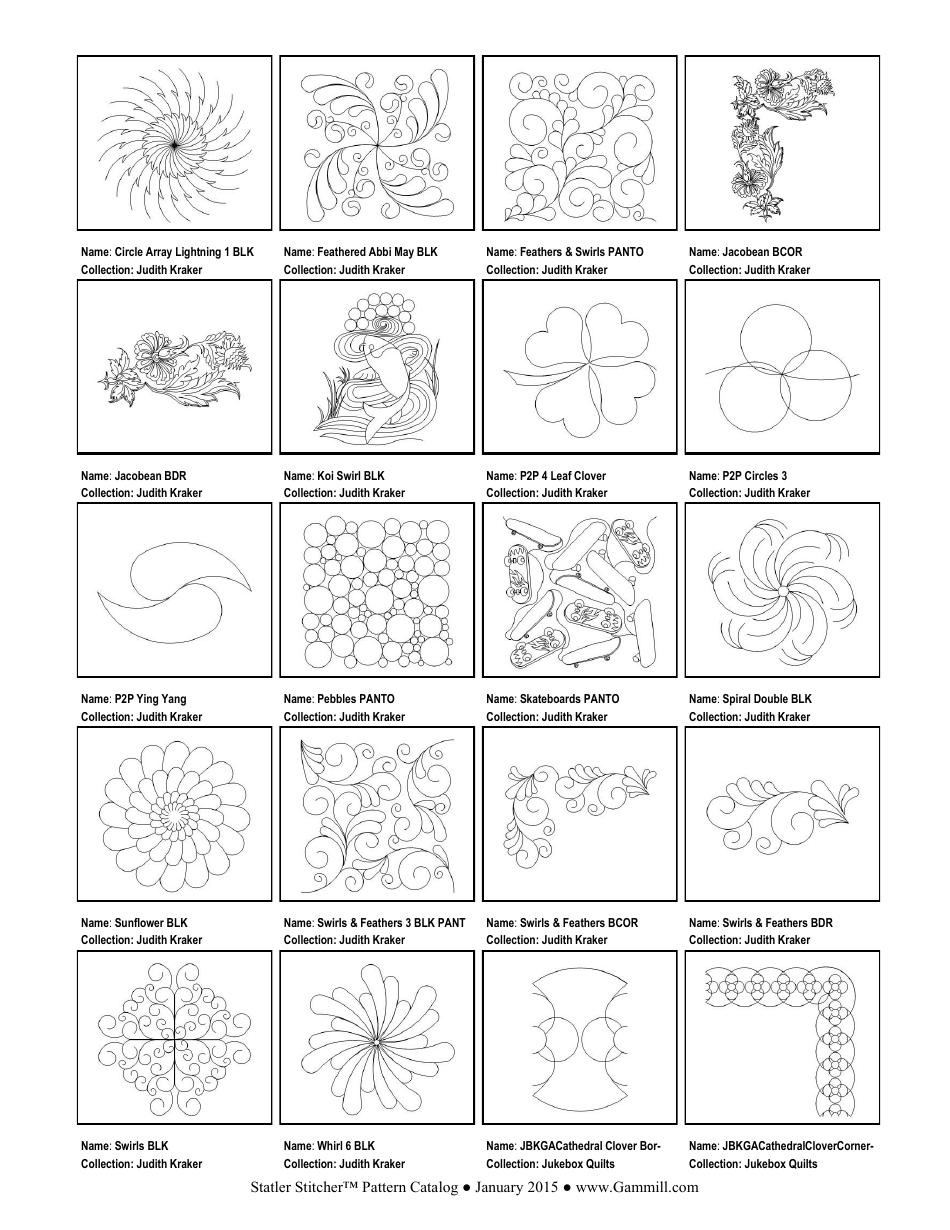 Name: Circle Array Lightning 1 BLK
Collection: Judith Kraker

Name: Feathered Abbi May BLK
Collection: Judith Kraker

Name: Feathers & Swirls PANTO
Collection: Judith Kraker

Name: Jacobean BCOR
Collection: Judith Kraker

Name: Jacobean BDR
Collection: Judith Kraker

Name: Koi Swirl BLK
Collection: Judith Kraker

Name: P2P 4 Leaf Clover
Collection: Judith Kraker

Name: P2P Circles 3
Collection: Judith Kraker

Name: P2P Ying Yang
Collection: Judith Kraker

Name: Pebbles PANTO
Collection: Judith Kraker

Name: Skateboards PANTO
Collection: Judith Kraker

Name: Spiral Double BLK
Collection: Judith Kraker

Name: Sunflower BLK
Collection: Judith Kraker

Name: Swirls & Feathers 3 BLK PANT
Collection: Judith Kraker

Name: Swirls & Feathers BCOR
Collection: Judith Kraker

Name: Swirls & Feathers BDR
Collection: Judith Kraker

Name: Swirls BLK
Collection: Judith Kraker

Name: Whirl 6 BLK
Collection: Judith Kraker

Name: JBKGACathedral Clover Bor-
Collection: Jukebox Quilts

Name: JBKGACathedralCloverCorner-
Collection: Jukebox Quilts

Statler Stitcher™ Pattern Catalog ● January 2015 ● www.Gammill.com