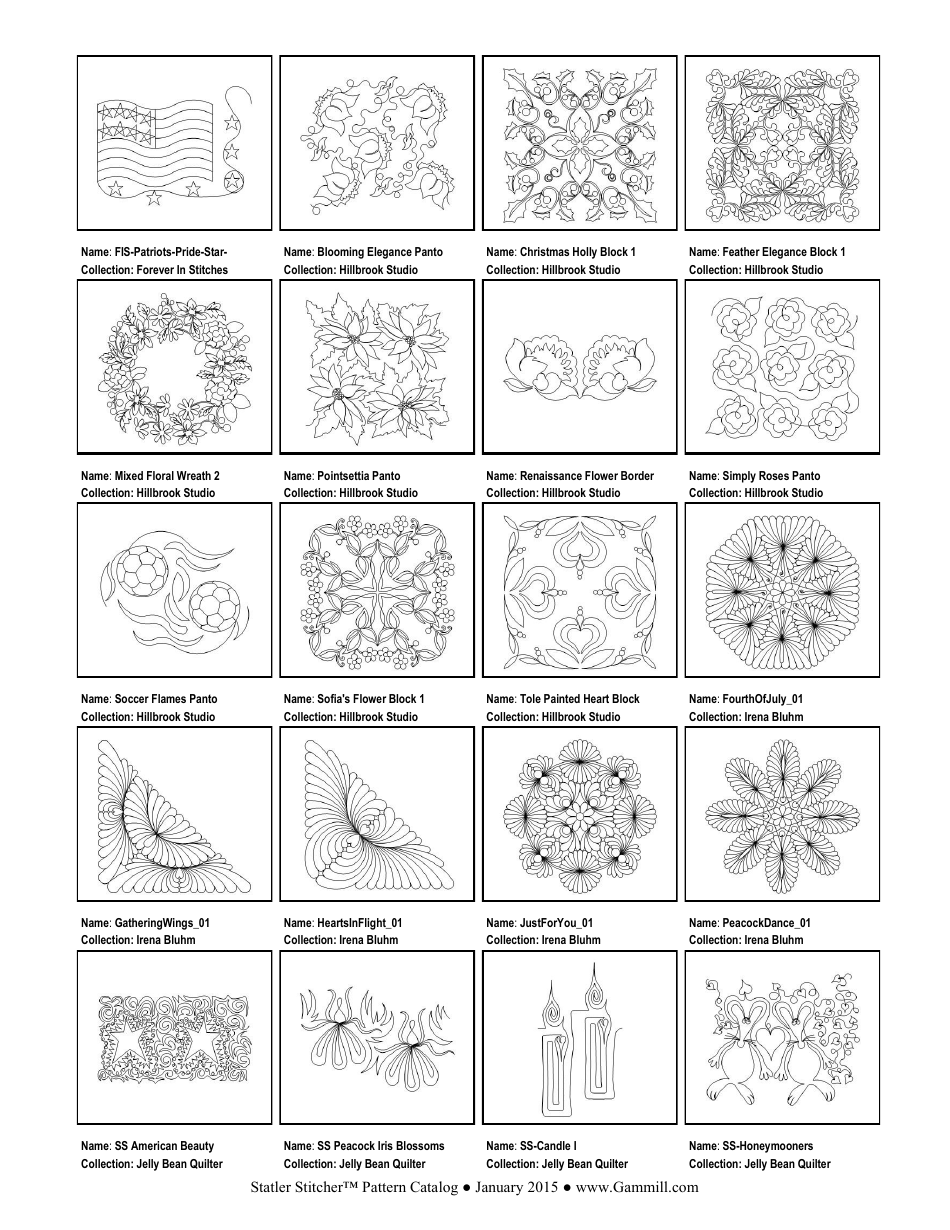 Name: FIS-Patriots-Pride-Star-
Collection: Forever In Stitches

Name: Blooming Elegance Panto
Collection: Hillbrook Studio

Name: Christmas Holly Block 1
Collection: Hillbrook Studio

Name: Feather Elegance Block 1
Collection: Hillbrook Studio

Name: Mixed Floral Wreath 2
Collection: Hillbrook Studio

Name: Pointsettia Panto
Collection: Hillbrook Studio

Name: Renaissance Flower Border
Collection: Hillbrook Studio

Name: Simply Roses Panto
Collection: Hillbrook Studio

Name: Soccer Flames Panto
Collection: Hillbrook Studio

Name: Sofia's Flower Block 1
Collection: Hillbrook Studio

Name: Tole Painted Heart Block
Collection: Hillbrook Studio

Name: FourthOfJuly_01
Collection: Irena Bluhm

Name: GatheringWings_01
Collection: Irena Bluhm

Name: HeartsInFlight_01
Collection: Irena Bluhm

Name: JustForYou_01
Collection: Irena Bluhm

Name: PeacockDance_01
Collection: Irena Bluhm

Name: SS American Beauty
Collection: Jelly Bean Quilter

Name: SS Peacock Iris Blossoms
Collection: Jelly Bean Quilter

Name: SS-Candle I
Collection: Jelly Bean Quilter

Name: SS-Honeymooners
Collection: Jelly Bean Quilter

Statler Stitcher™ Pattern Catalog ● January 2015 ● www.Gammill.com