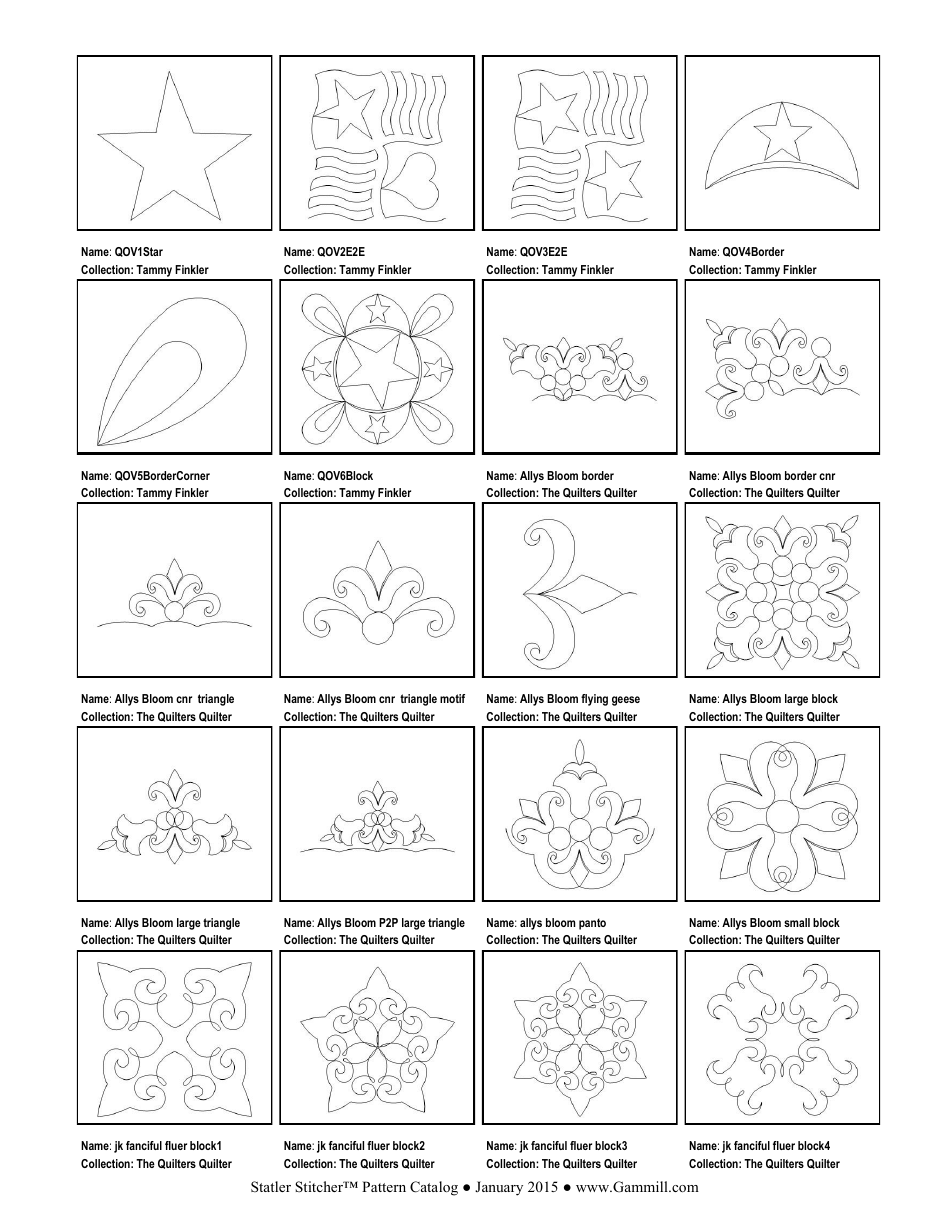 Name: QOV1Star
Collection: Tammy Finkler

Name: QOV2E2E
Collection: Tammy Finkler

Name: QOV3E2E
Collection: Tammy Finkler

Name: QOV4Border
Collection: Tammy Finkler

Name: QOV5BorderCorner
Collection: Tammy Finkler

Name: QOV6Block
Collection: Tammy Finkler

Name: Allys Bloom border
Collection: The Quilters Quilter

Name: Allys Bloom border cnr
Collection: The Quilters Quilter

Name: Allys Bloom cnr triangle
Collection: The Quilters Quilter

Name: Allys Bloom cnr triangle motif
Collection: The Quilters Quilter

Name: Allys Bloom flying geese
Collection: The Quilters Quilter

Name: Allys Bloom large block
Collection: The Quilters Quilter

Name: Allys Bloom large triangle
Collection: The Quilters Quilter

Name: Allys Bloom P2P large triangle
Collection: The Quilters Quilter

Name: allys bloom panto
Collection: The Quilters Quilter

Name: Allys Bloom small block
Collection: The Quilters Quilter

Name: jk fanciful fluer block1
Collection: The Quilters Quilter

Name: jk fanciful fluer block2
Collection: The Quilters Quilter

Name: jk fanciful fluer block3
Collection: The Quilters Quilter

Name: jk fanciful fluer block4
Collection: The Quilters Quilter

Statler Stitcher™ Pattern Catalog ● January 2015 ● www.Gammill.com