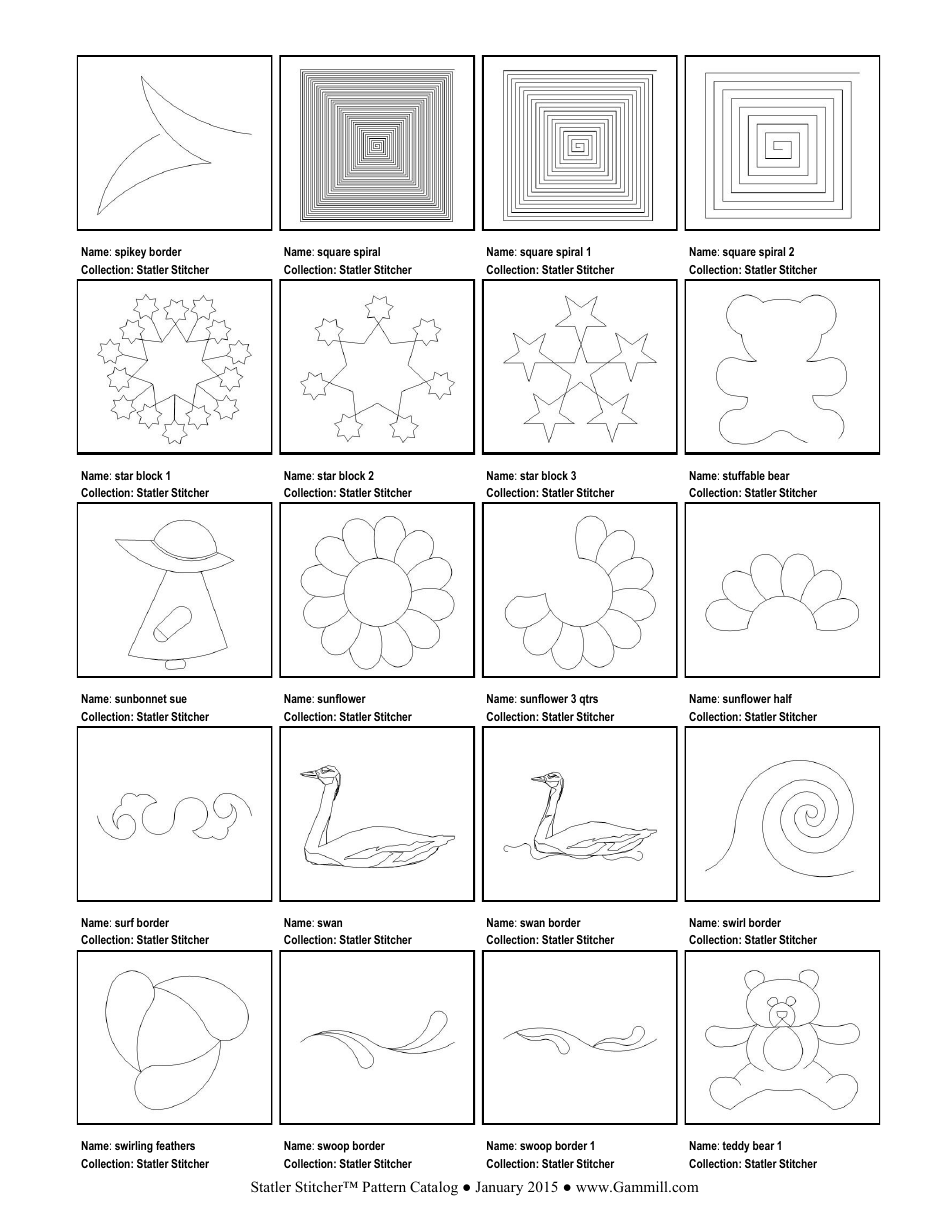 Name: spikey border
Collection: Statler Stitcher

Name: square spiral
Collection: Statler Stitcher

Name: square spiral 1
Collection: Statler Stitcher

Name: square spiral 2
Collection: Statler Stitcher

Name: star block 1
Collection: Statler Stitcher

Name: star block 2
Collection: Statler Stitcher

Name: star block 3
Collection: Statler Stitcher

Name: stuffable bear
Collection: Statler Stitcher

Name: sunbonnet sue
Collection: Statler Stitcher

Name: sunflower
Collection: Statler Stitcher

Name: sunflower 3 qtrs
Collection: Statler Stitcher

Name: sunflower half
Collection: Statler Stitcher

Name: surf border
Collection: Statler Stitcher

Name: swan
Collection: Statler Stitcher

Name: swan border
Collection: Statler Stitcher

Name: swirl border
Collection: Statler Stitcher

Name: swirling feathers
Collection: Statler Stitcher

Name: swoop border
Collection: Statler Stitcher

Name: swoop border 1
Collection: Statler Stitcher

Name: teddy bear 1
Collection: Statler Stitcher

Statler Stitcher™ Pattern Catalog ● January 2015 ● www.Gammill.com