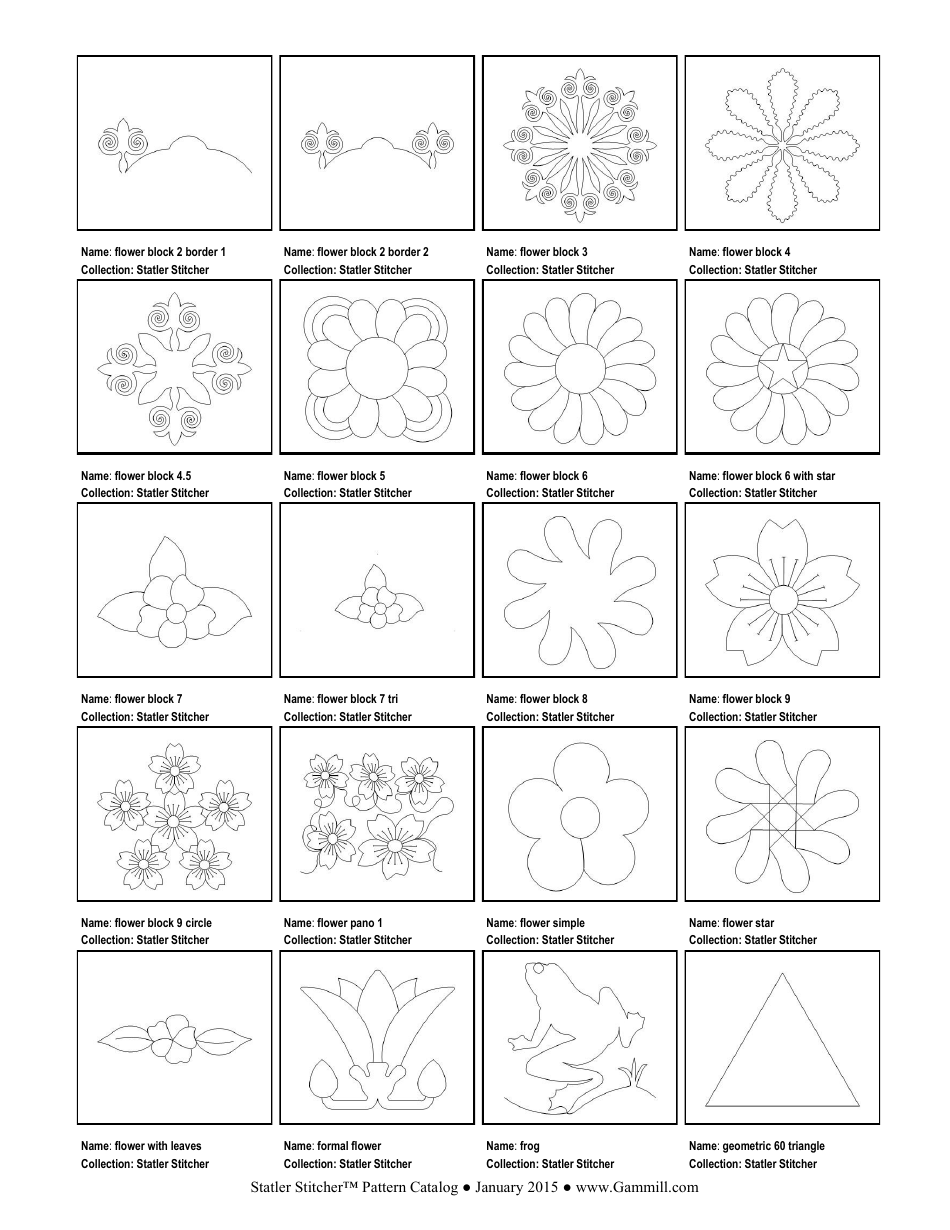 Name: flower block 2 border 1
Collection: Statler Stitcher

Name: flower block 2 border 2
Collection: Statler Stitcher

Name: flower block 3
Collection: Statler Stitcher

Name: flower block 4
Collection: Statler Stitcher

Name: flower block 4.5
Collection: Statler Stitcher

Name: flower block 5
Collection: Statler Stitcher

Name: flower block 6
Collection: Statler Stitcher

Name: flower block 6 with star
Collection: Statler Stitcher

Name: flower block 7
Collection: Statler Stitcher

Name: flower block 7 tri
Collection: Statler Stitcher

Name: flower block 8
Collection: Statler Stitcher

Name: flower block 9
Collection: Statler Stitcher

Name: flower block 9 circle
Collection: Statler Stitcher

Name: flower pano 1
Collection: Statler Stitcher

Name: flower simple
Collection: Statler Stitcher

Name: flower star
Collection: Statler Stitcher

Name: flower with leaves
Collection: Statler Stitcher

Name: formal flower
Collection: Statler Stitcher

Name: frog
Collection: Statler Stitcher

Name: geometric 60 triangle
Collection: Statler Stitcher

Statler Stitcher™ Pattern Catalog ● January 2015 ● www.Gammill.com